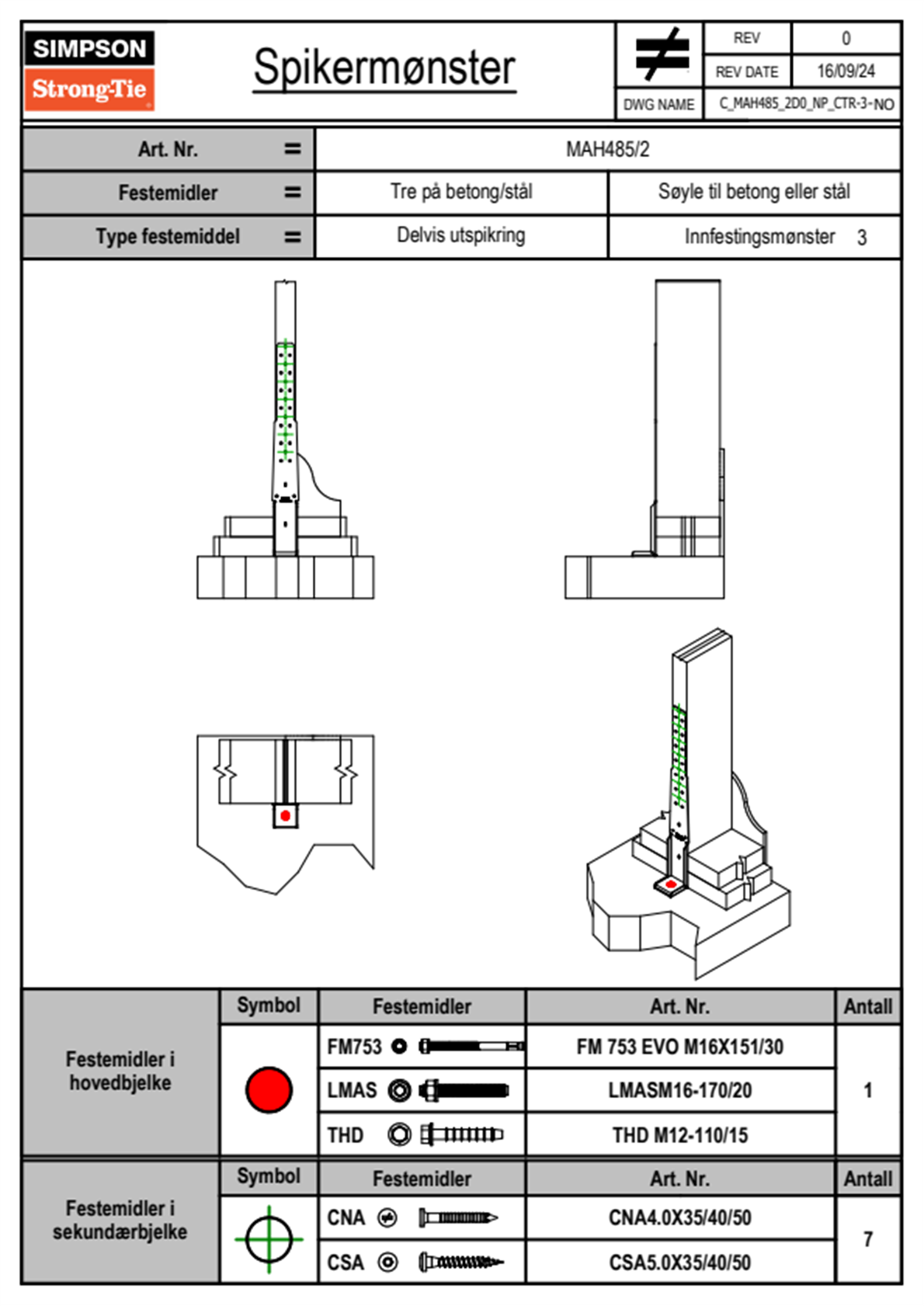 SIMPSON
Strong-Tie

Spikermønster

| REV | 0 |
|---|---|
| REV DATE | 16/09/24 |
| DWG NAME | C_MAH485_2D0_NP_CTR-3-NO |

| Art. Nr. = | MAH485/2 | |
|---|---|---|
| Festemidler = | Tre på betong/stål | Søyle til betong eller stål |
| Type festemiddel = | Delvis utspikring | Innfestingsmønster 3 |

| | Symbol | Festemidler | Art. Nr. | Antall |
|---|---|---|---|---|
| Festemidler i hovedbjelke | | FM753 | FM 753 EVO M16X151/30 | 1 |
| | | LMAS | LMASM16-170/20 | |
| | | THD | THD M12-110/15 | |

| | Symbol | Festemidler | Art. Nr. | Antall |
|---|---|---|---|---|
| Festemidler i sekundærbjelke | | CNA | CNA4.0X35/40/50 | 7 |
| | | CSA | CSA5.0X35/40/50 | |