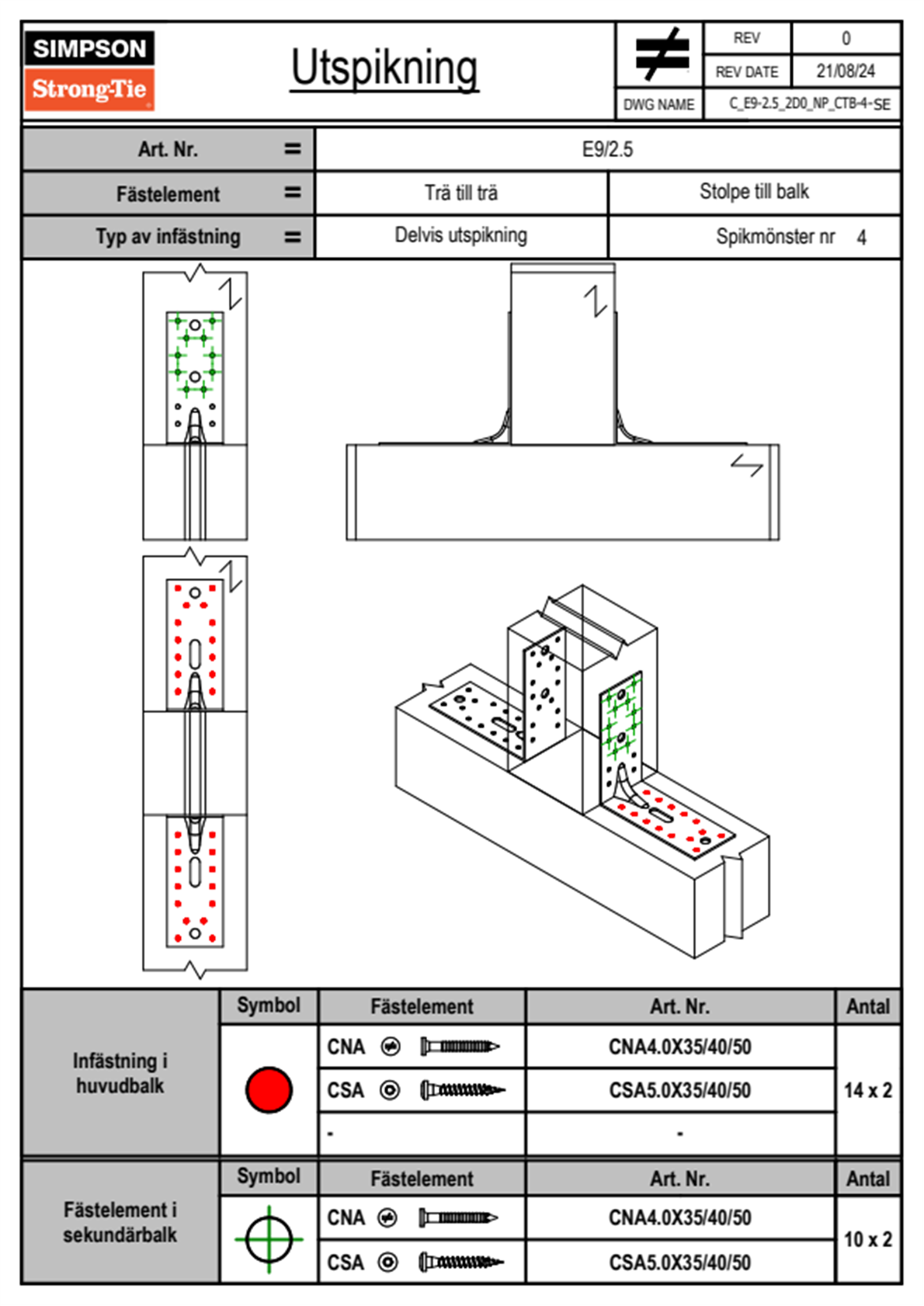 SIMPSON
Strong-Tie

Utspikning

| REV | 0 |
|---|---|
| REV DATE | 21/08/24 |
| DWG NAME | C_E9-2.5_2D0_NP_CTB-4-SE |

| Art. Nr. = | E9/2.5 | |
|---|---|---|
| Fästelement = | Trä till trä | Stolpe till balk |
| Typ av infästning = | Delvis utspikning | Spikmönster nr 4 |

| | Symbol | Fästelement | Art. Nr. | Antal |
|---|---|---|---|---|
| Infästning i huvudbalk | | CNA | CNA4.0X35/40/50 | 14 x 2 |
| | | CSA | CSA5.0X35/40/50 | |
| | | - | - | |

| | Symbol | Fästelement | Art. Nr. | Antal |
|---|---|---|---|---|
| Fästelement i sekundärbalk | | CNA | CNA4.0X35/40/50 | 10 x 2 |
| | | CSA | CSA5.0X35/40/50 | |