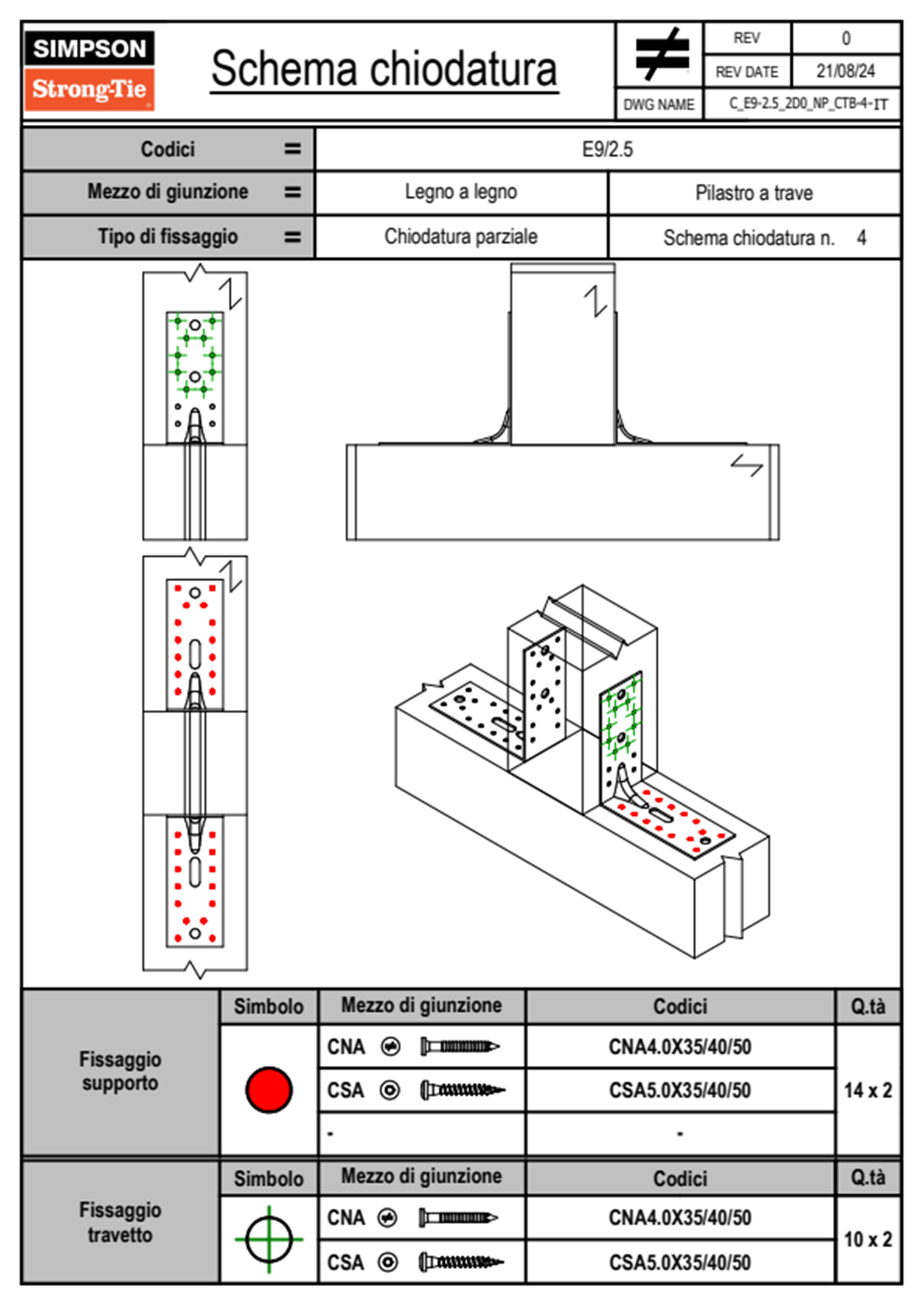 SIMPSON
Strong-Tie

Schema chiodatura

| REV | 0 |
|---|---|
| REV DATE | 21/08/24 |
| DWG NAME | C_E9-2.5_2D0_NP_CTB-4-IT |

| Codici = | E9/2.5 | |
|---|---|---|
| Mezzo di giunzione = | Legno a legno | Pilastro a trave |
| Tipo di fissaggio = | Chiodatura parziale | Schema chiodatura n. 4 |

| | Simbolo | Mezzo di giunzione | Codici | Q.tà |
|---|---|---|---|---|
| Fissaggio supporto | | CNA | CNA4.0X35/40/50 | 14 x 2 |
| | | CSA | CSA5.0X35/40/50 | |
| | | - | - | |

| | Simbolo | Mezzo di giunzione | Codici | Q.tà |
|---|---|---|---|---|
| Fissaggio travetto | | CNA | CNA4.0X35/40/50 | 10 x 2 |
| | | CSA | CSA5.0X35/40/50 | |