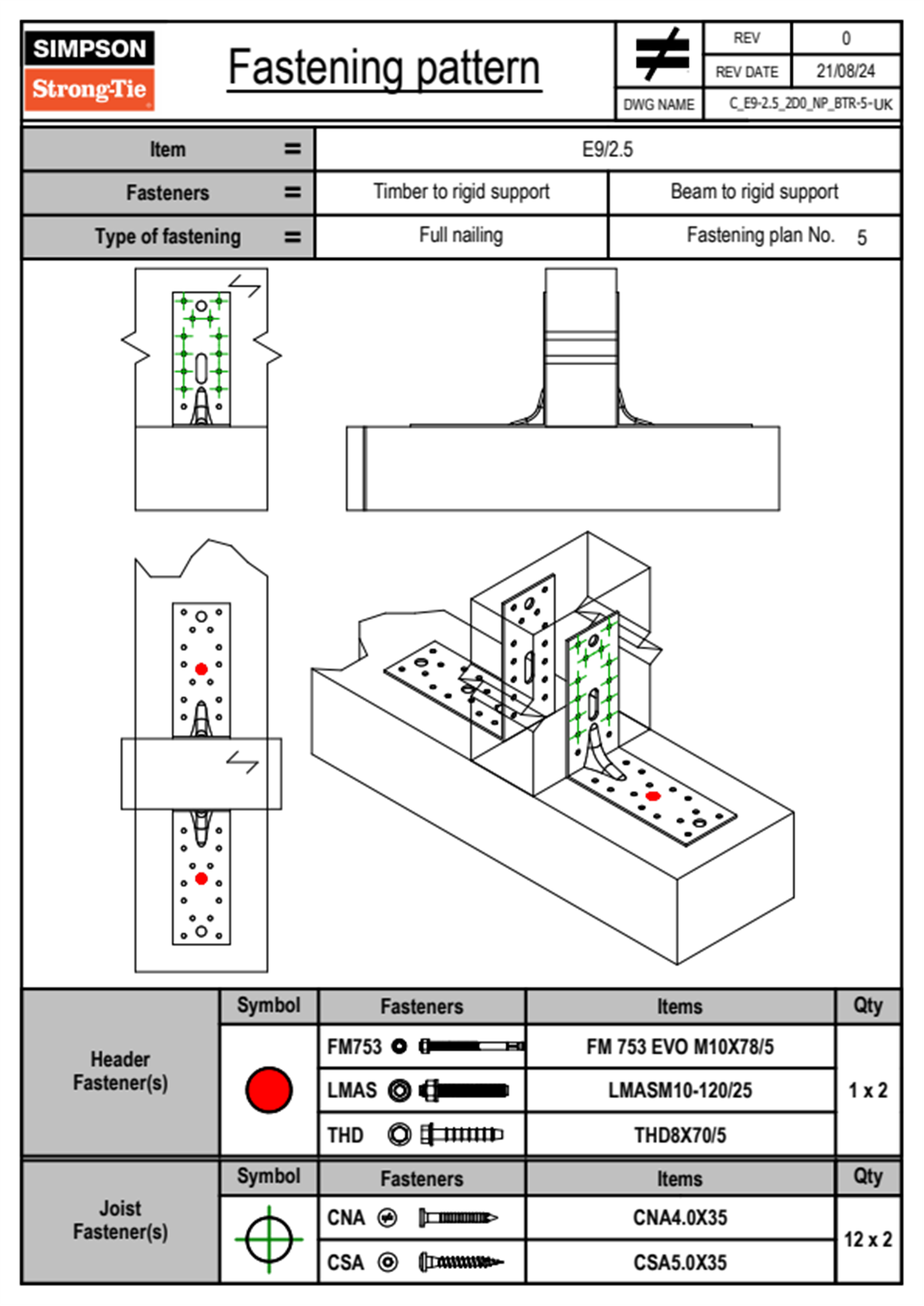 SIMPSON
Strong-Tie

Fastening pattern

| REV | 0 |
|---|---|
| REV DATE | 21/08/24 |
| DWG NAME | C_E9-2.5_2D0_NP_BTR-5-UK |

| Item = | E9/2.5 | |
|---|---|---|
| Fasteners = | Timber to rigid support | Beam to rigid support |
| Type of fastening = | Full nailing | Fastening plan No. 5 |

| | Symbol | Fasteners | Items | Qty |
|---|---|---|---|---|
| Header Fastener(s) | | FM753 | FM 753 EVO M10X78/5 | 1 x 2 |
| | | LMAS | LMASM10-120/25 | |
| | | THD | THD8X70/5 | |

| | Symbol | Fasteners | Items | Qty |
|---|---|---|---|---|
| Joist Fastener(s) | | CNA | CNA4.0X35 | 12 x 2 |
| | | CSA | CSA5.0X35 | |