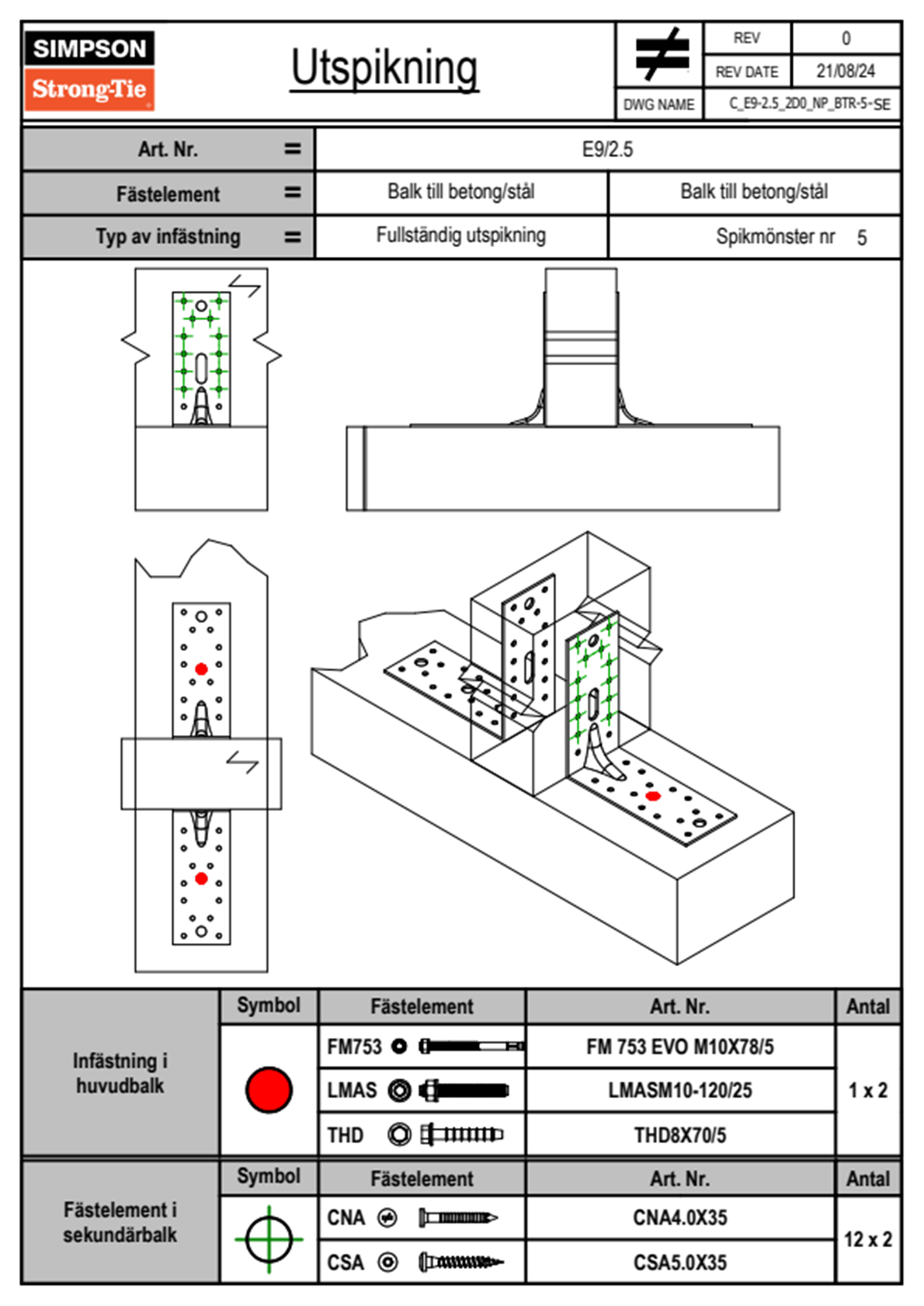 SIMPSON
Strong-Tie

Utspikning

| REV | 0 |
|---|---|
| REV DATE | 21/08/24 |
| DWG NAME | C_E9-2.5_2D0_NP_BTR-5-SE |

| Art. Nr. = | E9/2.5 | |
|---|---|---|
| Fästelement = | Balk till betong/stål | Balk till betong/stål |
| Typ av infästning = | Fullständig utspikning | Spikmönster nr 5 |

| | Symbol | Fästelement | Art. Nr. | Antal |
|---|---|---|---|---|
| Infästning i huvudbalk | | FM753 | FM 753 EVO M10X78/5 | 1 x 2 |
| | | LMAS | LMASM10-120/25 | |
| | | THD | THD8X70/5 | |

| | Symbol | Fästelement | Art. Nr. | Antal |
|---|---|---|---|---|
| Fästelement i sekundärbalk | | CNA | CNA4.0X35 | 12 x 2 |
| | | CSA | CSA5.0X35 | |