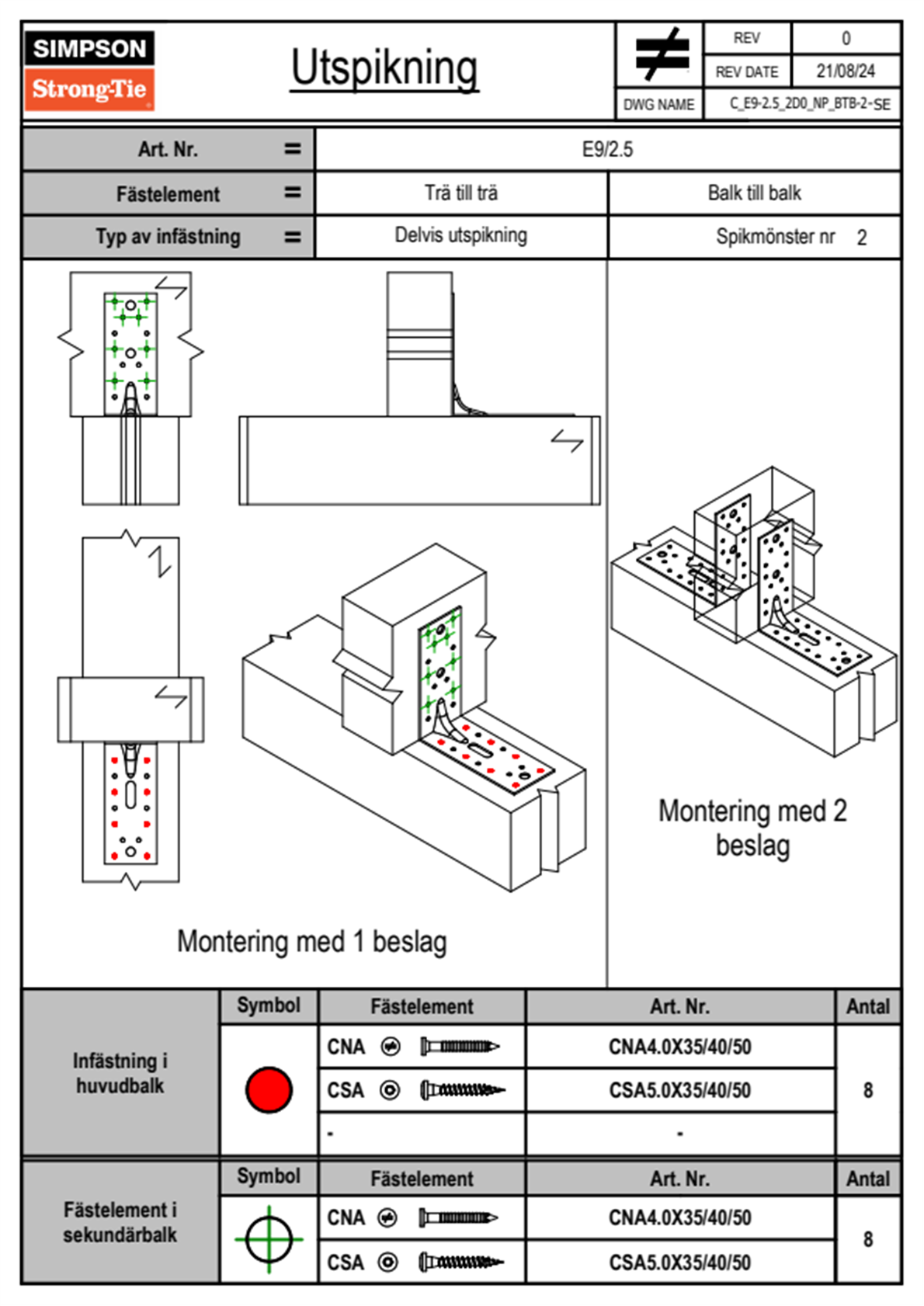 SIMPSON Strong-Tie

Utspikning

| REV | 0 |
|---|---|
| REV DATE | 21/08/24 |
| DWG NAME | C_E9-2.5_2D0_NP_BTB-2-SE |

| Art. Nr. = | E9/2.5 | |
|---|---|---|
| Fästelement = | Trä till trä | Balk till balk |
| Typ av infästning = | Delvis utspikning | Spikmönster nr 2 |

Montering med 1 beslag

Montering med 2 beslag

| | Symbol | Fästelement | Art. Nr. | Antal |
|---|---|---|---|---|
| Infästning i huvudbalk | | CNA | CNA4.0X35/40/50 | 8 |
| | | CSA | CSA5.0X35/40/50 | |
| | | - | - | |

| | Symbol | Fästelement | Art. Nr. | Antal |
|---|---|---|---|---|
| Fästelement i sekundärbalk | | CNA | CNA4.0X35/40/50 | 8 |
| | | CSA | CSA5.0X35/40/50 | |