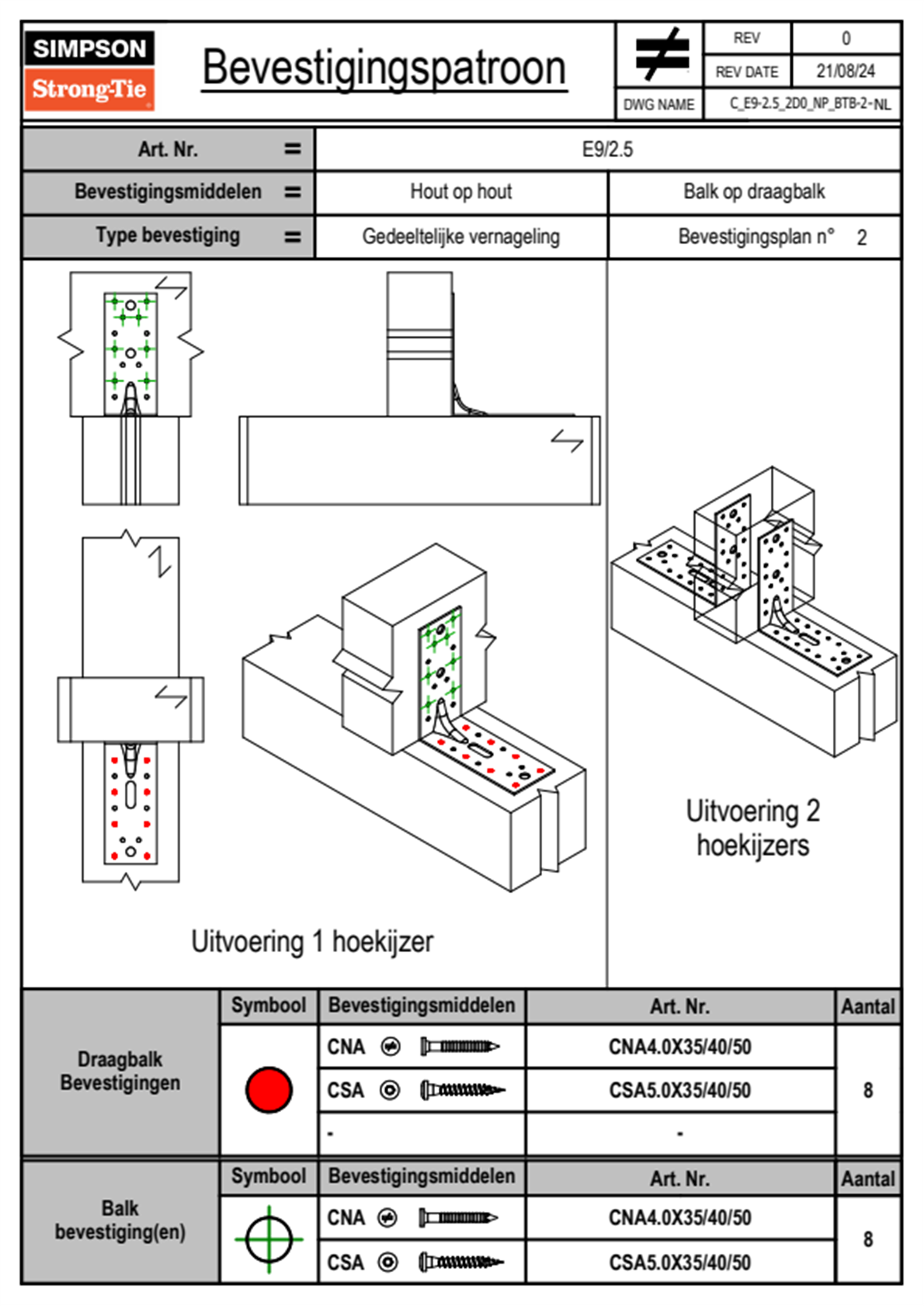 SIMPSON Strong-Tie

Bevestigingspatroon

| REV | 0 |
|---|---|
| REV DATE | 21/08/24 |
| DWG NAME | C_E9-2.5_2D0_NP_BTB-2-NL |

| Art. Nr. = | E9/2.5 | |
|---|---|---|
| Bevestigingsmiddelen = | Hout op hout | Balk op draagbalk |
| Type bevestiging = | Gedeeltelijke vernageling | Bevestigingsplan n° 2 |

Uitvoering 1 hoekijzer

Uitvoering 2 hoekijzers

| | Symbool | Bevestigingsmiddelen | Art. Nr. | Aantal |
|---|---|---|---|---|
| Draagbalk Bevestigingen | | CNA | CNA4.0X35/40/50 | 8 |
| | | CSA | CSA5.0X35/40/50 | |
| | | - | - | |

| | Symbool | Bevestigingsmiddelen | Art. Nr. | Aantal |
|---|---|---|---|---|
| Balk bevestiging(en) | | CNA | CNA4.0X35/40/50 | 8 |
| | | CSA | CSA5.0X35/40/50 | |