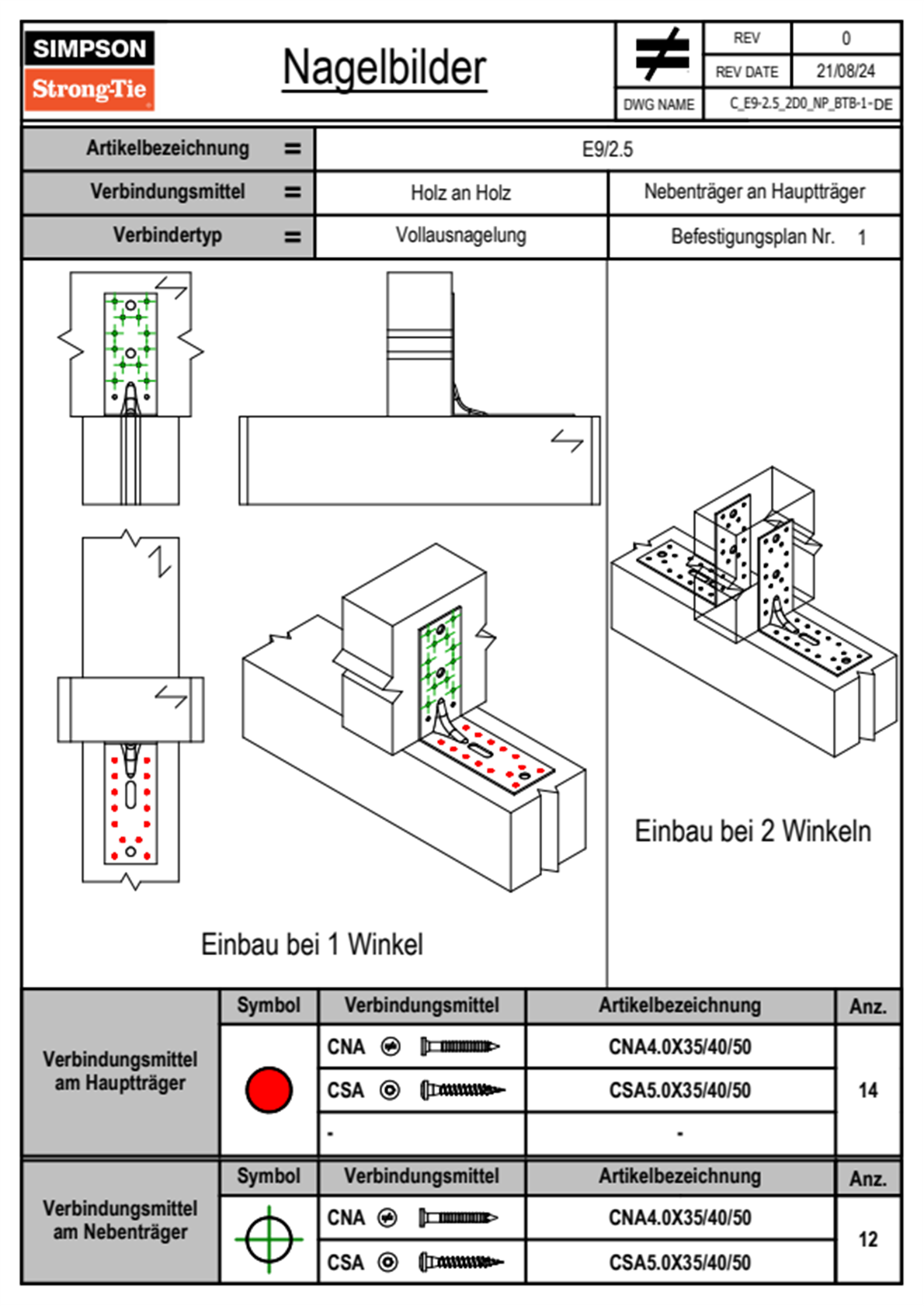 SIMPSON
Strong-Tie

Nagelbilder

| REV | 0 |
|---|---|
| REV DATE | 21/08/24 |
| DWG NAME | C_E9-2.5_2D0_NP_BTB-1-DE |

| Artikelbezeichnung = | E9/2.5 | |
|---|---|---|
| Verbindungsmittel = | Holz an Holz | Nebenträger an Hauptträger |
| Verbindertyp = | Vollausnagelung | Befestigungsplan Nr. 1 |

Einbau bei 1 Winkel

Einbau bei 2 Winkeln

| | Symbol | Verbindungsmittel | Artikelbezeichnung | Anz. |
|---|---|---|---|---|
| Verbindungsmittel am Hauptträger | | CNA | CNA4.0X35/40/50 | 14 |
| | | CSA | CSA5.0X35/40/50 | |
| | | - | - | |

| | Symbol | Verbindungsmittel | Artikelbezeichnung | Anz. |
|---|---|---|---|---|
| Verbindungsmittel am Nebenträger | | CNA | CNA4.0X35/40/50 | 12 |
| | | CSA | CSA5.0X35/40/50 | |