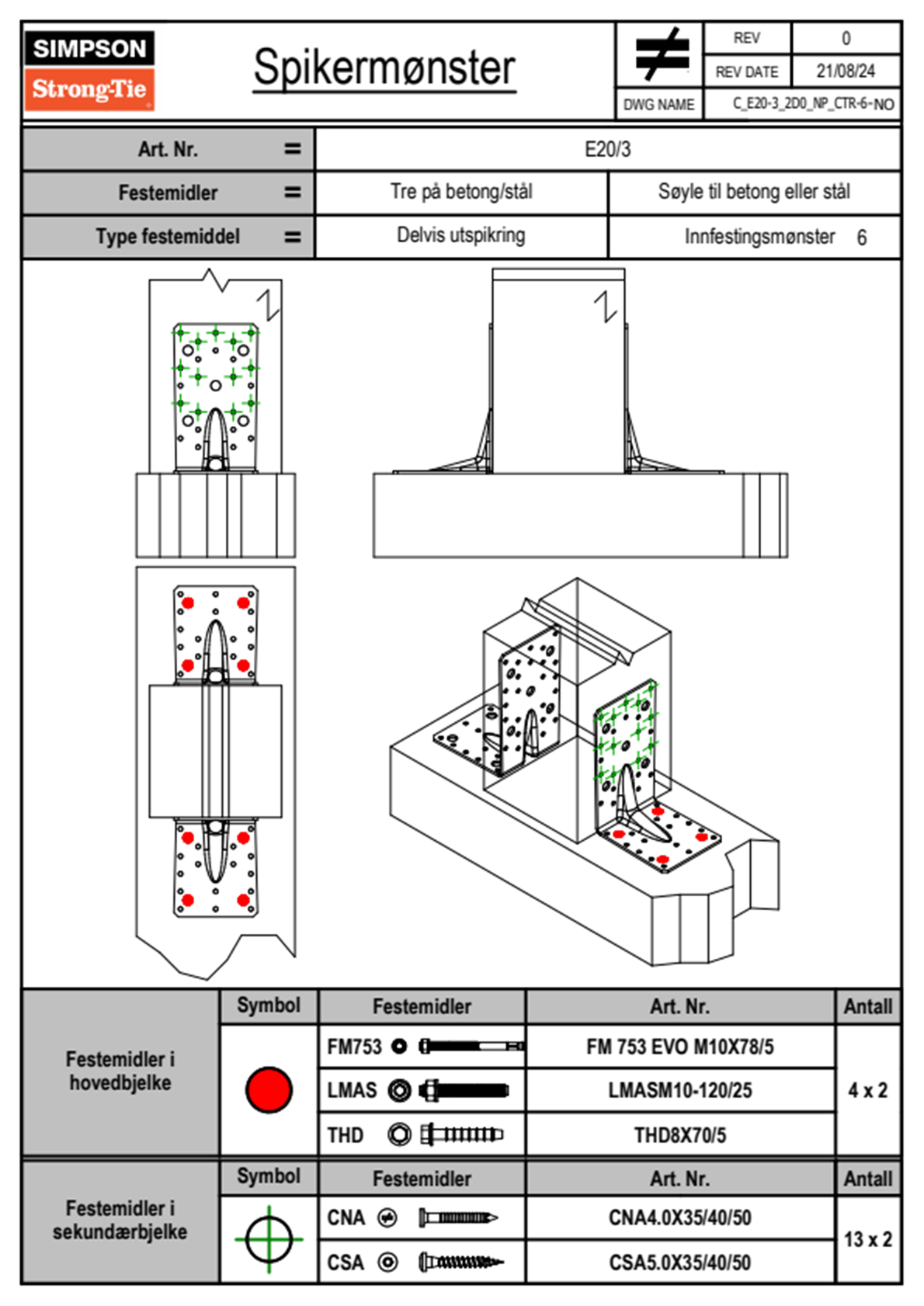 SIMPSON
Strong-Tie

Spikermønster

| REV | 0 |
|---|---|
| REV DATE | 21/08/24 |
| DWG NAME | C_E20-3_2D0_NP_CTR-6-NO |

| Art. Nr. = | E20/3 | |
|---|---|---|
| Festemidler = | Tre på betong/stål | Søyle til betong eller stål |
| Type festemiddel = | Delvis utspikring | Innfestingsmønster 6 |

| | Symbol | Festemidler | Art. Nr. | Antall |
|---|---|---|---|---|
| Festemidler i hovedbjelke | | FM753 | FM 753 EVO M10X78/5 | 4 x 2 |
| | | LMAS | LMASM10-120/25 | |
| | | THD | THD8X70/5 | |

| | Symbol | Festemidler | Art. Nr. | Antall |
|---|---|---|---|---|
| Festemidler i sekundærbjelke | | CNA | CNA4.0X35/40/50 | 13 x 2 |
| | | CSA | CSA5.0X35/40/50 | |