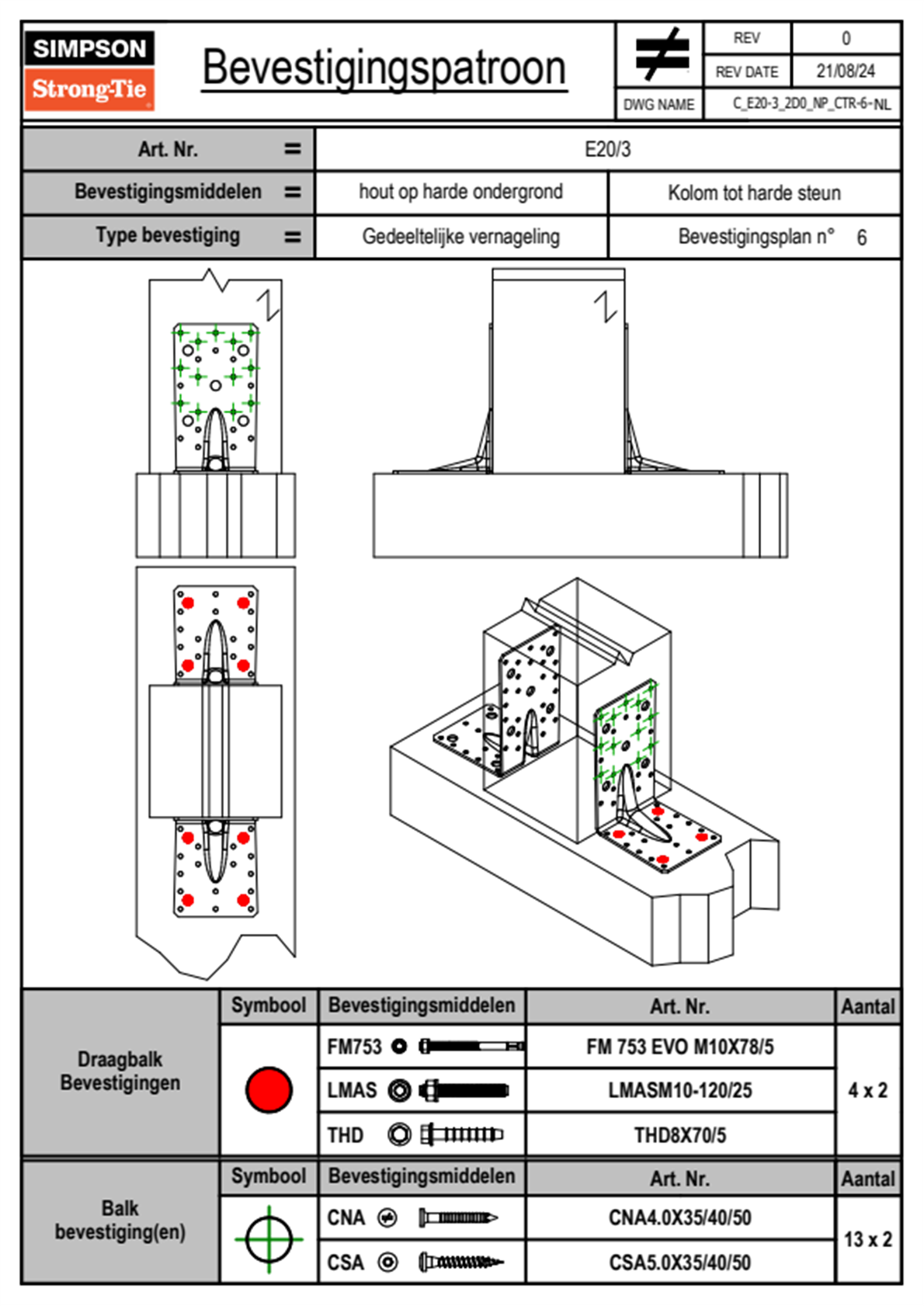 SIMPSON
Strong-Tie

Bevestigingspatroon

| REV | 0 |
|---|---|
| REV DATE | 21/08/24 |
| DWG NAME | C_E20-3_2D0_NP_CTR-6-NL |

| Art. Nr. = | E20/3 | |
|---|---|---|
| Bevestigingsmiddelen = | hout op harde ondergrond | Kolom tot harde steun |
| Type bevestiging = | Gedeeltelijke vernageling | Bevestigingsplan n° 6 |

| | Symbool | Bevestigingsmiddelen | Art. Nr. | Aantal |
|---|---|---|---|---|
| Draagbalk Bevestigingen | | FM753 | FM 753 EVO M10X78/5 | 4 x 2 |
| | | LMAS | LMASM10-120/25 | |
| | | THD | THD8X70/5 | |

| | Symbool | Bevestigingsmiddelen | Art. Nr. | Aantal |
|---|---|---|---|---|
| Balk bevestiging(en) | | CNA | CNA4.0X35/40/50 | 13 x 2 |
| | | CSA | CSA5.0X35/40/50 | |