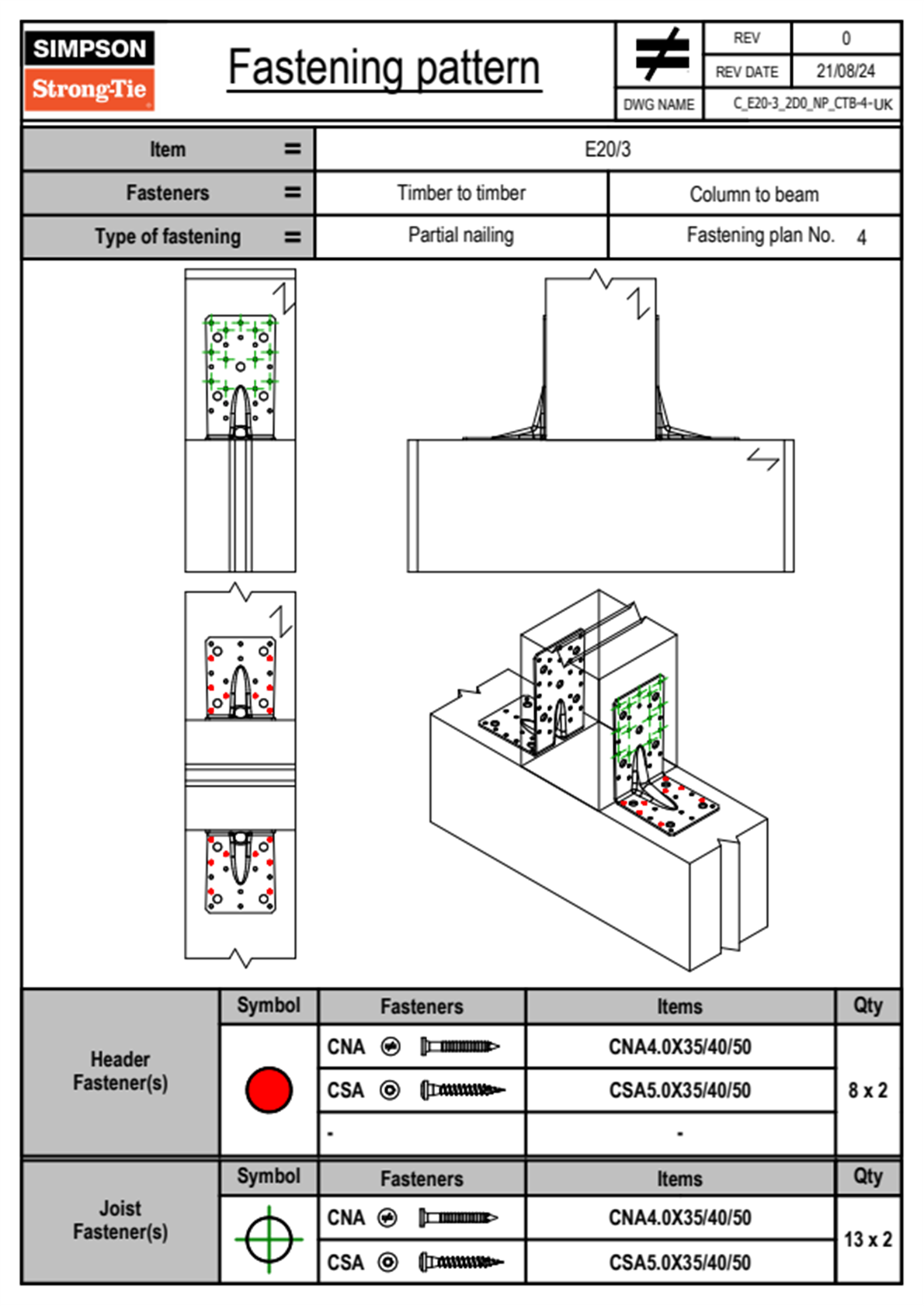 SIMPSON
Strong-Tie

Fastening pattern

| REV | 0 |
|---|---|
| REV DATE | 21/08/24 |
| DWG NAME | C_E20-3_2D0_NP_CTB-4-UK |

| Item = | E20/3 | |
|---|---|---|
| Fasteners = | Timber to timber | Column to beam |
| Type of fastening = | Partial nailing | Fastening plan No. 4 |

| | Symbol | Fasteners | Items | Qty |
|---|---|---|---|---|
| Header Fastener(s) | | CNA | CNA4.0X35/40/50 | 8 x 2 |
| | | CSA | CSA5.0X35/40/50 | |
| | | - | - | |

| | Symbol | Fasteners | Items | Qty |
|---|---|---|---|---|
| Joist Fastener(s) | | CNA | CNA4.0X35/40/50 | 13 x 2 |
| | | CSA | CSA5.0X35/40/50 | |