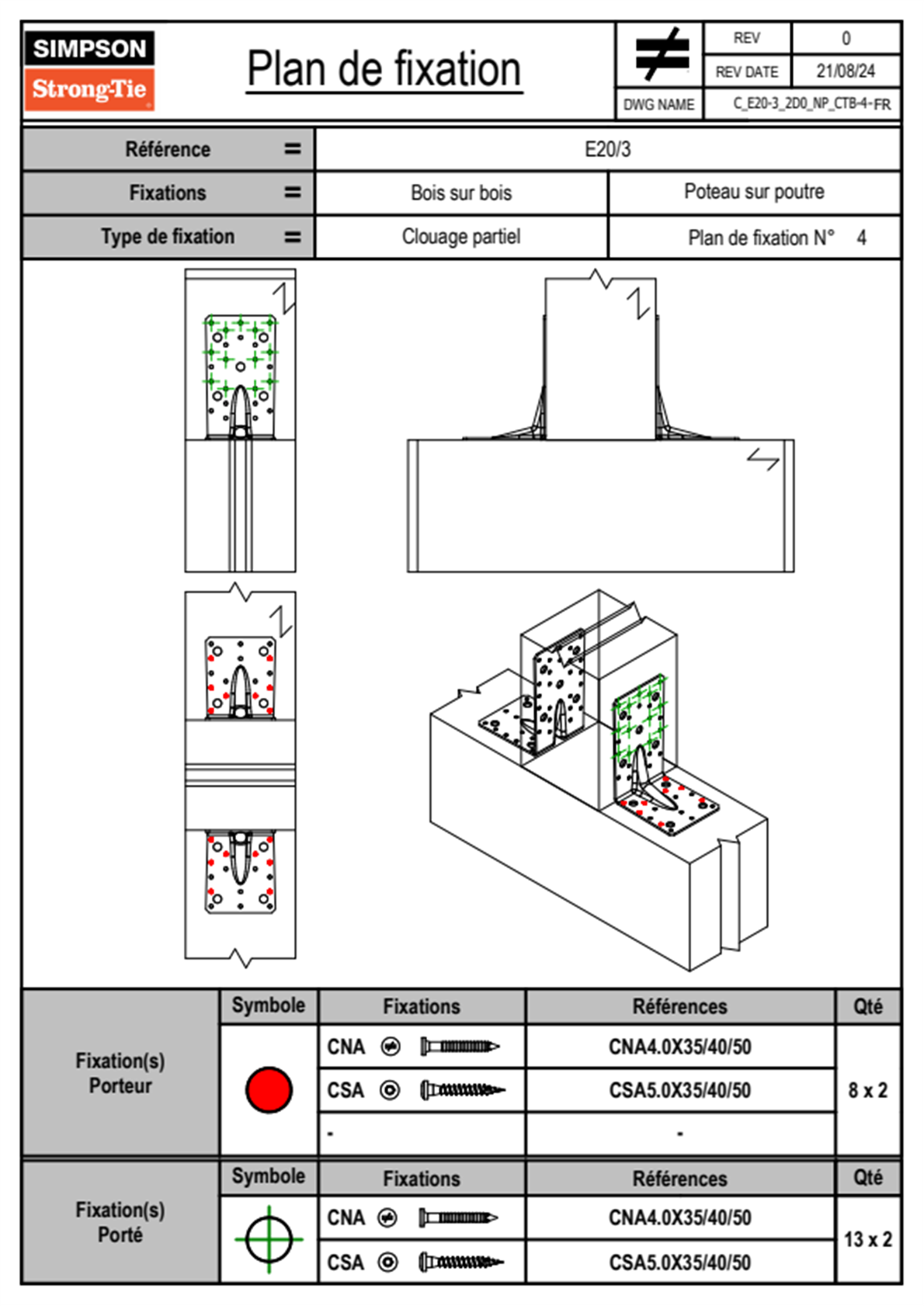 SIMPSON
Strong-Tie

Plan de fixation

| REV | 0 |
|---|---|
| REV DATE | 21/08/24 |
| DWG NAME | C_E20-3_2D0_NP_CTB-4-FR |

| Référence = | E20/3 | |
|---|---|---|
| Fixations = | Bois sur bois | Poteau sur poutre |
| Type de fixation = | Clouage partiel | Plan de fixation N° 4 |

| | Symbole | Fixations | Références | Qté |
|---|---|---|---|---|
| Fixation(s) Porteur | | CNA | CNA4.0X35/40/50 | 8 x 2 |
| | | CSA | CSA5.0X35/40/50 | |
| | | - | - | |

| | Symbole | Fixations | Références | Qté |
|---|---|---|---|---|
| Fixation(s) Porté | | CNA | CNA4.0X35/40/50 | 13 x 2 |
| | | CSA | CSA5.0X35/40/50 | |