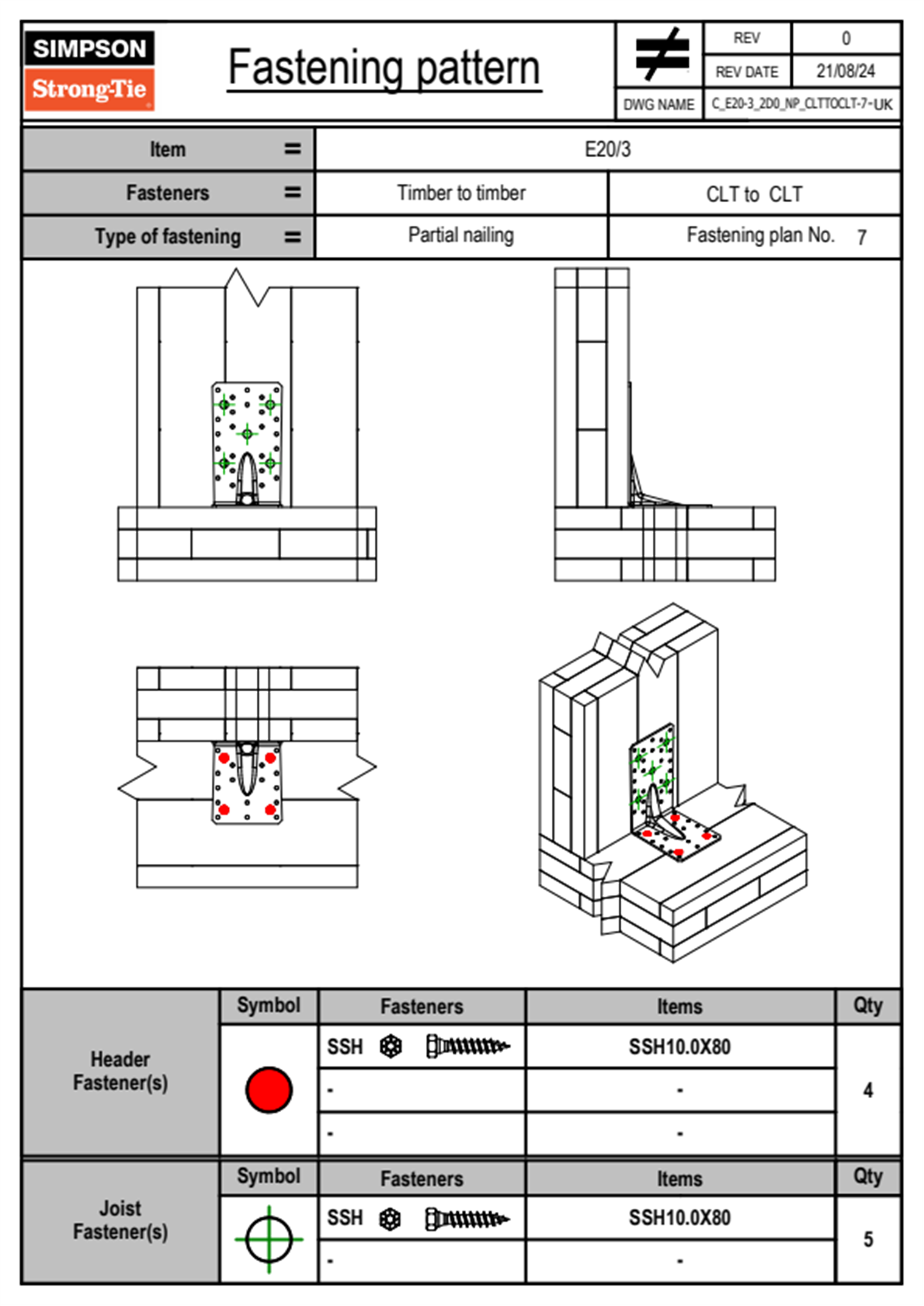 SIMPSON
Strong-Tie

Fastening pattern

| REV | 0 |
|---|---|
| REV DATE | 21/08/24 |
| DWG NAME | C_E20-3_2D0_NP_CLTTOCLT-7-UK |

| Item = | E20/3 | |
|---|---|---|
| Fasteners = | Timber to timber | CLT to CLT |
| Type of fastening = | Partial nailing | Fastening plan No. 7 |

| | Symbol | Fasteners | Items | Qty |
|---|---|---|---|---|
| Header Fastener(s) | | SSH | SSH10.0X80 | 4 |
| | | - | - | |
| | | - | - | |

| | Symbol | Fasteners | Items | Qty |
|---|---|---|---|---|
| Joist Fastener(s) | | SSH | SSH10.0X80 | 5 |
| | | - | - | |