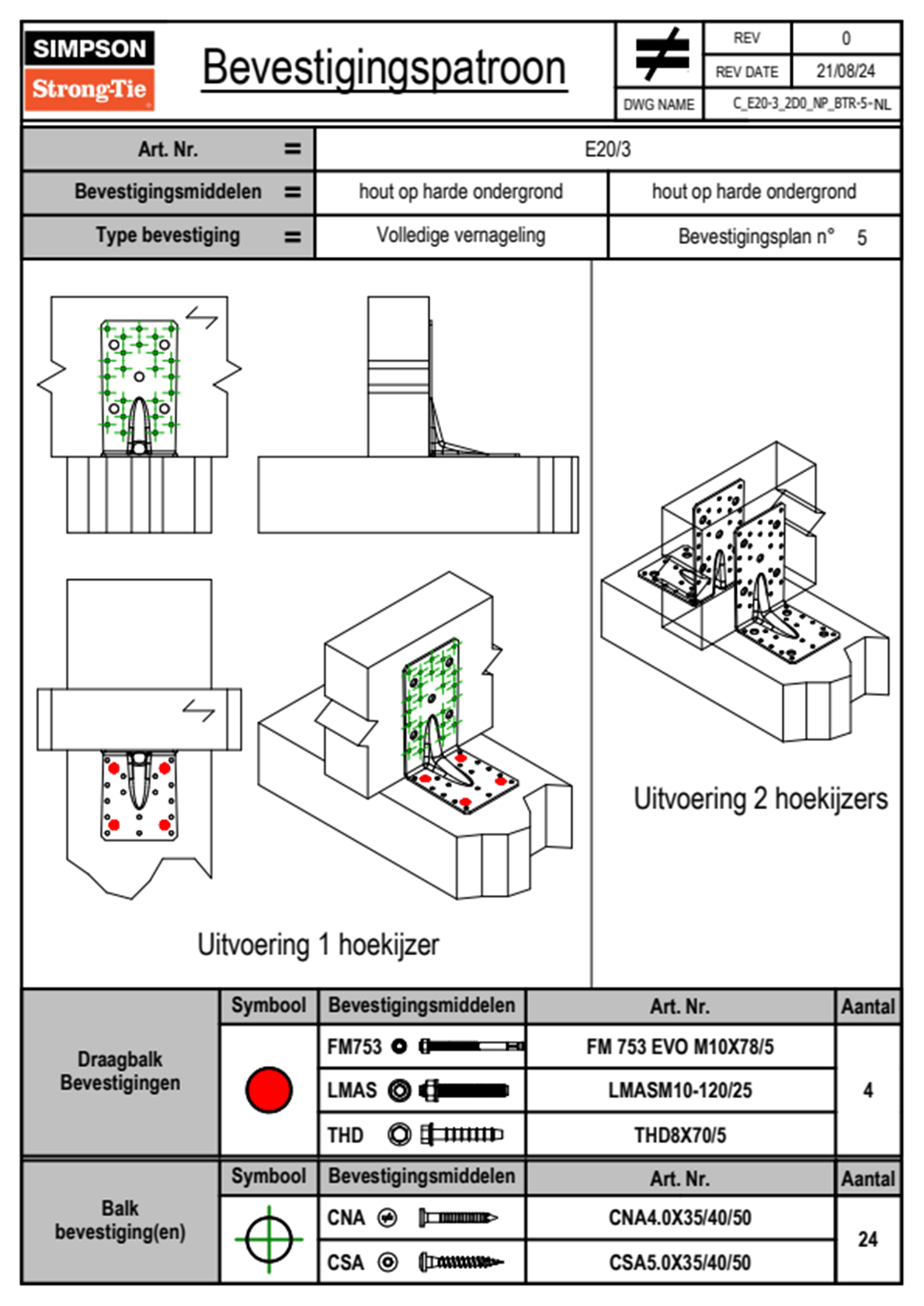 SIMPSON Strong-Tie

Bevestigingspatroon

| REV | 0 |
|---|---|
| REV DATE | 21/08/24 |
| DWG NAME | C_E20-3_2D0_NP_BTR-5-NL |

| Art. Nr. = | E20/3 | |
|---|---|---|
| Bevestigingsmiddelen = | hout op harde ondergrond | hout op harde ondergrond |
| Type bevestiging = | Volledige vernageling | Bevestigingsplan n° 5 |

Uitvoering 1 hoekijzer

Uitvoering 2 hoekijzers

| | Symbool | Bevestigingsmiddelen | Art. Nr. | Aantal |
|---|---|---|---|---|
| Draagbalk Bevestigingen | | FM753 | FM 753 EVO M10X78/5 | 4 |
| | | LMAS | LMASM10-120/25 | |
| | | THD | THD8X70/5 | |

| | Symbool | Bevestigingsmiddelen | Art. Nr. | Aantal |
|---|---|---|---|---|
| Balk bevestiging(en) | | CNA | CNA4.0X35/40/50 | 24 |
| | | CSA | CSA5.0X35/40/50 | |