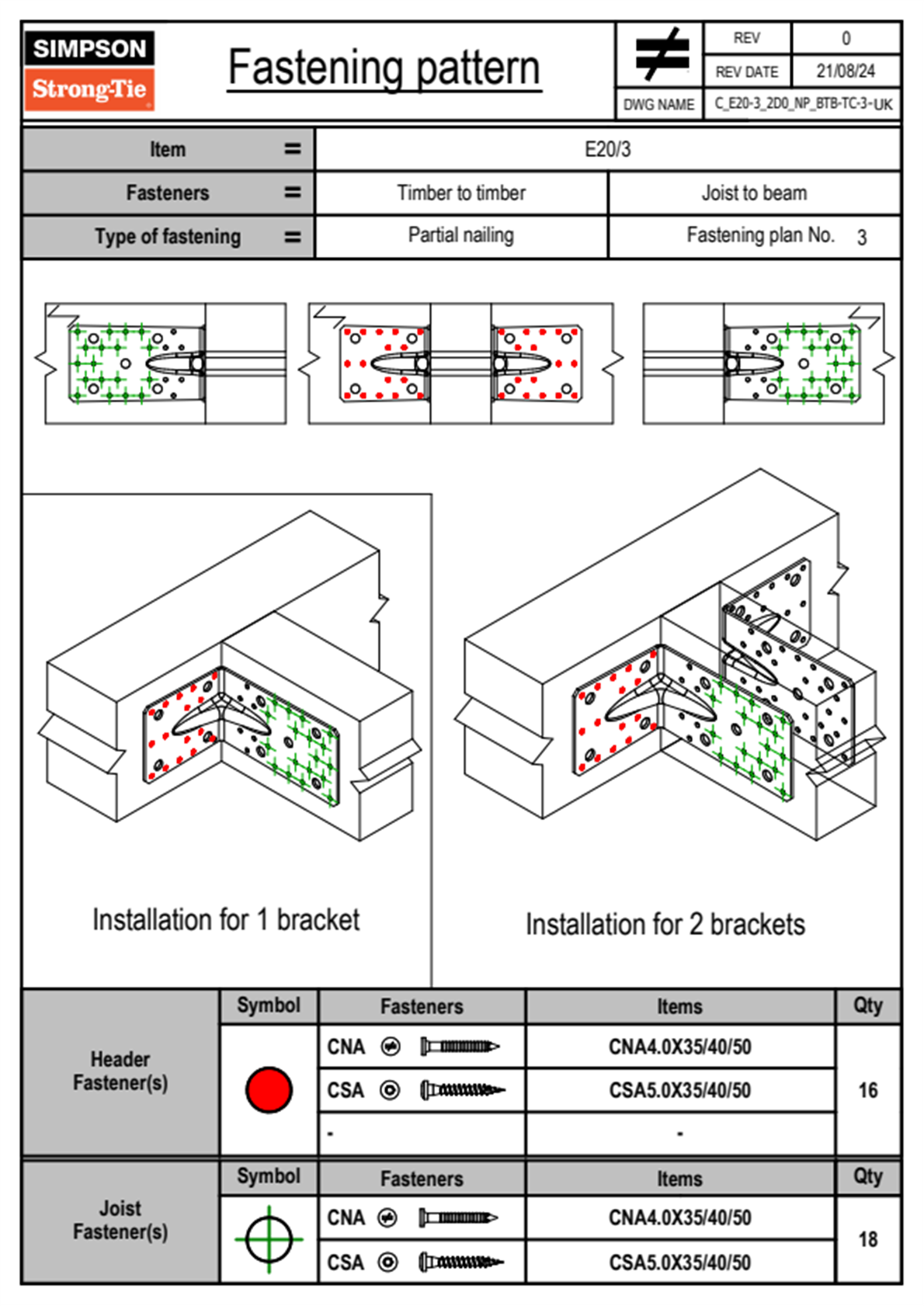 SIMPSON
Strong-Tie

Fastening pattern

| REV | 0 |
|---|---|
| REV DATE | 21/08/24 |
| DWG NAME | C_E20-3_2D0_NP_BTB-TC-3-UK |

| Item = | E20/3 | |
|---|---|---|
| Fasteners = | Timber to timber | Joist to beam |
| Type of fastening = | Partial nailing | Fastening plan No. 3 |

Installation for 1 bracket

Installation for 2 brackets

| | Symbol | Fasteners | Items | Qty |
|---|---|---|---|---|
| Header Fastener(s) | | CNA | CNA4.0X35/40/50 | 16 |
| | | CSA | CSA5.0X35/40/50 | |
| | | - | - | |

| | Symbol | Fasteners | Items | Qty |
|---|---|---|---|---|
| Joist Fastener(s) | | CNA | CNA4.0X35/40/50 | 18 |
| | | CSA | CSA5.0X35/40/50 | |