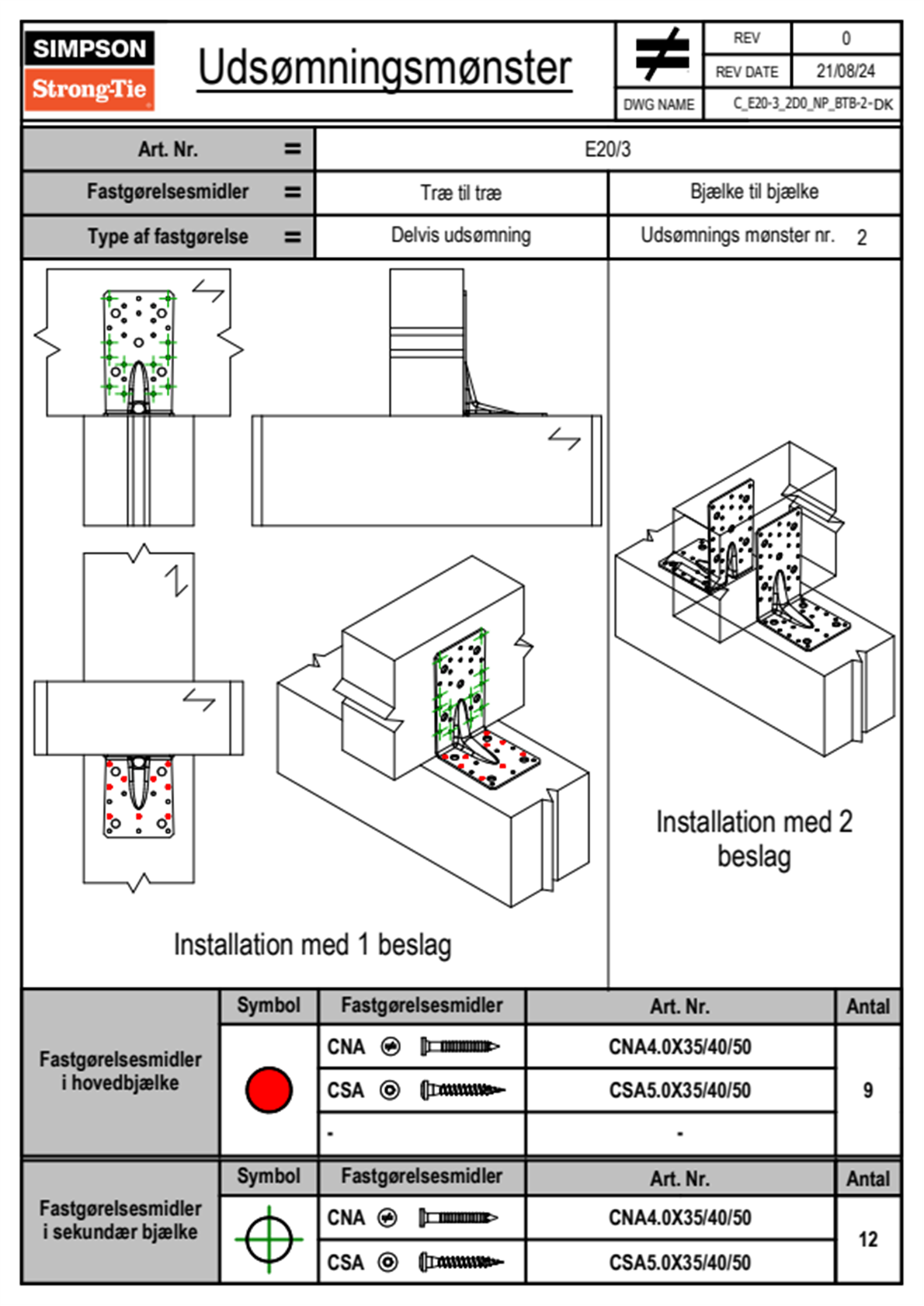 SIMPSON
Strong-Tie

Udsømningsmønster

| REV | 0 |
|---|---|
| REV DATE | 21/08/24 |
| DWG NAME | C_E20-3_2D0_NP_BTB-2-DK |

| Art. Nr. = | E20/3 | |
|---|---|---|
| Fastgørelsesmidler = | Træ til træ | Bjælke til bjælke |
| Type af fastgørelse = | Delvis udsømning | Udsømnings mønster nr. 2 |

Installation med 1 beslag

Installation med 2 beslag

| | Symbol | Fastgørelsesmidler | Art. Nr. | Antal |
|---|---|---|---|---|
| Fastgørelsesmidler i hovedbjælke | | CNA | CNA4.0X35/40/50 | 9 |
| | | CSA | CSA5.0X35/40/50 | |
| | | - | - | |

| | Symbol | Fastgørelsesmidler | Art. Nr. | Antal |
|---|---|---|---|---|
| Fastgørelsesmidler i sekundær bjælke | | CNA | CNA4.0X35/40/50 | 12 |
| | | CSA | CSA5.0X35/40/50 | |