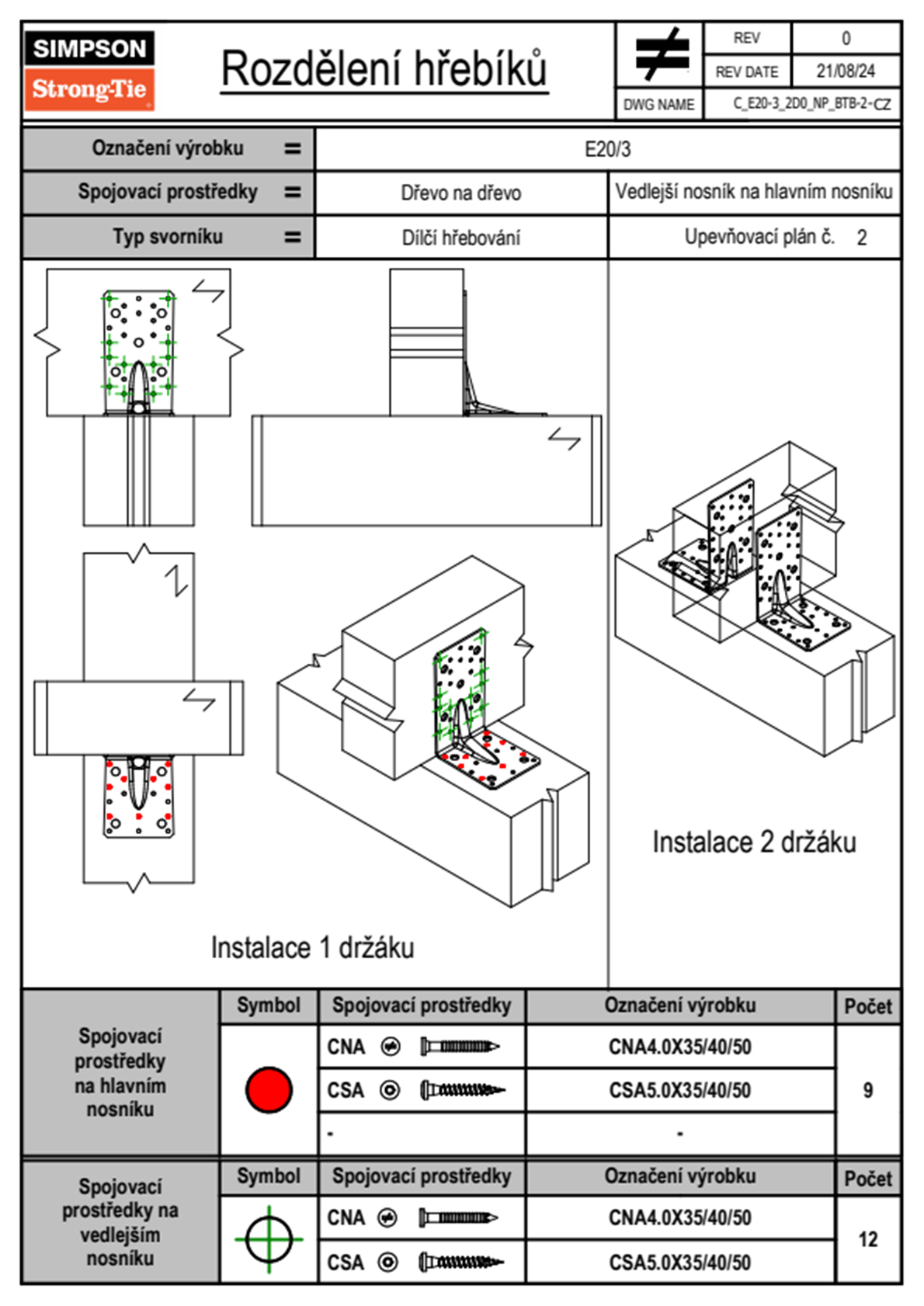 SIMPSON
Strong-Tie

Rozdělení hřebíků

| REV | 0 |
|---|---|
| REV DATE | 21/08/24 |
| DWG NAME | C_E20-3_2D0_NP_BTB-2-CZ |

| Označení výrobku = | E20/3 | |
|---|---|---|
| Spojovací prostředky = | Dřevo na dřevo | Vedlejší nosník na hlavním nosníku |
| Typ svorníku = | Dílčí hřebování | Upevňovací plán č. 2 |

Instalace 1 držáku

Instalace 2 držáku

| Spojovací prostředky na hlavním nosníku | Symbol | Spojovací prostředky | Označení výrobku | Počet |
|---|---|---|---|---|
| | | CNA | CNA4.0X35/40/50 | 9 |
| | | CSA | CSA5.0X35/40/50 | |
| | | - | - | |

| Spojovací prostředky na vedlejším nosníku | Symbol | Spojovací prostředky | Označení výrobku | Počet |
|---|---|---|---|---|
| | | CNA | CNA4.0X35/40/50 | 12 |
| | | CSA | CSA5.0X35/40/50 | |