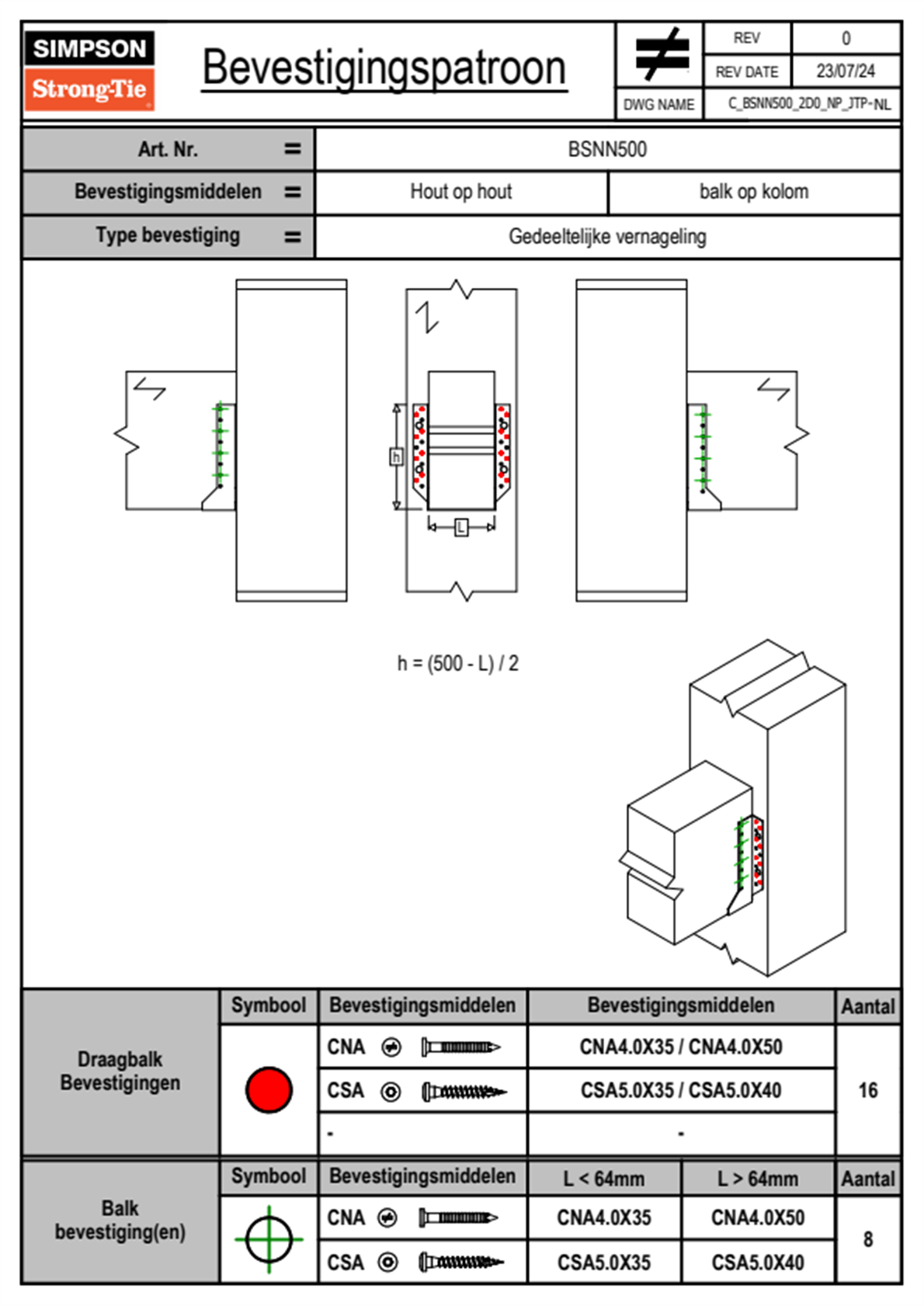 SIMPSON
Strong-Tie

Bevestigingspatroon

| REV | 0 |
|---|---|
| REV DATE | 23/07/24 |
| DWG NAME | C_BSNN500_2D0_NP_JTP-NL |

| Art. Nr. = | BSNN500 | |
|---|---|---|
| Bevestigingsmiddelen = | Hout op hout | balk op kolom |
| Type bevestiging = | Gedeeltelijke vernageling | |

h

L

h = (500 - L) / 2

| | Symbool | Bevestigingsmiddelen | Bevestigingsmiddelen | Aantal |
|---|---|---|---|---|
| Draagbalk Bevestigingen | | CNA | CNA4.0X35 / CNA4.0X50 | 16 |
| | | CSA | CSA5.0X35 / CSA5.0X40 | |
| | | - | - | |

| | Symbool | Bevestigingsmiddelen | L < 64mm | L > 64mm | Aantal |
|---|---|---|---|---|---|
| Balk bevestiging(en) | | CNA | CNA4.0X35 | CNA4.0X50 | 8 |
| | | CSA | CSA5.0X35 | CSA5.0X40 | |