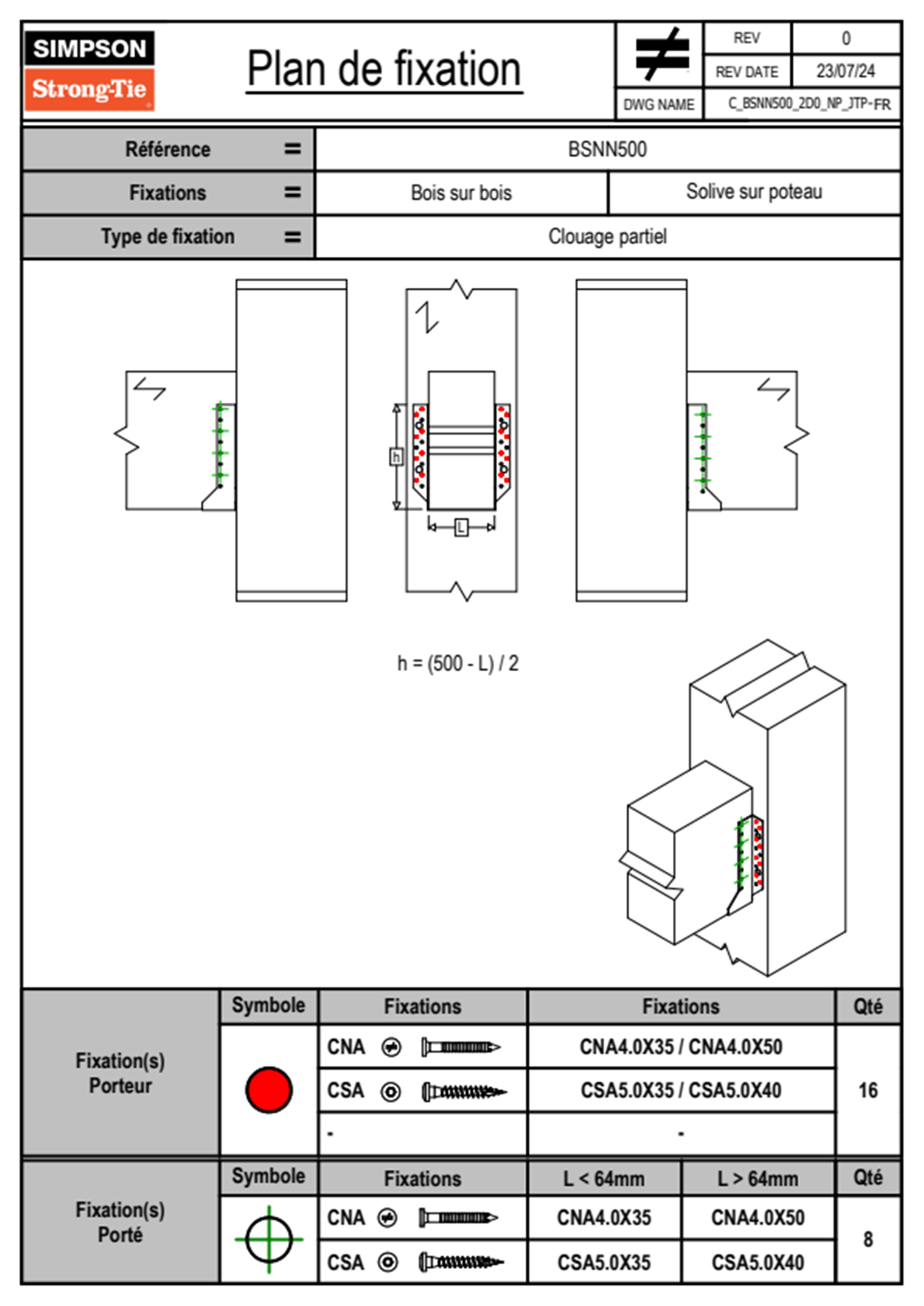 SIMPSON Strong-Tie

Plan de fixation

| REV | 0 |
|---|---|
| REV DATE | 23/07/24 |
| DWG NAME | C_BSNN500_2D0_NP_JTP-FR |

| Référence = | BSNN500 | |
|---|---|---|
| Fixations = | Bois sur bois | Solive sur poteau |
| Type de fixation = | Clouage partiel | |

h

L

h = (500 - L) / 2

| Fixation(s) Porteur | Symbole | Fixations | Fixations | Qté |
|---|---|---|---|---|
| | | CNA | CNA4.0X35 / CNA4.0X50 | 16 |
| | | CSA | CSA5.0X35 / CSA5.0X40 | |
| | | - | - | |

| Fixation(s) Porté | Symbole | Fixations | L < 64mm | L > 64mm | Qté |
|---|---|---|---|---|---|
| | | CNA | CNA4.0X35 | CNA4.0X50 | 8 |
| | | CSA | CSA5.0X35 | CSA5.0X40 | |