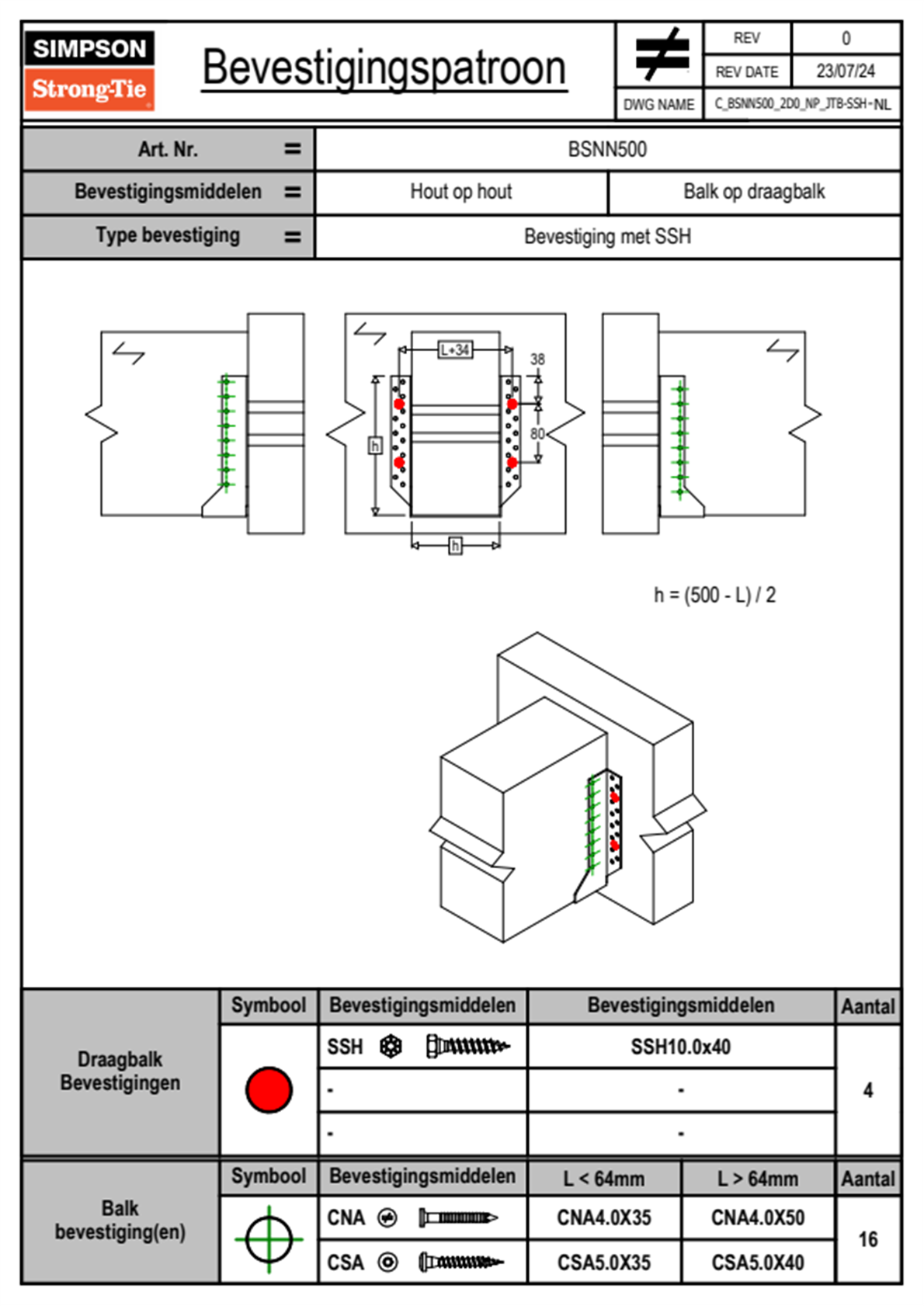 SIMPSON
Strong-Tie

Bevestigingspatroon

| REV | 0 |
|---|---|
| REV DATE | 23/07/24 |
| DWG NAME | C_BSNN500_2D0_NP_JTB-SSH-NL |

| Art. Nr. = | BSNN500 | |
|---|---|---|
| Bevestigingsmiddelen = | Hout op hout | Balk op draagbalk |
| Type bevestiging = | Bevestiging met SSH | |

L+34
38
80
h
h

h = (500 - L) / 2

| | Symbool | Bevestigingsmiddelen | Bevestigingsmiddelen | Aantal |
|---|---|---|---|---|
| Draagbalk Bevestigingen | | SSH | SSH10.0x40 | 4 |
| | | - | - | |
| | | - | - | |

| | Symbool | Bevestigingsmiddelen | L < 64mm | L > 64mm | Aantal |
|---|---|---|---|---|---|
| Balk bevestiging(en) | | CNA | CNA4.0X35 | CNA4.0X50 | 16 |
| | | CSA | CSA5.0X35 | CSA5.0X40 | |