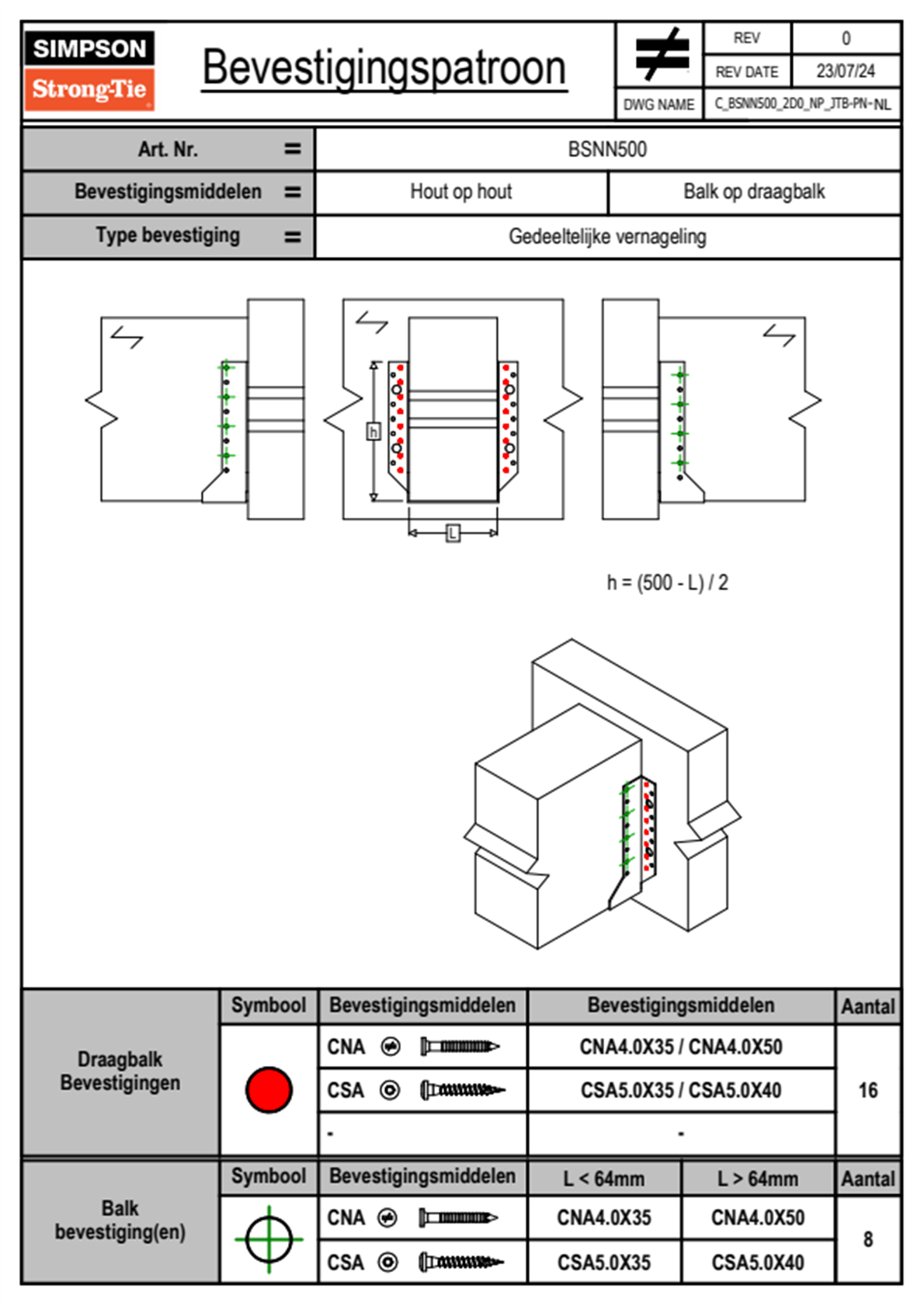 SIMPSON Strong-Tie

Bevestigingspatroon

| REV | 0 |
|---|---|
| REV DATE | 23/07/24 |
| DWG NAME | C_BSNN500_2D0_NP_JTB-PN-NL |

| Art. Nr. = | BSNN500 | |
|---|---|---|
| Bevestigingsmiddelen = | Hout op hout | Balk op draagbalk |
| Type bevestiging = | Gedeeltelijke vernageling | |

h

L

h = (500 - L) / 2

| | Symbool | Bevestigingsmiddelen | Bevestigingsmiddelen | Aantal |
|---|---|---|---|---|
| Draagbalk Bevestigingen | | CNA | CNA4.0X35 / CNA4.0X50 | 16 |
| | | CSA | CSA5.0X35 / CSA5.0X40 | |
| | | - | - | |

| | Symbool | Bevestigingsmiddelen | L < 64mm | L > 64mm | Aantal |
|---|---|---|---|---|---|
| Balk bevestiging(en) | | CNA | CNA4.0X35 | CNA4.0X50 | 8 |
| | | CSA | CSA5.0X35 | CSA5.0X40 | |