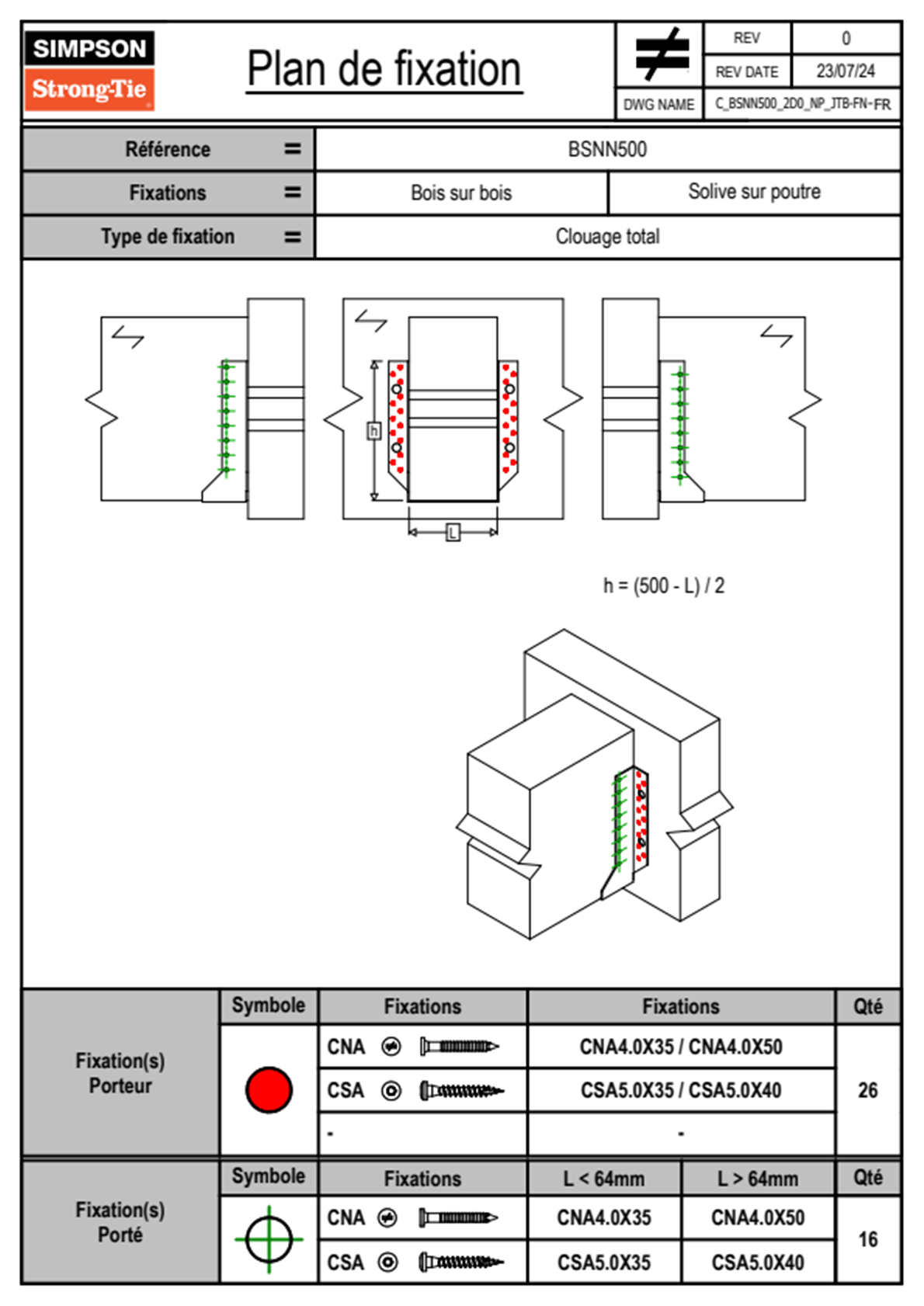 SIMPSON Strong-Tie

Plan de fixation

| REV | 0 |
|---|---|
| REV DATE | 23/07/24 |
| DWG NAME | C_BSNN500_2D0_NP_JTB-FN-FR |

| Référence = | BSNN500 | |
|---|---|---|
| Fixations = | Bois sur bois | Solive sur poutre |
| Type de fixation = | Clouage total | |

h

L

h = (500 - L) / 2

| | Symbole | Fixations | Fixations | Qté |
|---|---|---|---|---|
| Fixation(s) Porteur | | CNA | CNA4.0X35 / CNA4.0X50 | 26 |
| | | CSA | CSA5.0X35 / CSA5.0X40 | |
| | | - | - | |

| | Symbole | Fixations | L < 64mm | L > 64mm | Qté |
|---|---|---|---|---|---|
| Fixation(s) Porté | | CNA | CNA4.0X35 | CNA4.0X50 | 16 |
| | | CSA | CSA5.0X35 | CSA5.0X40 | |