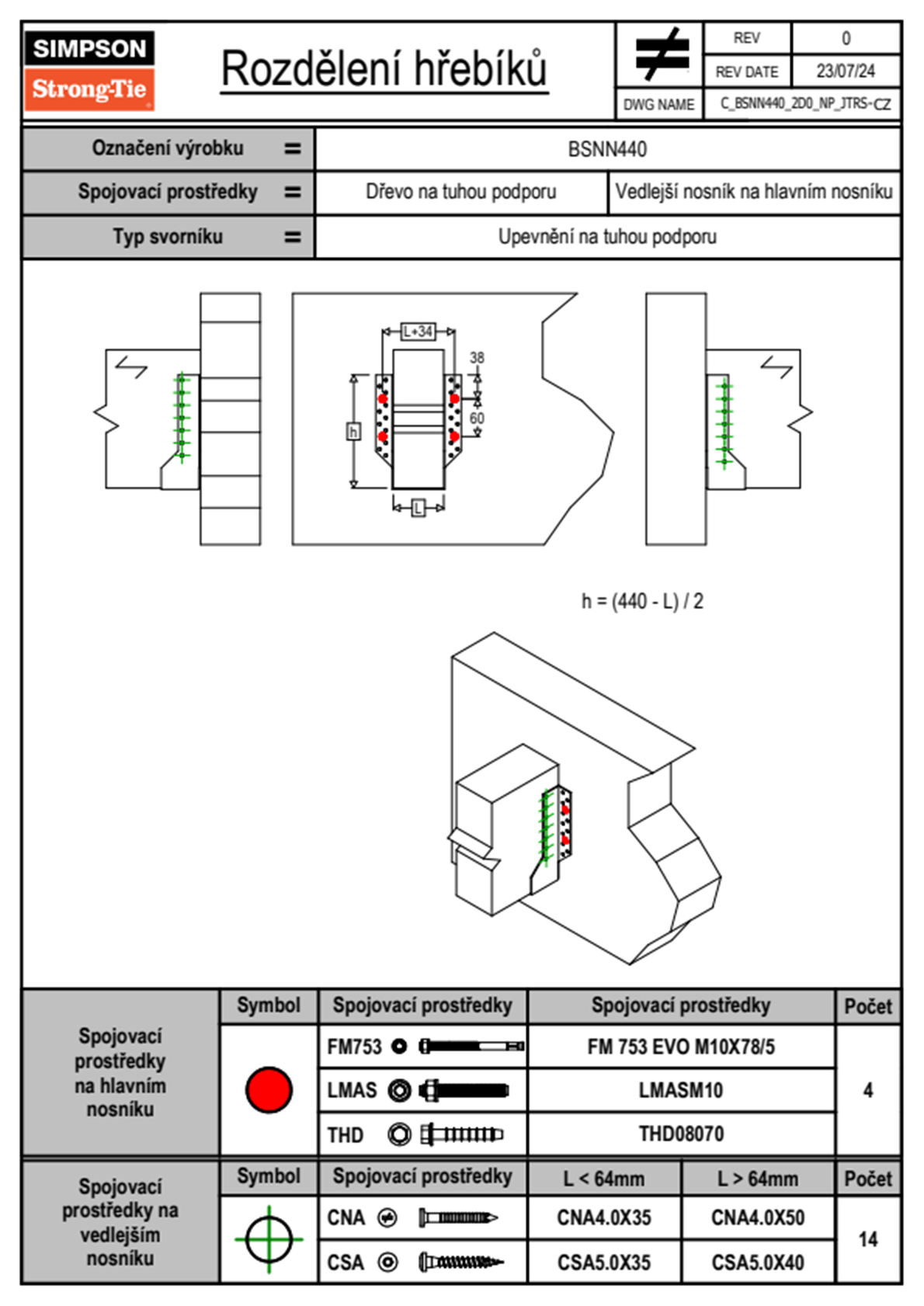 SIMPSON
Strong-Tie

Rozdělení hřebíků

| REV | 0 |
|---|---|
| REV DATE | 23/07/24 |
| DWG NAME | C_BSNN440_2D0_NP_JTRS-CZ |

| Označení výrobku = | BSNN440 | |
|---|---|---|
| Spojovací prostředky = | Dřevo na tuhou podporu | Vedlejší nosník na hlavním nosníku |
| Typ svorníku = | Upevnění na tuhou podporu | |

L+34
38
60
h
L

h = (440 - L) / 2

| Spojovací prostředky na hlavním nosníku | Symbol | Spojovací prostředky | Spojovací prostředky | Počet |
|---|---|---|---|---|
| | | FM753 | FM 753 EVO M10X78/5 | 4 |
| | | LMAS | LMASM10 | |
| | | THD | THD08070 | |

| Spojovací prostředky na vedlejším nosníku | Symbol | Spojovací prostředky | L < 64mm | L > 64mm | Počet |
|---|---|---|---|---|---|
| | | CNA | CNA4.0X35 | CNA4.0X50 | 14 |
| | | CSA | CSA5.0X35 | CSA5.0X40 | |