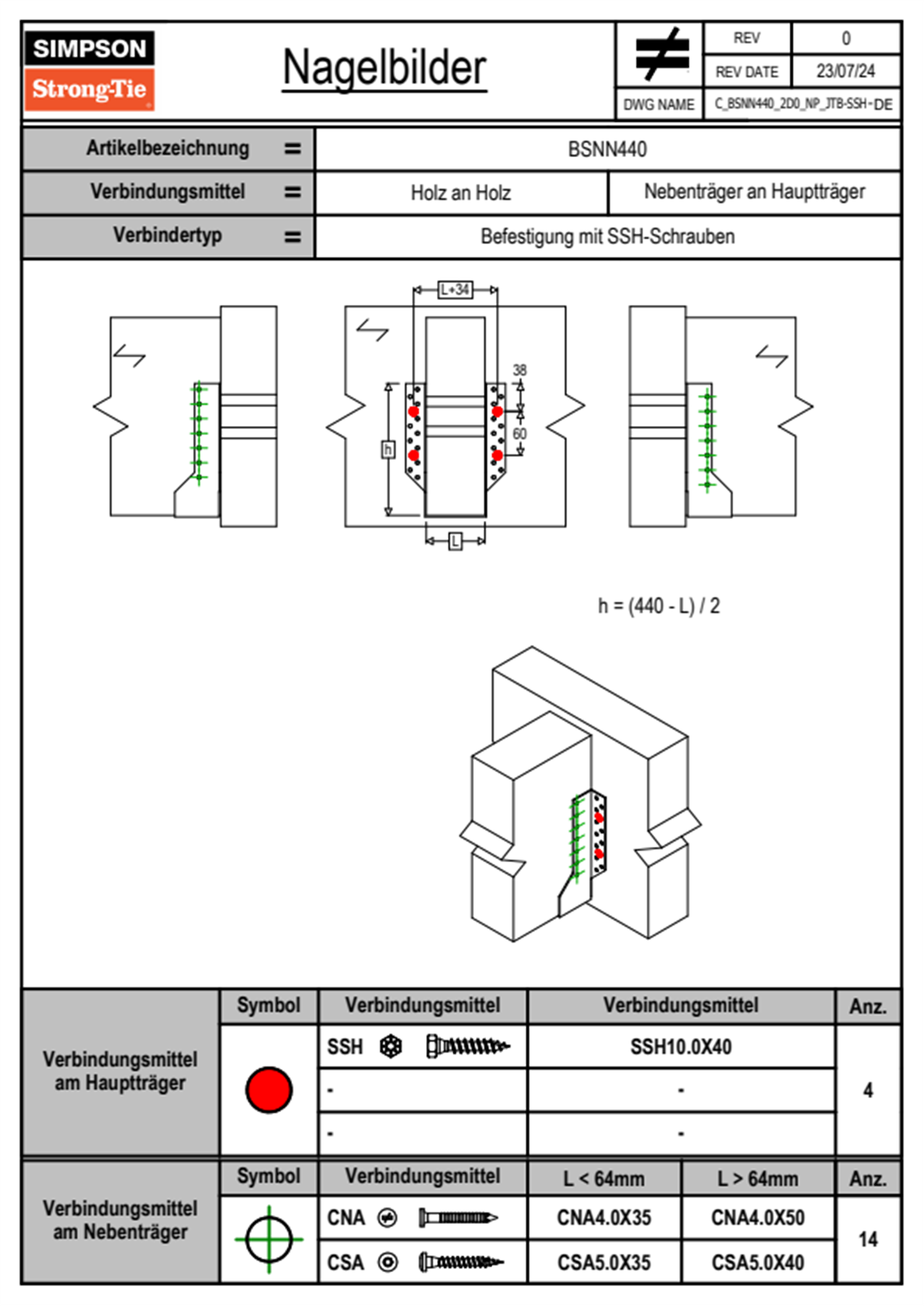 SIMPSON
Strong-Tie

Nagelbilder

| REV | 0 |
|---|---|
| REV DATE | 23/07/24 |
| DWG NAME | C_BSNN440_2D0_NP_JTB-SSH-DE |

| Artikelbezeichnung = | BSNN440 | |
|---|---|---|
| Verbindungsmittel = | Holz an Holz | Nebenträger an Hauptträger |
| Verbindertyp = | Befestigung mit SSH-Schrauben | |

L+34

38

60

h

L

h = (440 - L) / 2

| | Symbol | Verbindungsmittel | Verbindungsmittel | Anz. |
|---|---|---|---|---|
| Verbindungsmittel am Hauptträger | | SSH | SSH10.0X40 | 4 |
| | | - | - | |
| | | - | - | |

| | Symbol | Verbindungsmittel | L < 64mm | L > 64mm | Anz. |
|---|---|---|---|---|---|
| Verbindungsmittel am Nebenträger | | CNA | CNA4.0X35 | CNA4.0X50 | 14 |
| | | CSA | CSA5.0X35 | CSA5.0X40 | |