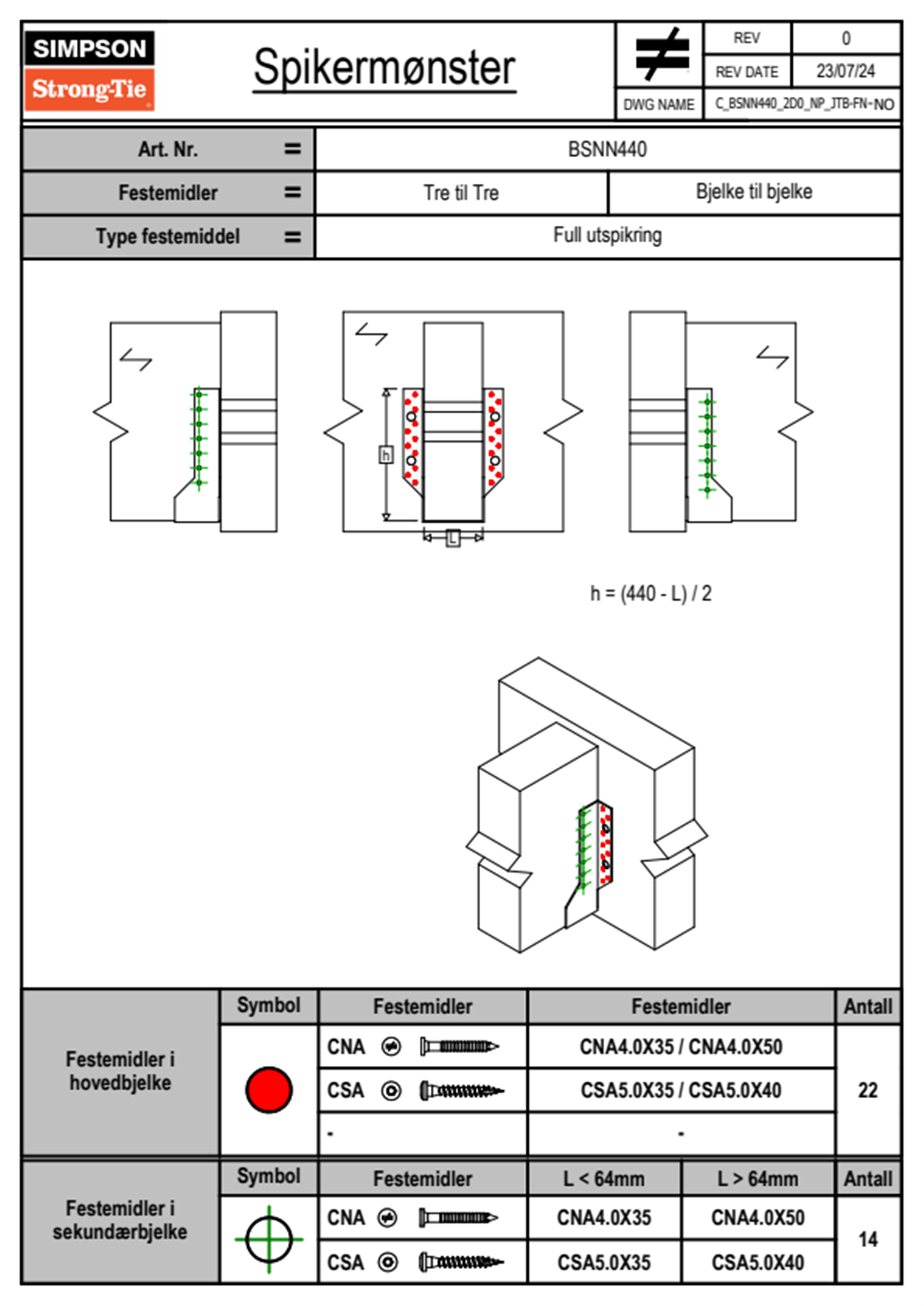 SIMPSON
Strong-Tie

Spikermønster

| REV | 0 |
|---|---|
| REV DATE | 23/07/24 |
| DWG NAME | C_BSNN440_2D0_NP_JTB-FN-NO |

| Art. Nr. = | BSNN440 | |
|---|---|---|
| Festemidler = | Tre til Tre | Bjelke til bjelke |
| Type festemiddel = | Full utspikring | |

h

L

h = (440 - L) / 2

| Festemidler i hovedbjelke | Symbol | Festemidler | Festemidler | Antall |
|---|---|---|---|---|
| | | CNA | CNA4.0X35 / CNA4.0X50 | 22 |
| | | CSA | CSA5.0X35 / CSA5.0X40 | |
| | | - | - | |

| Festemidler i sekundærbjelke | Symbol | Festemidler | L < 64mm | L > 64mm | Antall |
|---|---|---|---|---|---|
| | | CNA | CNA4.0X35 | CNA4.0X50 | 14 |
| | | CSA | CSA5.0X35 | CSA5.0X40 | |