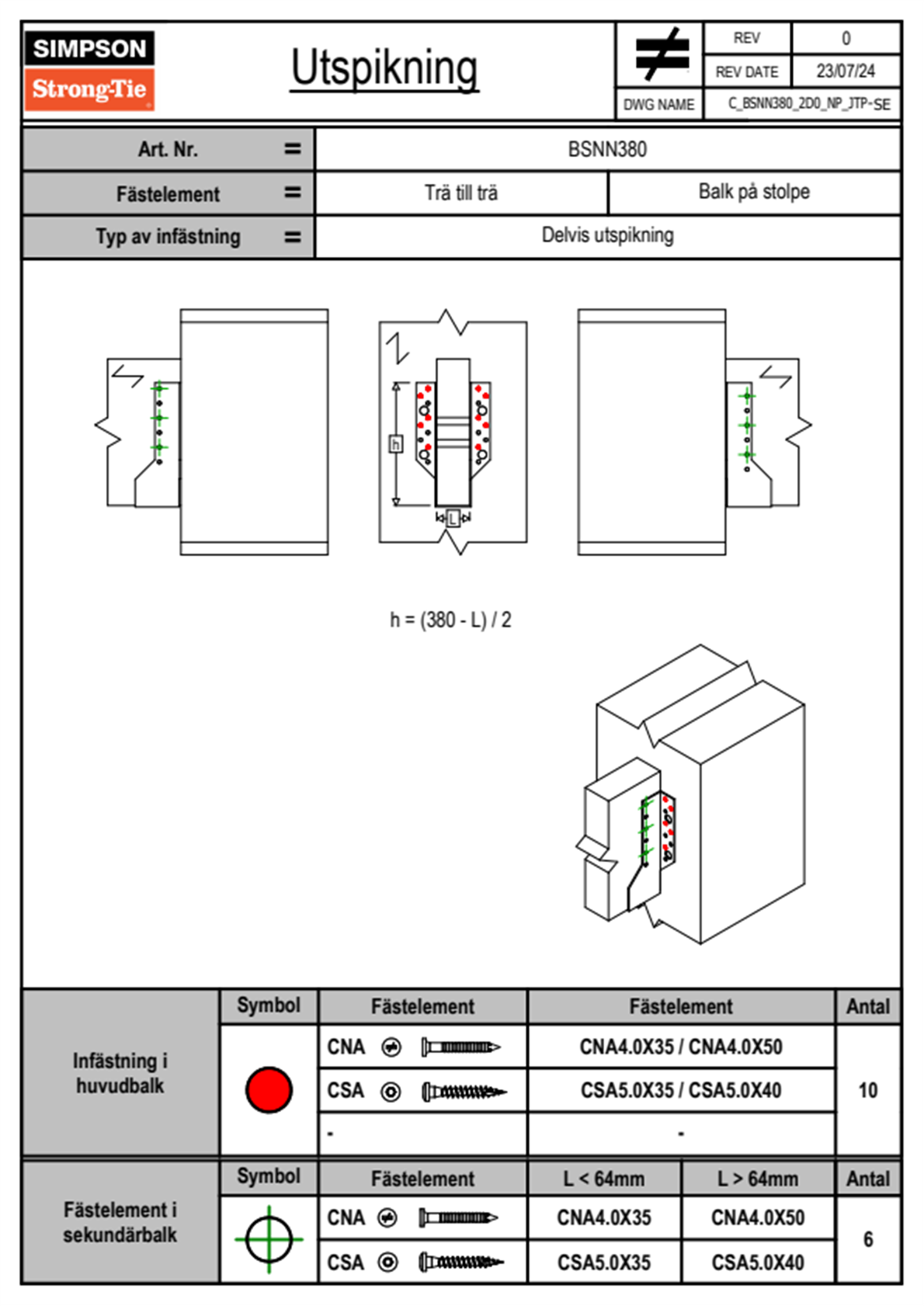 SIMPSON
Strong-Tie

Utspikning

| REV | 0 |
|---|---|
| REV DATE | 23/07/24 |
| DWG NAME | C_BSNN380_2D0_NP_JTP-SE |

| Art. Nr. = | BSNN380 | |
|---|---|---|
| Fästelement = | Trä till trä | Balk på stolpe |
| Typ av infästning = | Delvis utspikning | |

h

L

h = (380 - L) / 2

| Infästning i huvudbalk | Symbol | Fästelement | Fästelement | Antal |
|---|---|---|---|---|
| | | CNA | CNA4.0X35 / CNA4.0X50 | 10 |
| | | CSA | CSA5.0X35 / CSA5.0X40 | |
| | | - | - | |

| Fästelement i sekundärbalk | Symbol | Fästelement | L < 64mm | L > 64mm | Antal |
|---|---|---|---|---|---|
| | | CNA | CNA4.0X35 | CNA4.0X50 | 6 |
| | | CSA | CSA5.0X35 | CSA5.0X40 | |