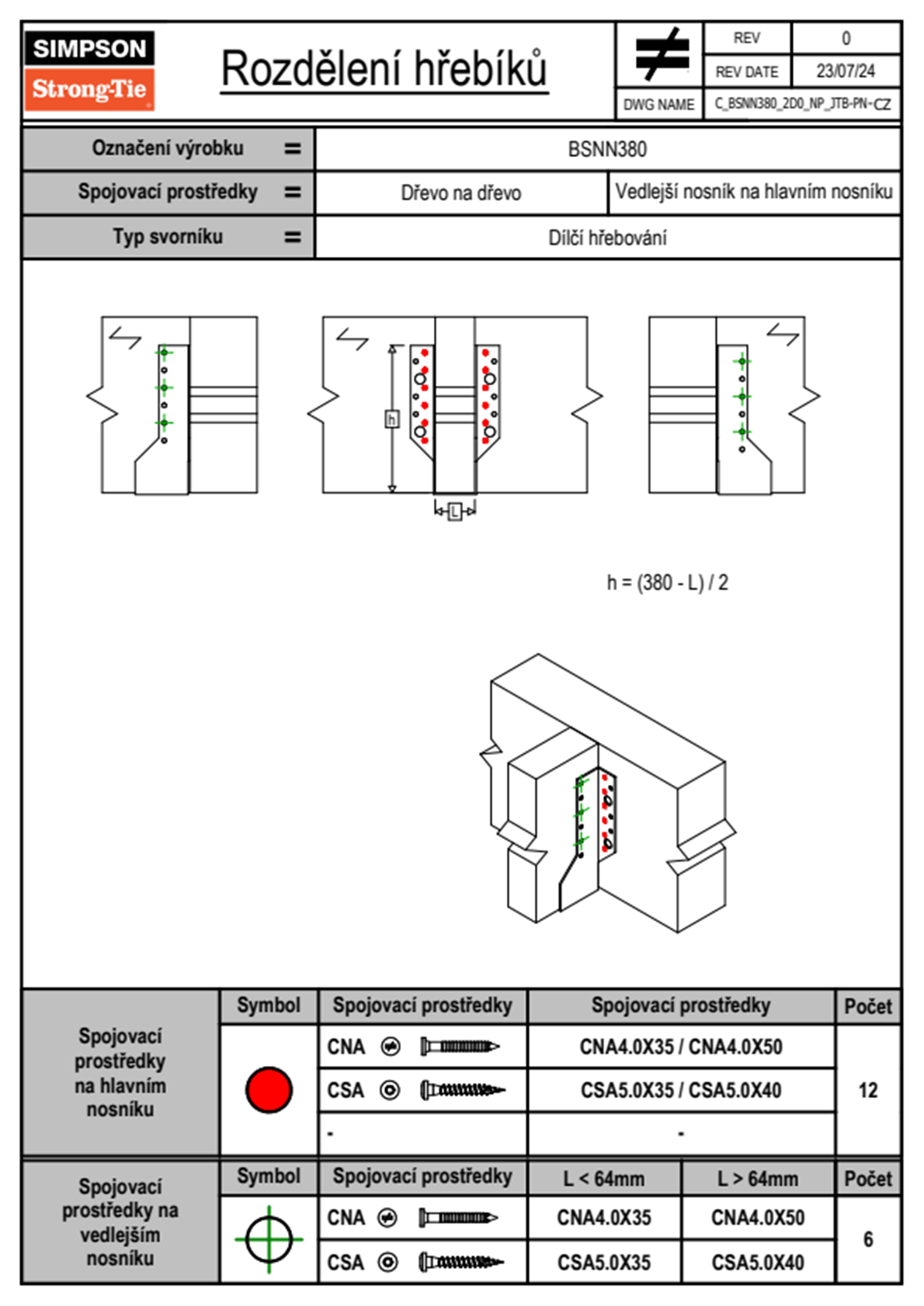 SIMPSON
Strong-Tie

Rozdělení hřebíků

| REV | 0 |
|---|---|
| REV DATE | 23/07/24 |
| DWG NAME | C_BSNN380_2D0_NP_JTB-PN-CZ |

| Označení výrobku = | BSNN380 | |
|---|---|---|
| Spojovací prostředky = | Dřevo na dřevo | Vedlejší nosník na hlavním nosníku |
| Typ svorníku = | Dílčí hřebování | |

h

L

h = (380 - L) / 2

| Spojovací prostředky na hlavním nosníku | Symbol | Spojovací prostředky | Spojovací prostředky | Počet |
|---|---|---|---|---|
| | | CNA | CNA4.0X35 / CNA4.0X50 | 12 |
| | | CSA | CSA5.0X35 / CSA5.0X40 | |
| | | - | - | |

| Spojovací prostředky na vedlejším nosníku | Symbol | Spojovací prostředky | L < 64mm | L > 64mm | Počet |
|---|---|---|---|---|---|
| | | CNA | CNA4.0X35 | CNA4.0X50 | 6 |
| | | CSA | CSA5.0X35 | CSA5.0X40 | |