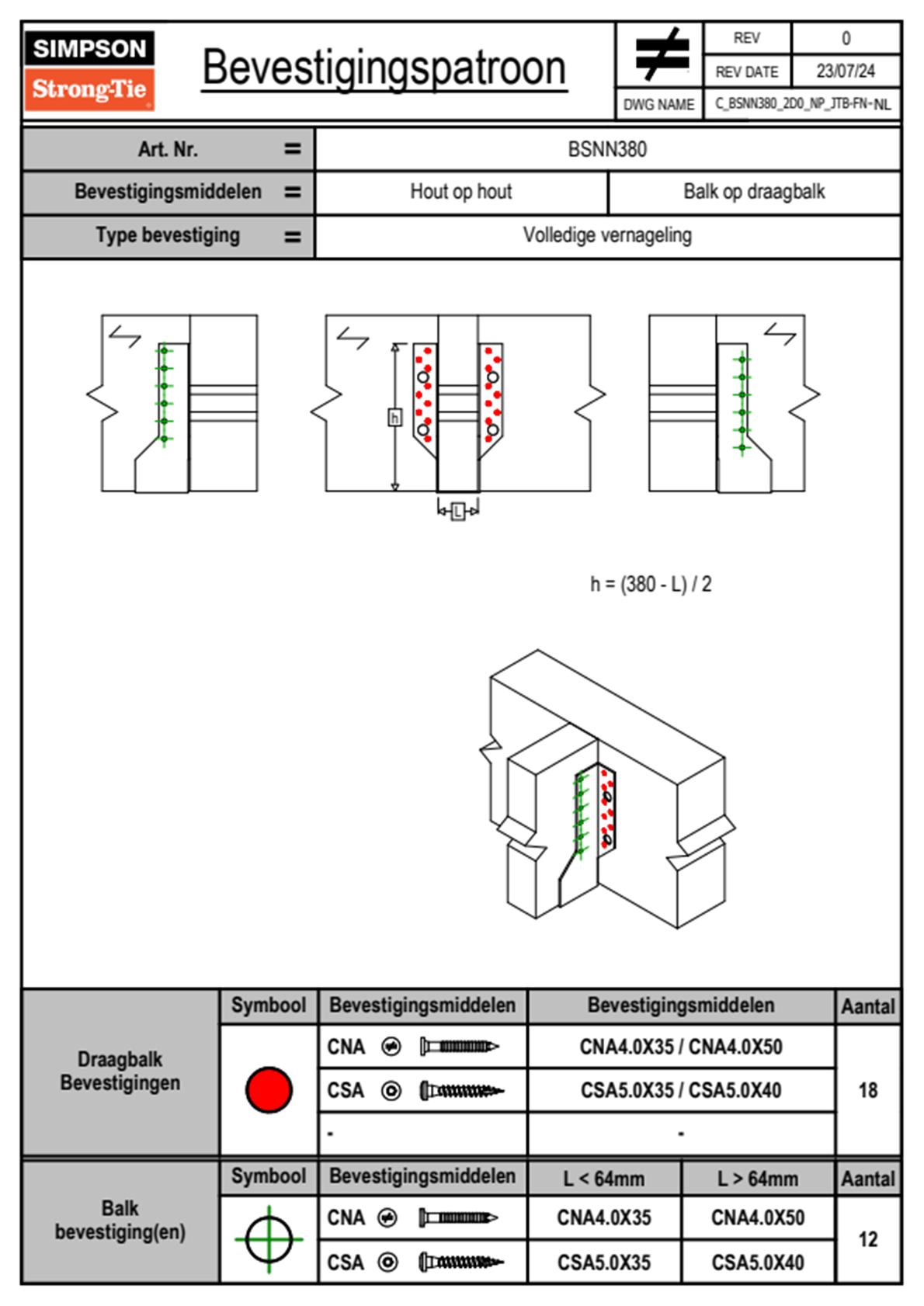 SIMPSON
Strong-Tie

Bevestigingspatroon

| REV | 0 |
|---|---|
| REV DATE | 23/07/24 |
| DWG NAME | C_BSNN380_2D0_NP_JTB-FN-NL |

| Art. Nr. = | BSNN380 | |
|---|---|---|
| Bevestigingsmiddelen = | Hout op hout | Balk op draagbalk |
| Type bevestiging = | Volledige vernageling | |

h

L

h = (380 - L) / 2

| Draagbalk Bevestigingen | Symbool | Bevestigingsmiddelen | Bevestigingsmiddelen | Aantal |
|---|---|---|---|---|
| | | CNA | CNA4.0X35 / CNA4.0X50 | 18 |
| | | CSA | CSA5.0X35 / CSA5.0X40 | |
| | | - | - | |

| Balk bevestiging(en) | Symbool | Bevestigingsmiddelen | L < 64mm | L > 64mm | Aantal |
|---|---|---|---|---|---|
| | | CNA | CNA4.0X35 | CNA4.0X50 | 12 |
| | | CSA | CSA5.0X35 | CSA5.0X40 | |