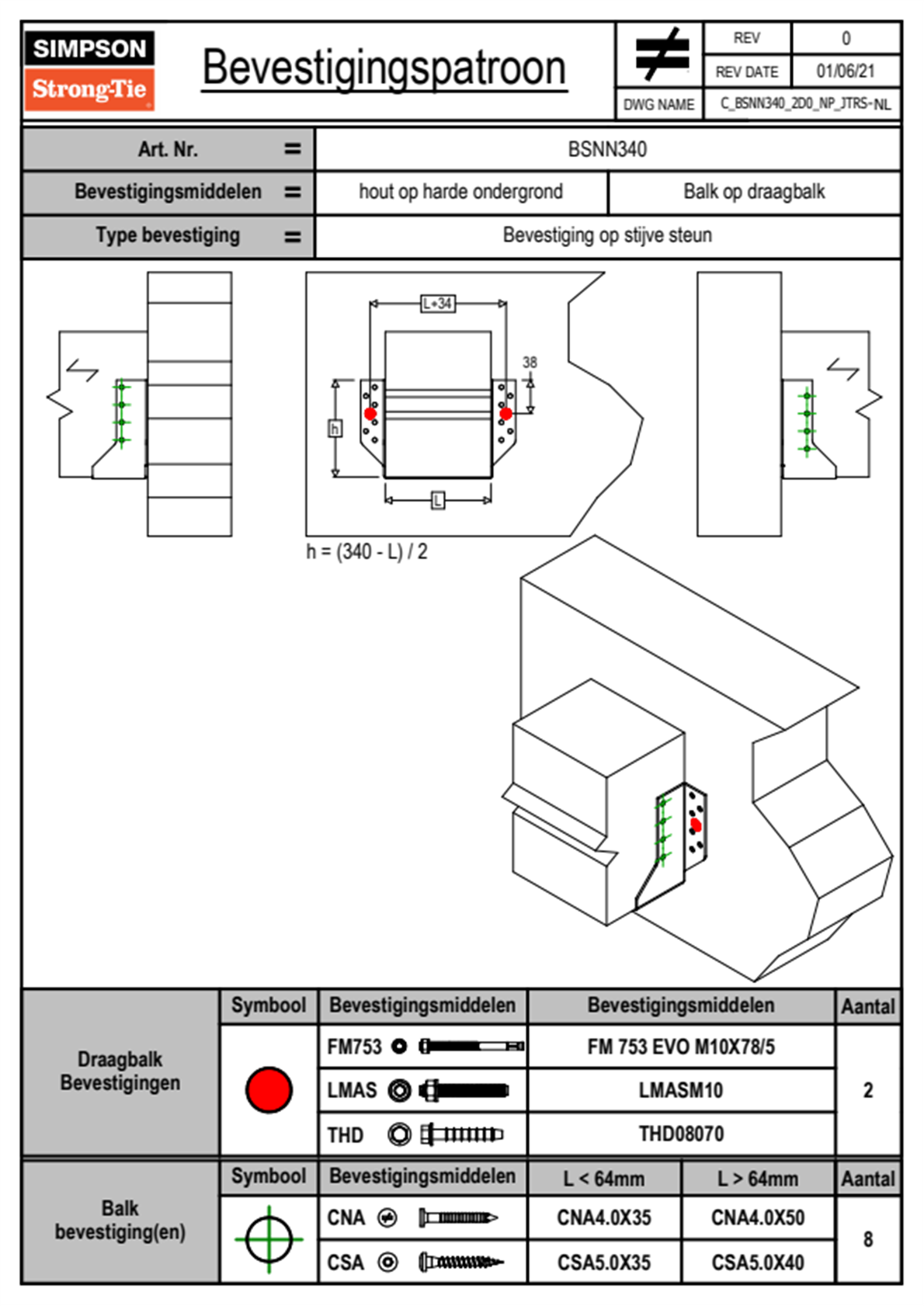 SIMPSON
Strong-Tie

Bevestigingspatroon

| REV | 0 |
|---|---|
| REV DATE | 01/06/21 |
| DWG NAME | C_BSNN340_2D0_NP_JTRS-NL |

| Art. Nr. = | BSNN340 | |
|---|---|---|
| Bevestigingsmiddelen = | hout op harde ondergrond | Balk op draagbalk |
| Type bevestiging = | Bevestiging op stijve steun | |

L+34
38
h
L

h = (340 - L) / 2

| | Symbool | Bevestigingsmiddelen | Bevestigingsmiddelen | Aantal |
|---|---|---|---|---|
| Draagbalk Bevestigingen | | FM753 | FM 753 EVO M10X78/5 | 2 |
| | | LMAS | LMASM10 | |
| | | THD | THD08070 | |

| | Symbool | Bevestigingsmiddelen | L < 64mm | L > 64mm | Aantal |
|---|---|---|---|---|---|
| Balk bevestiging(en) | | CNA | CNA4.0X35 | CNA4.0X50 | 8 |
| | | CSA | CSA5.0X35 | CSA5.0X40 | |