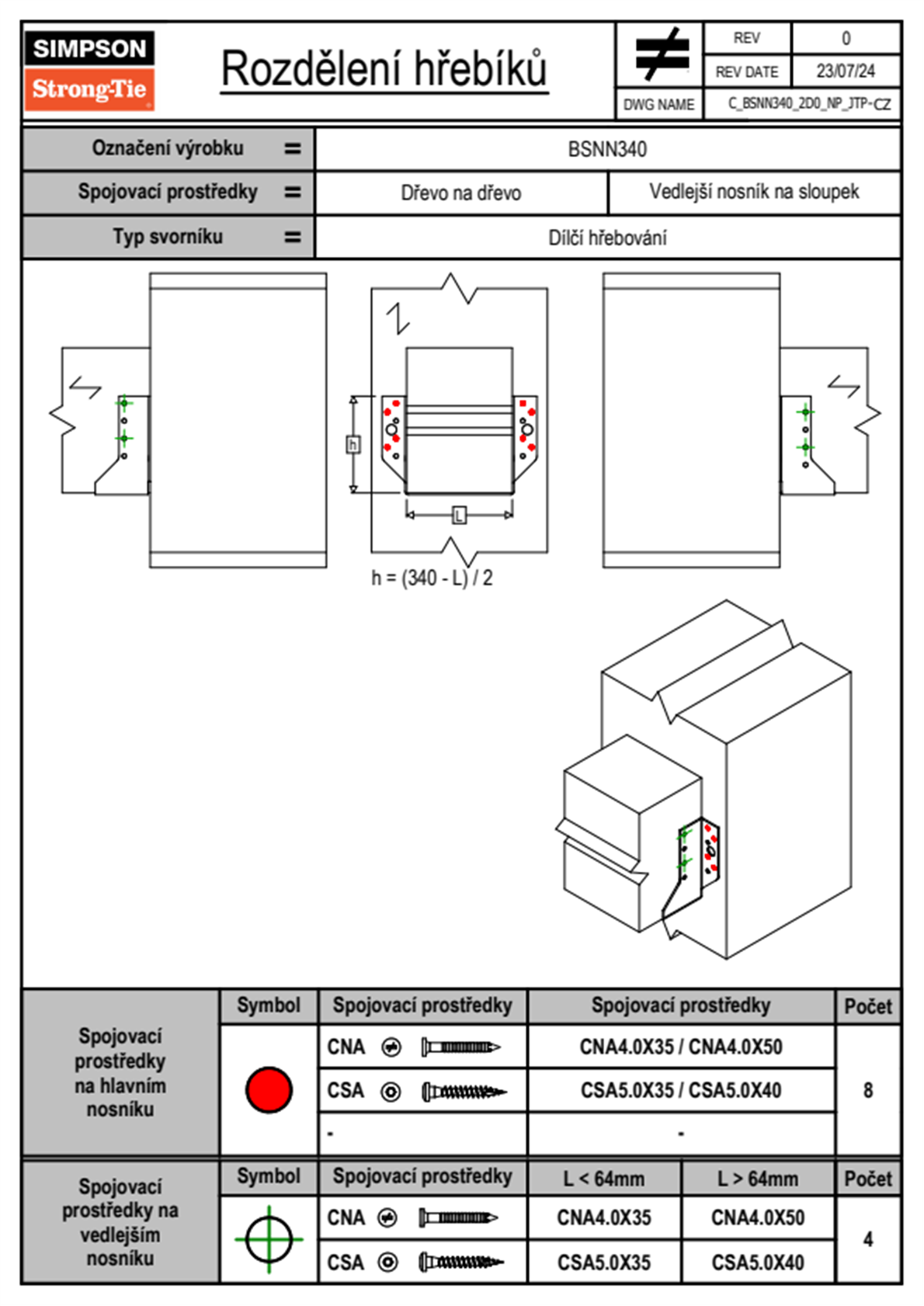 SIMPSON
Strong-Tie

Rozdělení hřebíků

| REV | 0 |
|---|---|
| REV DATE | 23/07/24 |
| DWG NAME | C_BSNN340_2D0_NP_JTP-CZ |

| Označení výrobku = | BSNN340 | |
|---|---|---|
| Spojovací prostředky = | Dřevo na dřevo | Vedlejší nosník na sloupek |
| Typ svorníku = | Dílčí hřebování | |

h

L

h = (340 - L) / 2

| Spojovací prostředky na hlavním nosníku | Symbol | Spojovací prostředky | Spojovací prostředky | Počet |
|---|---|---|---|---|
| | | CNA | CNA4.0X35 / CNA4.0X50 | 8 |
| | | CSA | CSA5.0X35 / CSA5.0X40 | |
| | | - | - | |

| Spojovací prostředky na vedlejším nosníku | Symbol | Spojovací prostředky | L < 64mm | L > 64mm | Počet |
|---|---|---|---|---|---|
| | | CNA | CNA4.0X35 | CNA4.0X50 | 4 |
| | | CSA | CSA5.0X35 | CSA5.0X40 | |