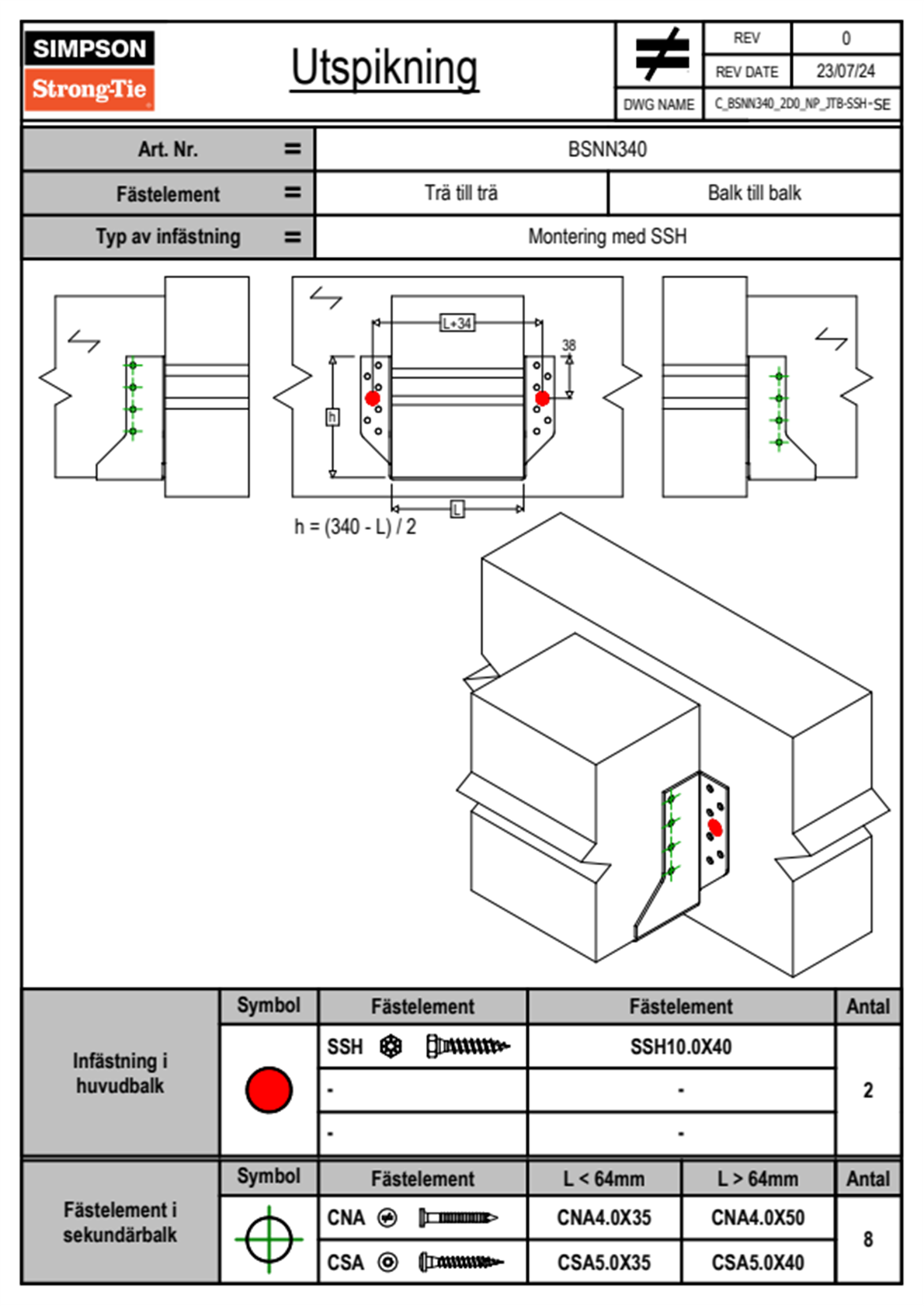 SIMPSON
Strong-Tie

Utspikning

| REV | 0 |
|---|---|
| REV DATE | 23/07/24 |
| DWG NAME | C_BSNN340_2D0_NP_JTB-SSH-SE |

| Art. Nr. = | BSNN340 | |
|---|---|---|
| Fästelement = | Trä till trä | Balk till balk |
| Typ av infästning = | Montering med SSH | |

L+34
38
h
L
h = (340 - L) / 2

| | Symbol | Fästelement | Fästelement | Antal |
|---|---|---|---|---|
| Infästning i huvudbalk | | SSH | SSH10.0X40 | 2 |
| | | - | - | |
| | | - | - | |

| | Symbol | Fästelement | L < 64mm | L > 64mm | Antal |
|---|---|---|---|---|---|
| Fästelement i sekundärbalk | | CNA | CNA4.0X35 | CNA4.0X50 | 8 |
| | | CSA | CSA5.0X35 | CSA5.0X40 | |