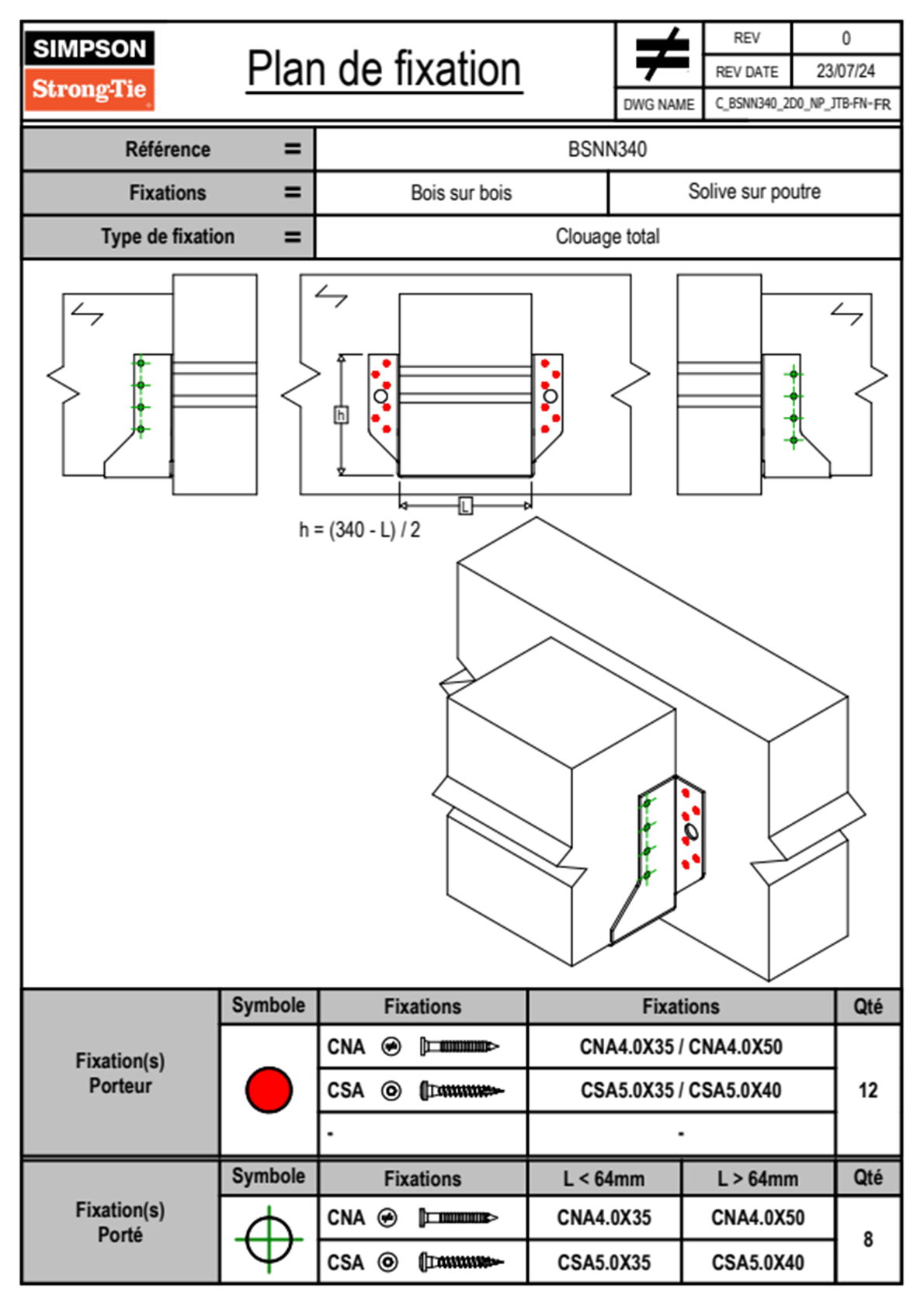 SIMPSON
Strong-Tie

Plan de fixation

| REV | 0 |
|---|---|
| REV DATE | 23/07/24 |
| DWG NAME | C_BSNN340_2D0_NP_JTB-FN-FR |

| Référence = | BSNN340 | |
|---|---|---|
| Fixations = | Bois sur bois | Solive sur poutre |
| Type de fixation = | Clouage total | |

h

L

h = (340 - L) / 2

| | Symbole | Fixations | Fixations | Qté |
|---|---|---|---|---|
| Fixation(s) Porteur | | CNA | CNA4.0X35 / CNA4.0X50 | 12 |
| | | CSA | CSA5.0X35 / CSA5.0X40 | |
| | | - | - | |

| | Symbole | Fixations | L < 64mm | L > 64mm | Qté |
|---|---|---|---|---|---|
| Fixation(s) Porté | | CNA | CNA4.0X35 | CNA4.0X50 | 8 |
| | | CSA | CSA5.0X35 | CSA5.0X40 | |