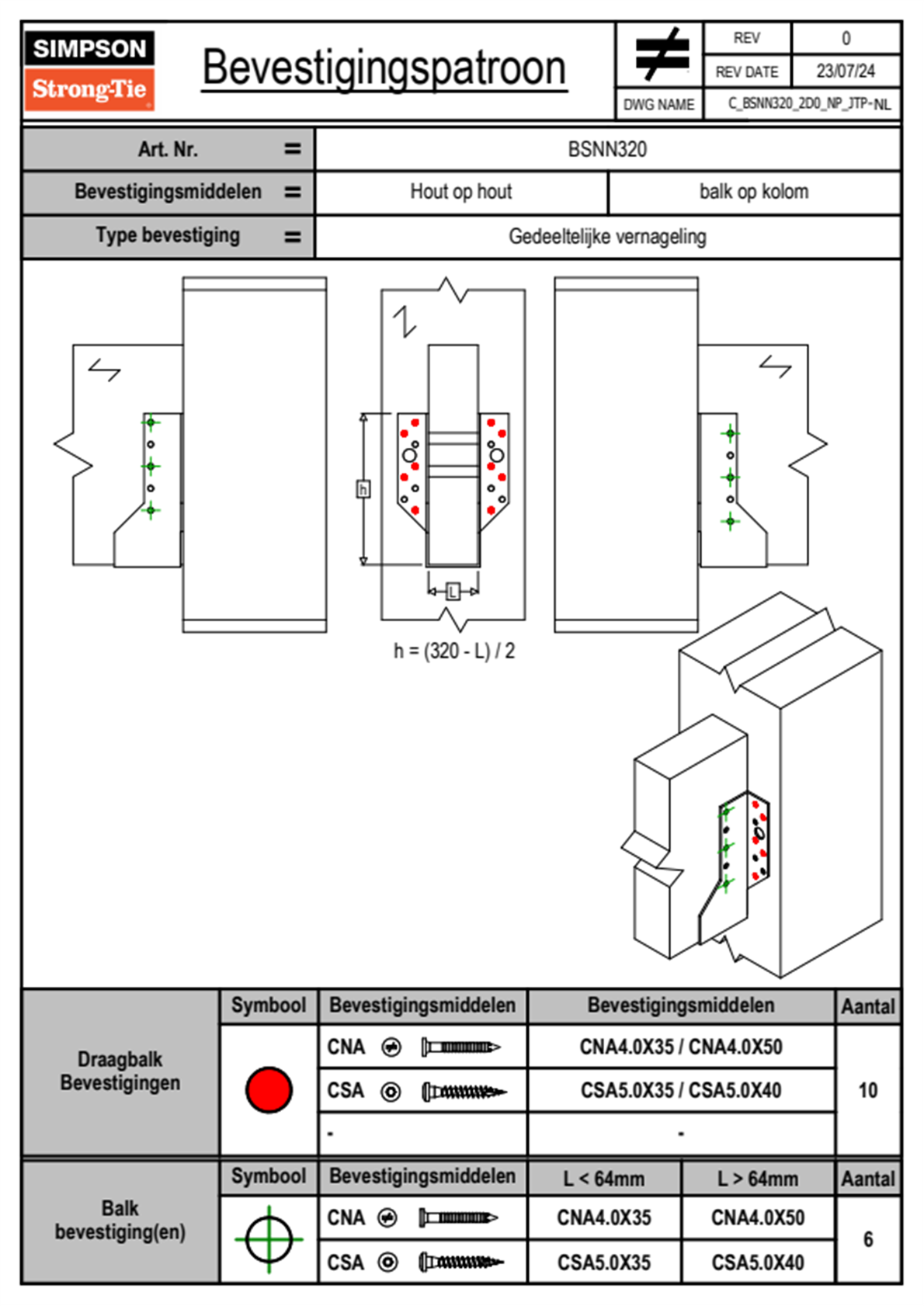 SIMPSON
Strong-Tie

Bevestigingspatroon

| REV | 0 |
|---|---|
| REV DATE | 23/07/24 |
| DWG NAME | C_BSNN320_2D0_NP_JTP-NL |

| Art. Nr. = | BSNN320 | |
|---|---|---|
| Bevestigingsmiddelen = | Hout op hout | balk op kolom |
| Type bevestiging = | Gedeeltelijke vernageling | |

h

L

h = (320 - L) / 2

| | Symbool | Bevestigingsmiddelen | Bevestigingsmiddelen | Aantal |
|---|---|---|---|---|
| Draagbalk Bevestigingen | | CNA | CNA4.0X35 / CNA4.0X50 | 10 |
| | | CSA | CSA5.0X35 / CSA5.0X40 | |
| | | - | - | |

| | Symbool | Bevestigingsmiddelen | L < 64mm | L > 64mm | Aantal |
|---|---|---|---|---|---|
| Balk bevestiging(en) | | CNA | CNA4.0X35 | CNA4.0X50 | 6 |
| | | CSA | CSA5.0X35 | CSA5.0X40 | |