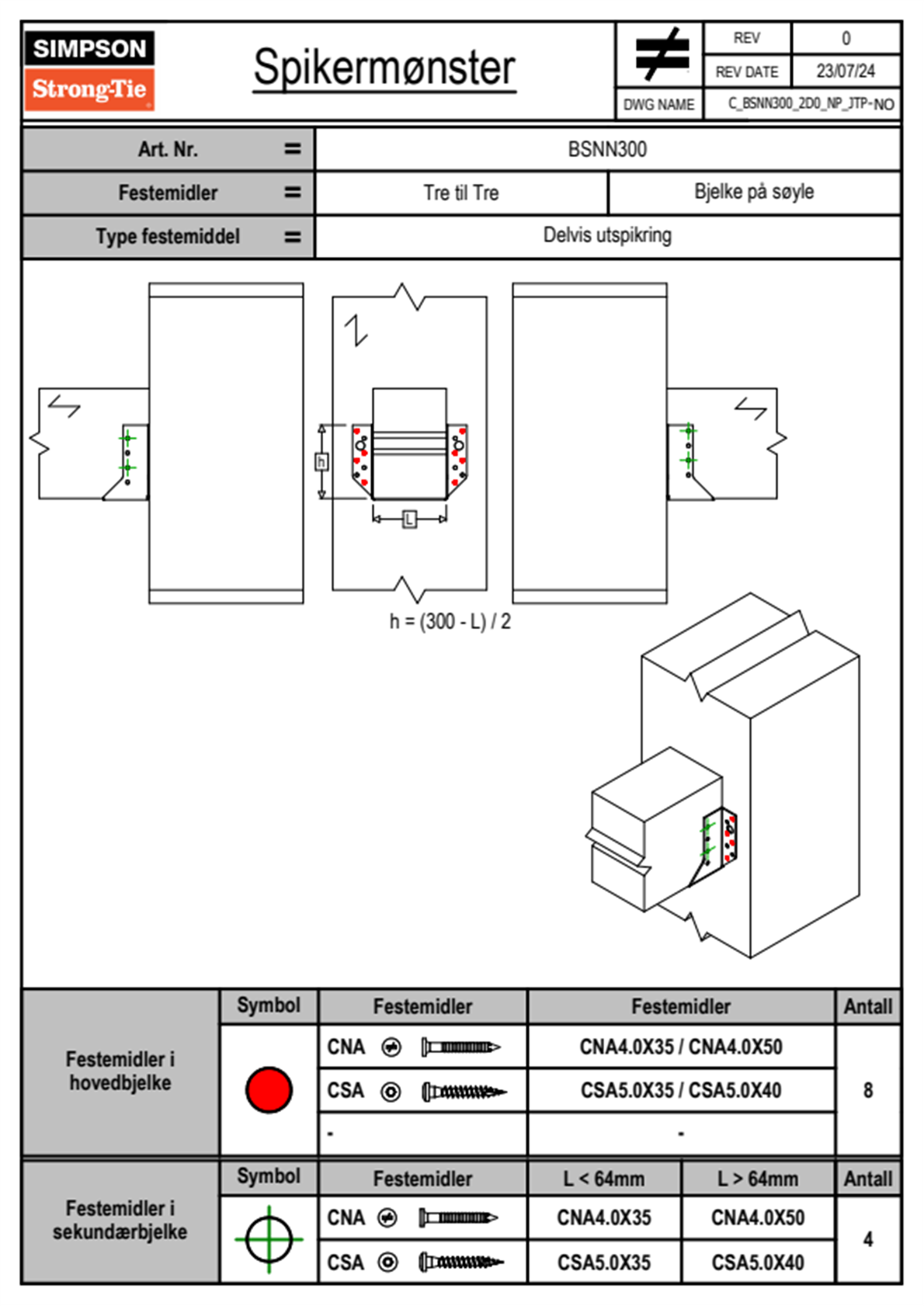 SIMPSON
Strong-Tie

Spikermønster

| REV | 0 |
|---|---|
| REV DATE | 23/07/24 |
| DWG NAME | C_BSNN300_2D0_NP_JTP-NO |

| Art. Nr. = | BSNN300 | |
|---|---|---|
| Festemidler = | Tre til Tre | Bjelke på søyle |
| Type festemiddel = | Delvis utspikring | |

h

L

h = (300 - L) / 2

| | Symbol | Festemidler | Festemidler | Antall |
|---|---|---|---|---|
| Festemidler i hovedbjelke | | CNA | CNA4.0X35 / CNA4.0X50 | 8 |
| | | CSA | CSA5.0X35 / CSA5.0X40 | |
| | | - | - | |

| | Symbol | Festemidler | L < 64mm | L > 64mm | Antall |
|---|---|---|---|---|---|
| Festemidler i sekundærbjelke | | CNA | CNA4.0X35 | CNA4.0X50 | 4 |
| | | CSA | CSA5.0X35 | CSA5.0X40 | |