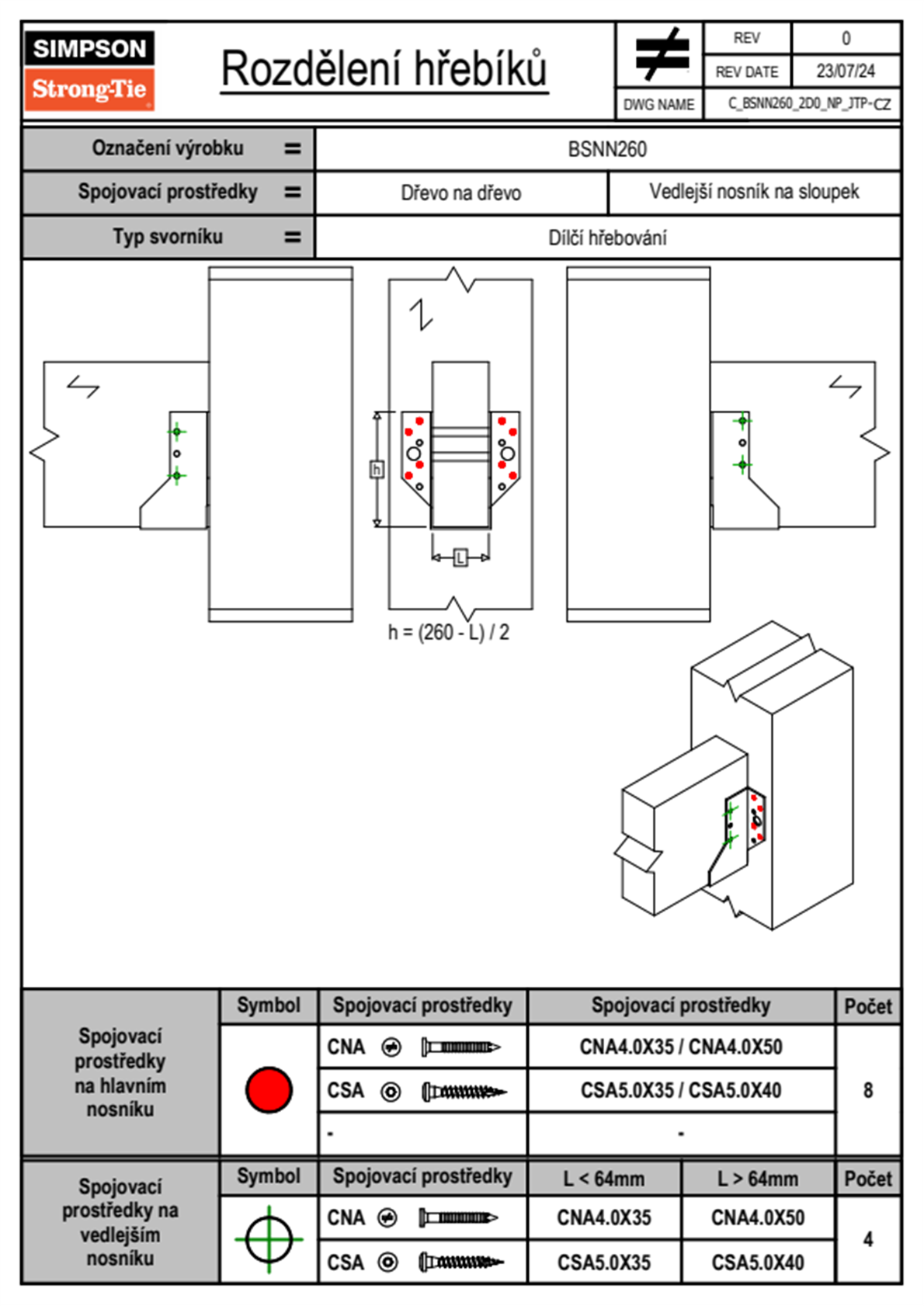 SIMPSON
Strong-Tie

Rozdělení hřebíků

| REV | 0 |
|---|---|
| REV DATE | 23/07/24 |
| DWG NAME | C_BSNN260_2D0_NP_JTP-CZ |

| Označení výrobku = | BSNN260 | |
|---|---|---|
| Spojovací prostředky = | Dřevo na dřevo | Vedlejší nosník na sloupek |
| Typ svorníku = | Dílčí hřebování | |

h

L

h = (260 - L) / 2

| Spojovací prostředky na hlavním nosníku | Symbol | Spojovací prostředky | Spojovací prostředky | Počet |
|---|---|---|---|---|
| | | CNA | CNA4.0X35 / CNA4.0X50 | 8 |
| | | CSA | CSA5.0X35 / CSA5.0X40 | |
| | | - | - | |

| Spojovací prostředky na vedlejším nosníku | Symbol | Spojovací prostředky | L < 64mm | L > 64mm | Počet |
|---|---|---|---|---|---|
| | | CNA | CNA4.0X35 | CNA4.0X50 | 4 |
| | | CSA | CSA5.0X35 | CSA5.0X40 | |