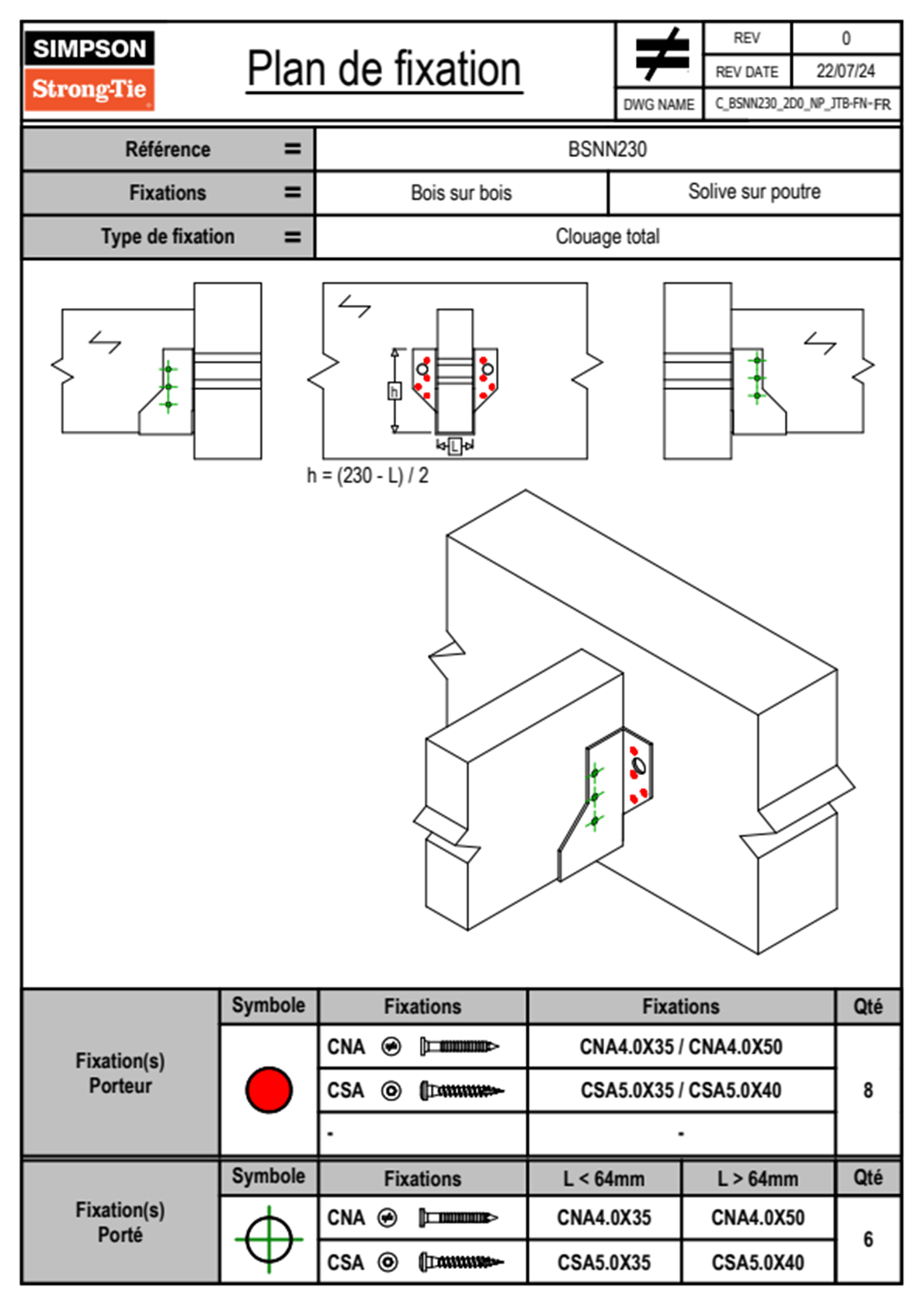 SIMPSON Strong-Tie

Plan de fixation

| REV | 0 |
|---|---|
| REV DATE | 22/07/24 |
| DWG NAME | C_BSNN230_2D0_NP_JTB-FN-FR |

| Référence = | BSNN230 | |
|---|---|---|
| Fixations = | Bois sur bois | Solive sur poutre |
| Type de fixation = | Clouage total | |

h

L

h = (230 - L) / 2

| Fixation(s) Porteur | Symbole | Fixations | Fixations | Qté |
|---|---|---|---|---|
| | | CNA | CNA4.0X35 / CNA4.0X50 | 8 |
| | | CSA | CSA5.0X35 / CSA5.0X40 | |
| | | - | - | |

| Fixation(s) Porté | Symbole | Fixations | L < 64mm | L > 64mm | Qté |
|---|---|---|---|---|---|
| | | CNA | CNA4.0X35 | CNA4.0X50 | 6 |
| | | CSA | CSA5.0X35 | CSA5.0X40 | |