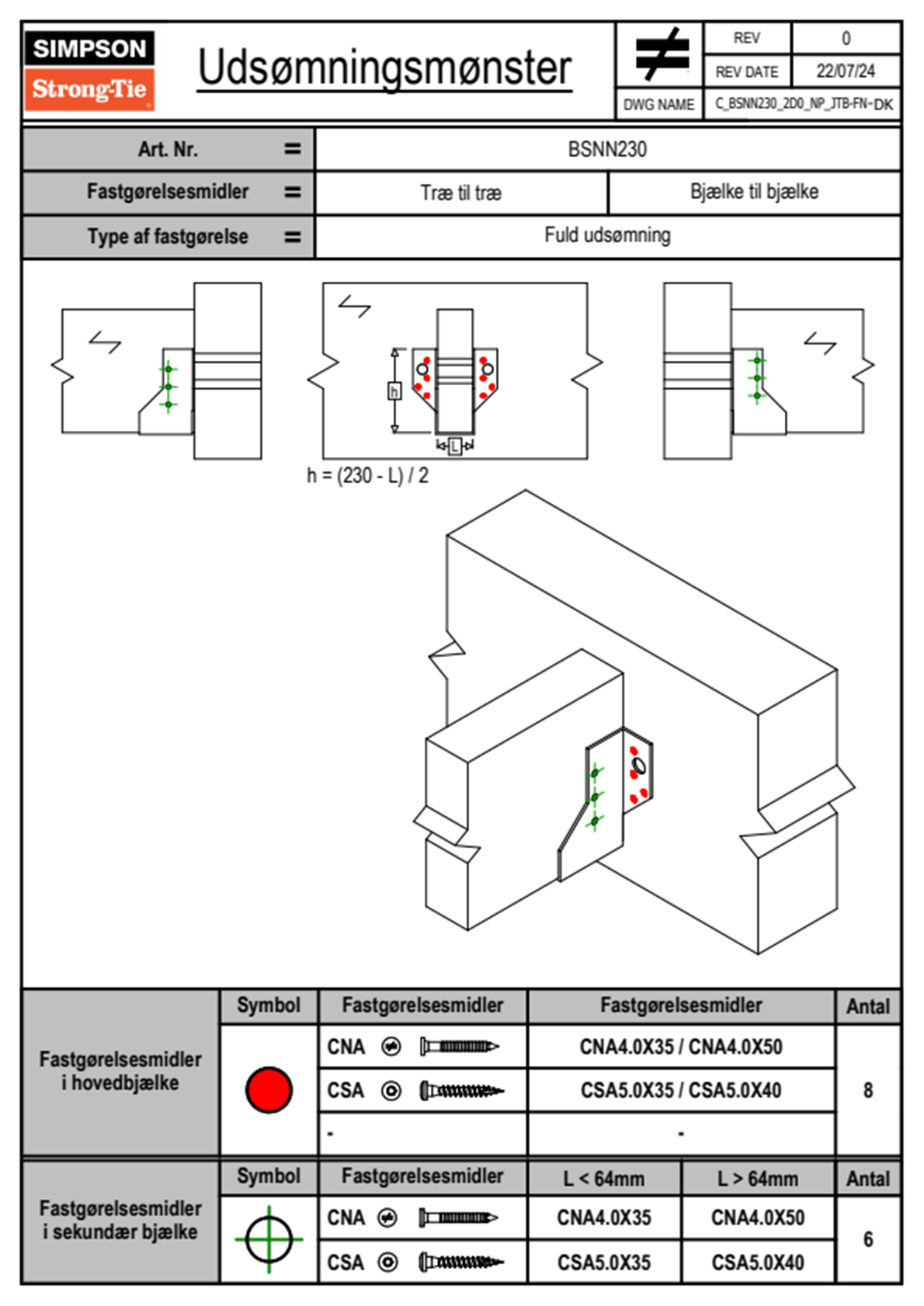 SIMPSON
Strong-Tie

Udsømningsmønster

| REV | 0 |
|---|---|
| REV DATE | 22/07/24 |
| DWG NAME | C_BSNN230_2D0_NP_JTB-FN-DK |

| Art. Nr. = | BSNN230 | |
|---|---|---|
| Fastgørelsesmidler = | Træ til træ | Bjælke til bjælke |
| Type af fastgørelse = | Fuld udsømning | |

h
L
h = (230 - L) / 2

| | Symbol | Fastgørelsesmidler | Fastgørelsesmidler | Antal |
|---|---|---|---|---|
| Fastgørelsesmidler i hovedbjælke | | CNA | CNA4.0X35 / CNA4.0X50 | 8 |
| | | CSA | CSA5.0X35 / CSA5.0X40 | |
| | | - | - | |

| | Symbol | Fastgørelsesmidler | L < 64mm | L > 64mm | Antal |
|---|---|---|---|---|---|
| Fastgørelsesmidler i sekundær bjælke | | CNA | CNA4.0X35 | CNA4.0X50 | 6 |
| | | CSA | CSA5.0X35 | CSA5.0X40 | |