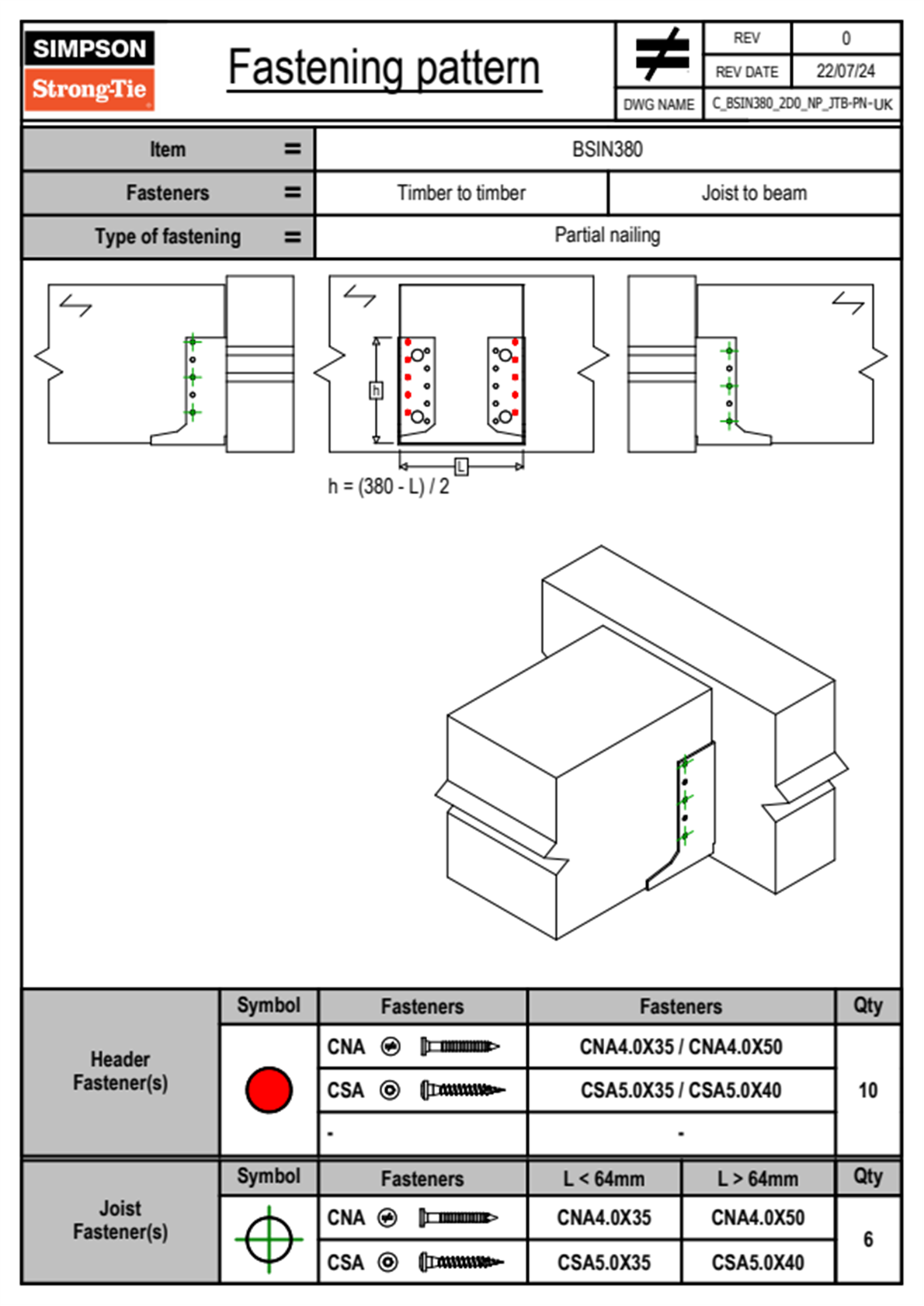 SIMPSON
Strong-Tie

Fastening pattern

| REV | 0 |
|---|---|
| REV DATE | 22/07/24 |
| DWG NAME | C_BSIN380_2D0_NP_JTB-PN-UK |

| Item = | BSIN380 | |
|---|---|---|
| Fasteners = | Timber to timber | Joist to beam |
| Type of fastening = | Partial nailing | |

h

L

h = (380 - L) / 2

| | Symbol | Fasteners | Fasteners | Qty |
|---|---|---|---|---|
| Header Fastener(s) | | CNA | CNA4.0X35 / CNA4.0X50 | 10 |
| | | CSA | CSA5.0X35 / CSA5.0X40 | |
| | | - | - | |

| | Symbol | Fasteners | L < 64mm | L > 64mm | Qty |
|---|---|---|---|---|---|
| Joist Fastener(s) | | CNA | CNA4.0X35 | CNA4.0X50 | 6 |
| | | CSA | CSA5.0X35 | CSA5.0X40 | |