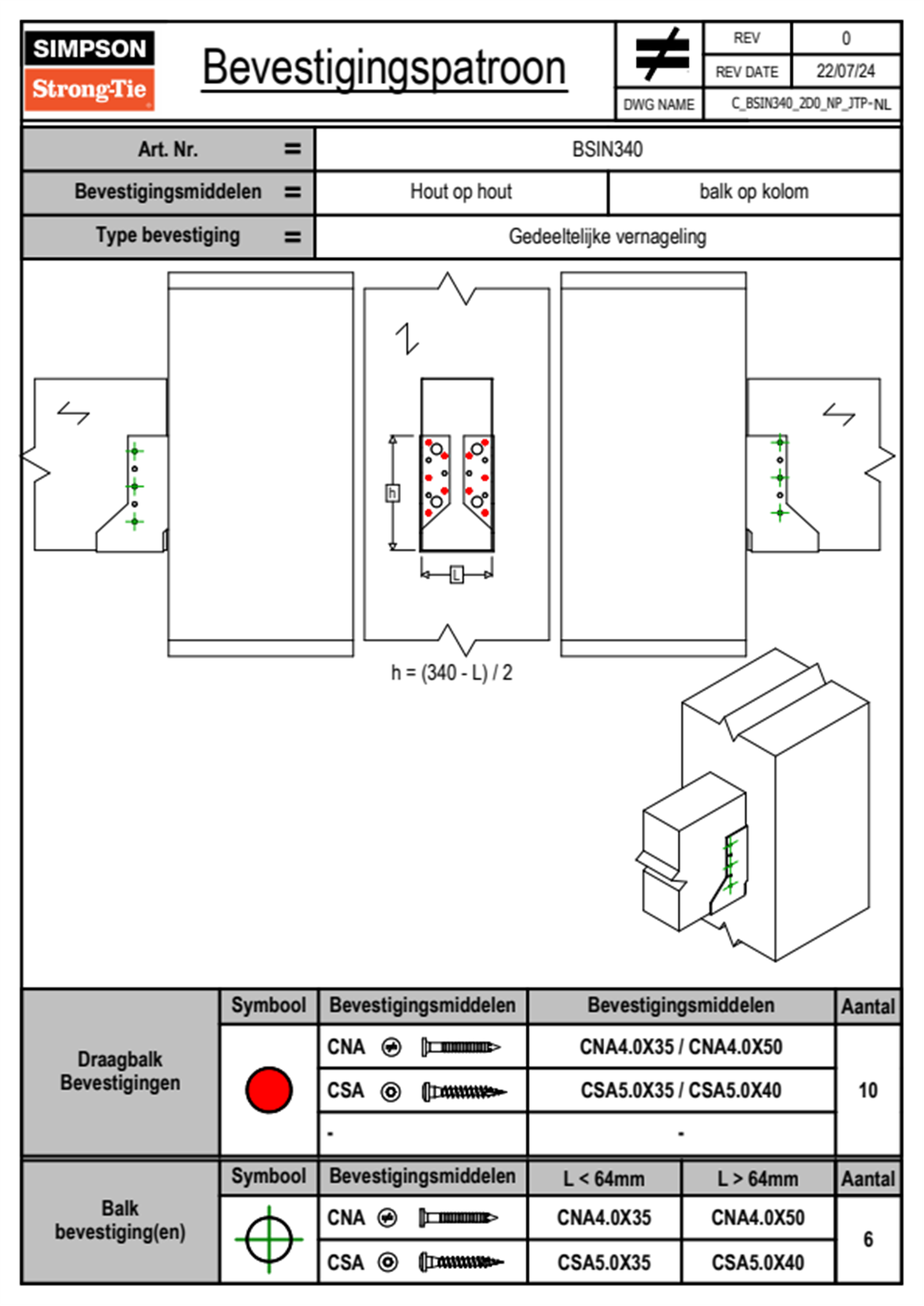 SIMPSON
Strong-Tie

Bevestigingspatroon

| REV | 0 |
|---|---|
| REV DATE | 22/07/24 |
| DWG NAME | C_BSIN340_2D0_NP_JTP-NL |

| Art. Nr. = | BSIN340 | |
|---|---|---|
| Bevestigingsmiddelen = | Hout op hout | balk op kolom |
| Type bevestiging = | Gedeeltelijke vernageling | |

h

L

h = (340 - L) / 2

| | Symbool | Bevestigingsmiddelen | Bevestigingsmiddelen | Aantal |
|---|---|---|---|---|
| Draagbalk Bevestigingen | | CNA | CNA4.0X35 / CNA4.0X50 | 10 |
| | | CSA | CSA5.0X35 / CSA5.0X40 | |
| | | - | - | |

| | Symbool | Bevestigingsmiddelen | L < 64mm | L > 64mm | Aantal |
|---|---|---|---|---|---|
| Balk bevestiging(en) | | CNA | CNA4.0X35 | CNA4.0X50 | 6 |
| | | CSA | CSA5.0X35 | CSA5.0X40 | |