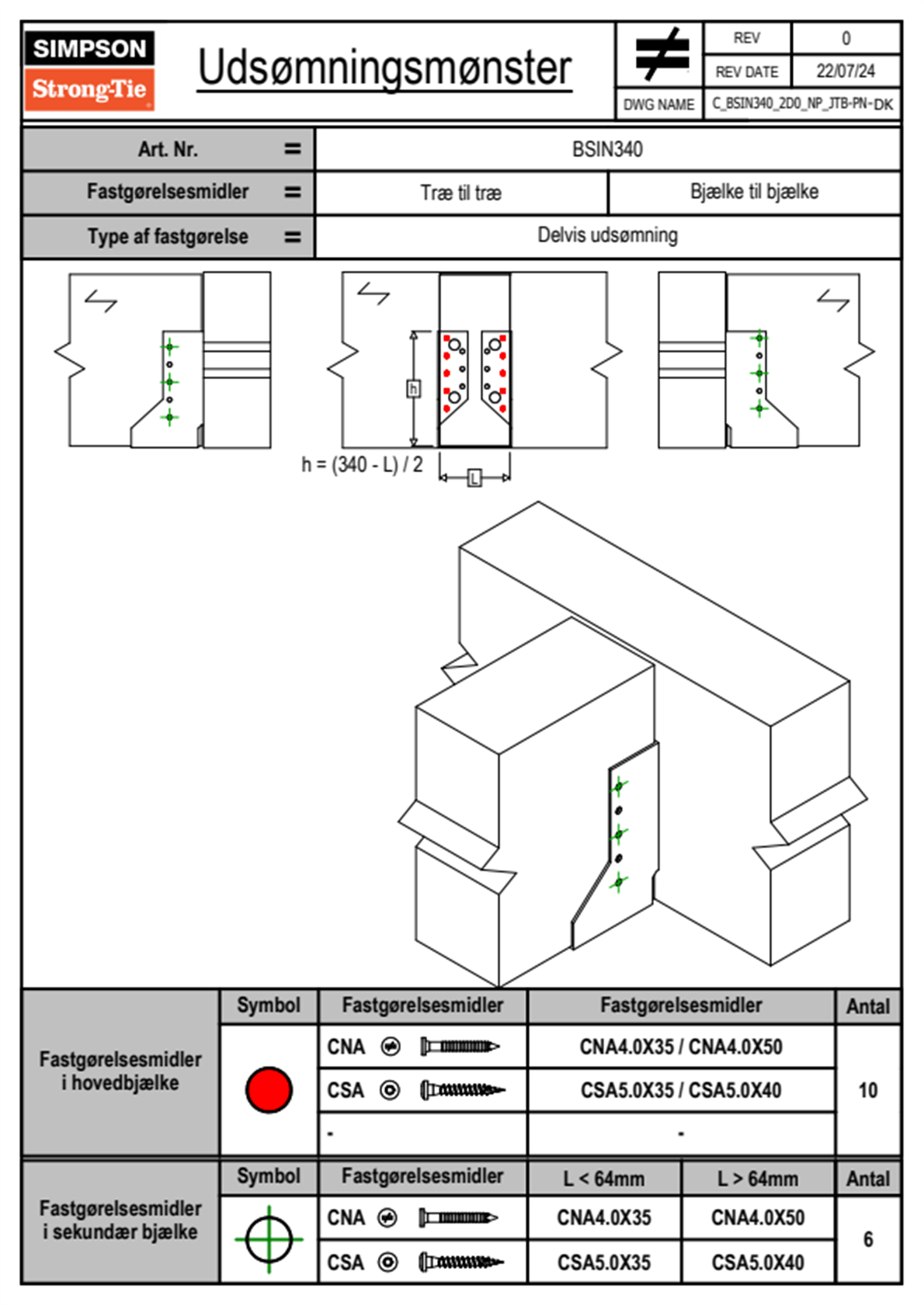 SIMPSON
Strong-Tie

Udsømningsmønster

| REV | 0 |
|---|---|
| REV DATE | 22/07/24 |
| DWG NAME | C_BSIN340_2D0_NP_JTB-PN-DK |

| Art. Nr. = | BSIN340 | |
|---|---|---|
| Fastgørelsesmidler = | Træ til træ | Bjælke til bjælke |
| Type af fastgørelse = | Delvis udsømning | |

h
h = (340 - L) / 2
L

| | Symbol | Fastgørelsesmidler | Fastgørelsesmidler | Antal |
|---|---|---|---|---|
| Fastgørelsesmidler i hovedbjælke | | CNA | CNA4.0X35 / CNA4.0X50 | 10 |
| | | CSA | CSA5.0X35 / CSA5.0X40 | |
| | | - | - | |

| | Symbol | Fastgørelsesmidler | L < 64mm | L > 64mm | Antal |
|---|---|---|---|---|---|
| Fastgørelsesmidler i sekundær bjælke | | CNA | CNA4.0X35 | CNA4.0X50 | 6 |
| | | CSA | CSA5.0X35 | CSA5.0X40 | |