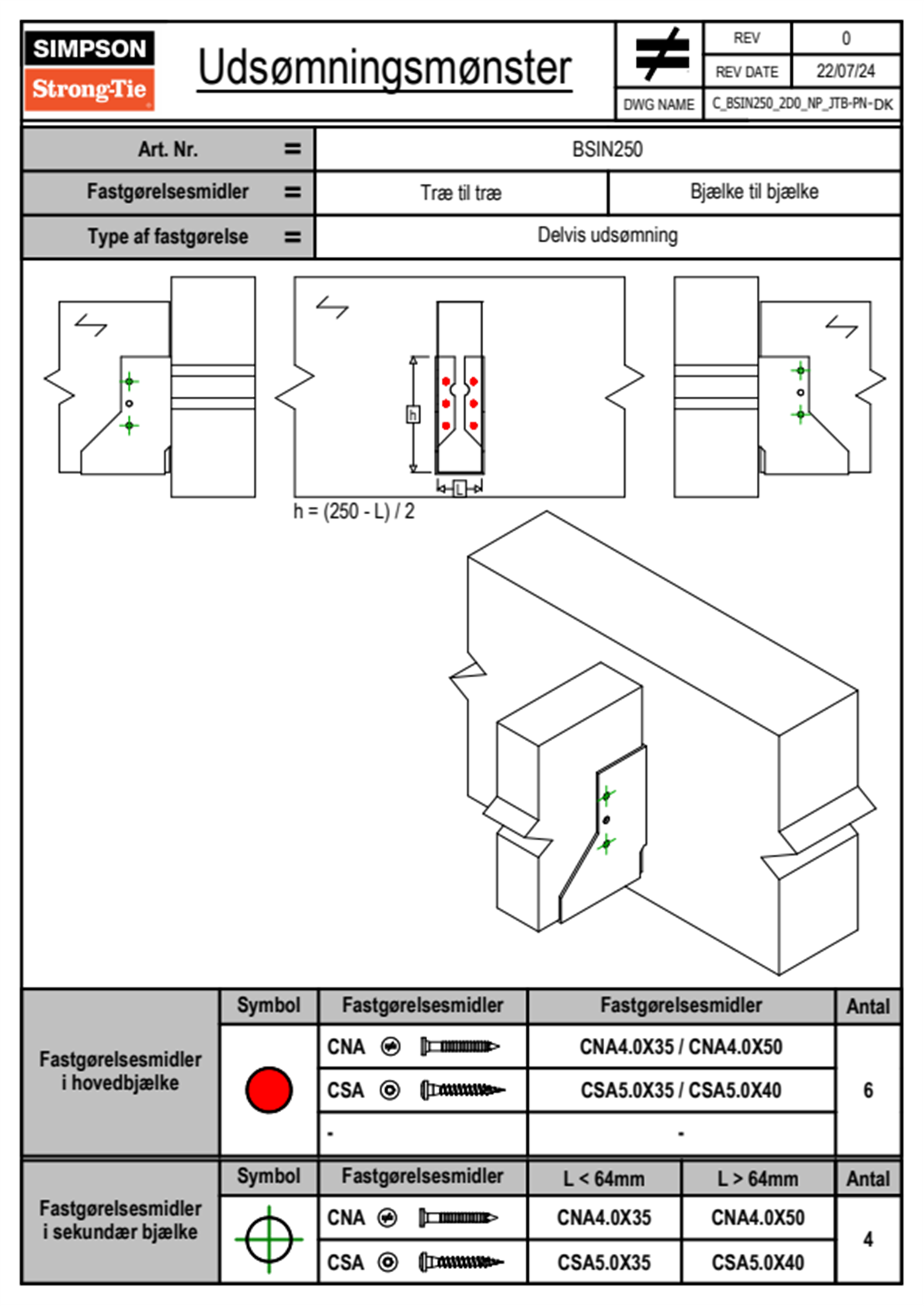 SIMPSON
Strong-Tie

Udsømningsmønster

| REV | 0 |
|---|---|
| REV DATE | 22/07/24 |
| DWG NAME | C_BSIN250_2D0_NP_JTB-PN-DK |

| Art. Nr. = | BSIN250 | |
|---|---|---|
| Fastgørelsesmidler = | Træ til træ | Bjælke til bjælke |
| Type af fastgørelse = | Delvis udsømning | |

h

L

h = (250 - L) / 2

| | Symbol | Fastgørelsesmidler | Fastgørelsesmidler | Antal |
|---|---|---|---|---|
| Fastgørelsesmidler i hovedbjælke | | CNA | CNA4.0X35 / CNA4.0X50 | 6 |
| | | CSA | CSA5.0X35 / CSA5.0X40 | |
| | | - | - | |

| | Symbol | Fastgørelsesmidler | L < 64mm | L > 64mm | Antal |
|---|---|---|---|---|---|
| Fastgørelsesmidler i sekundær bjælke | | CNA | CNA4.0X35 | CNA4.0X50 | 4 |
| | | CSA | CSA5.0X35 | CSA5.0X40 | |