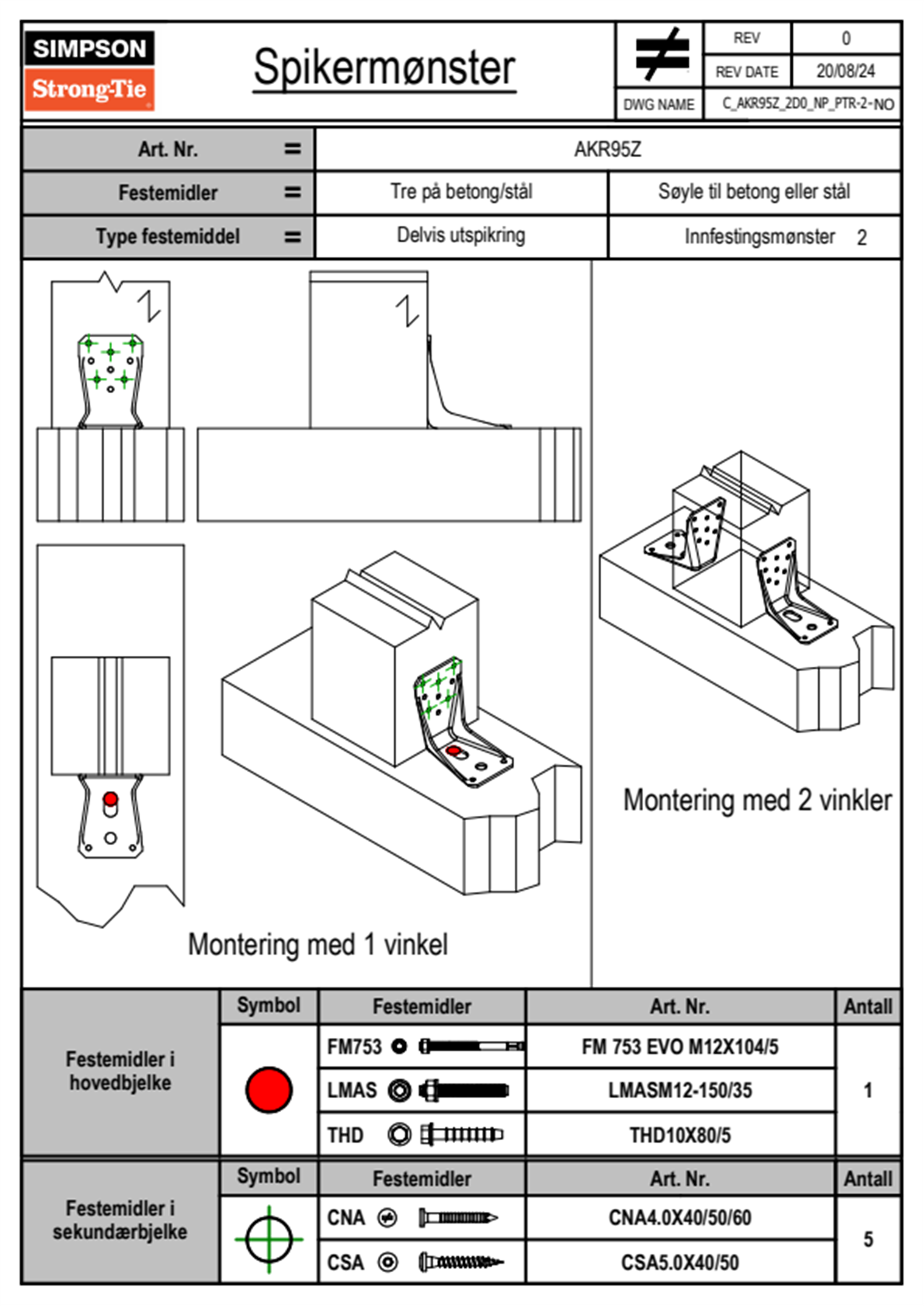 SIMPSON
Strong-Tie

Spikermønster

| REV | 0 |
|---|---|
| REV DATE | 20/08/24 |
| DWG NAME | C_AKR95Z_2D0_NP_PTR-2-NO |

| Art. Nr. = | AKR95Z | |
|---|---|---|
| Festemidler = | Tre på betong/stål | Søyle til betong eller stål |
| Type festemiddel = | Delvis utspikring | Innfestingsmønster 2 |

Montering med 1 vinkel

Montering med 2 vinkler

| | Symbol | Festemidler | Art. Nr. | Antall |
|---|---|---|---|---|
| Festemidler i hovedbjelke | | FM753 | FM 753 EVO M12X104/5 | 1 |
| | | LMAS | LMASM12-150/35 | |
| | | THD | THD10X80/5 | |

| | Symbol | Festemidler | Art. Nr. | Antall |
|---|---|---|---|---|
| Festemidler i sekundærbjelke | | CNA | CNA4.0X40/50/60 | 5 |
| | | CSA | CSA5.0X40/50 | |