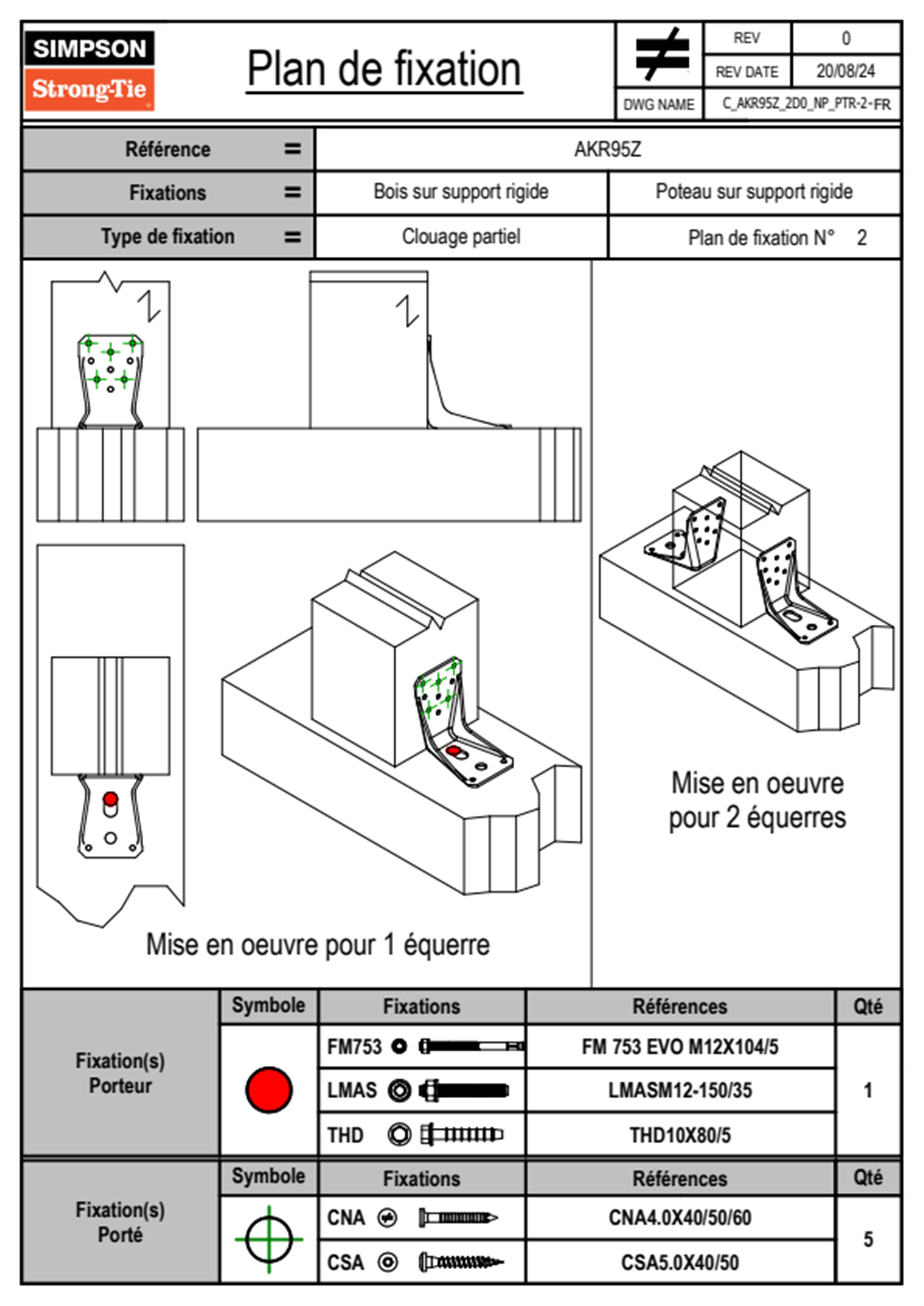 SIMPSON Strong-Tie

Plan de fixation

| REV | 0 |
|---|---|
| REV DATE | 20/08/24 |
| DWG NAME | C_AKR95Z_2D0_NP_PTR-2-FR |

| Référence = | AKR95Z | |
|---|---|---|
| Fixations = | Bois sur support rigide | Poteau sur support rigide |
| Type de fixation = | Clouage partiel | Plan de fixation N° 2 |

Mise en oeuvre pour 1 équerre

Mise en oeuvre pour 2 équerres

| | Symbole | Fixations | Références | Qté |
|---|---|---|---|---|
| Fixation(s) Porteur | | FM753 | FM 753 EVO M12X104/5 | 1 |
| | | LMAS | LMASM12-150/35 | |
| | | THD | THD10X80/5 | |

| | Symbole | Fixations | Références | Qté |
|---|---|---|---|---|
| Fixation(s) Porté | | CNA | CNA4.0X40/50/60 | 5 |
| | | CSA | CSA5.0X40/50 | |