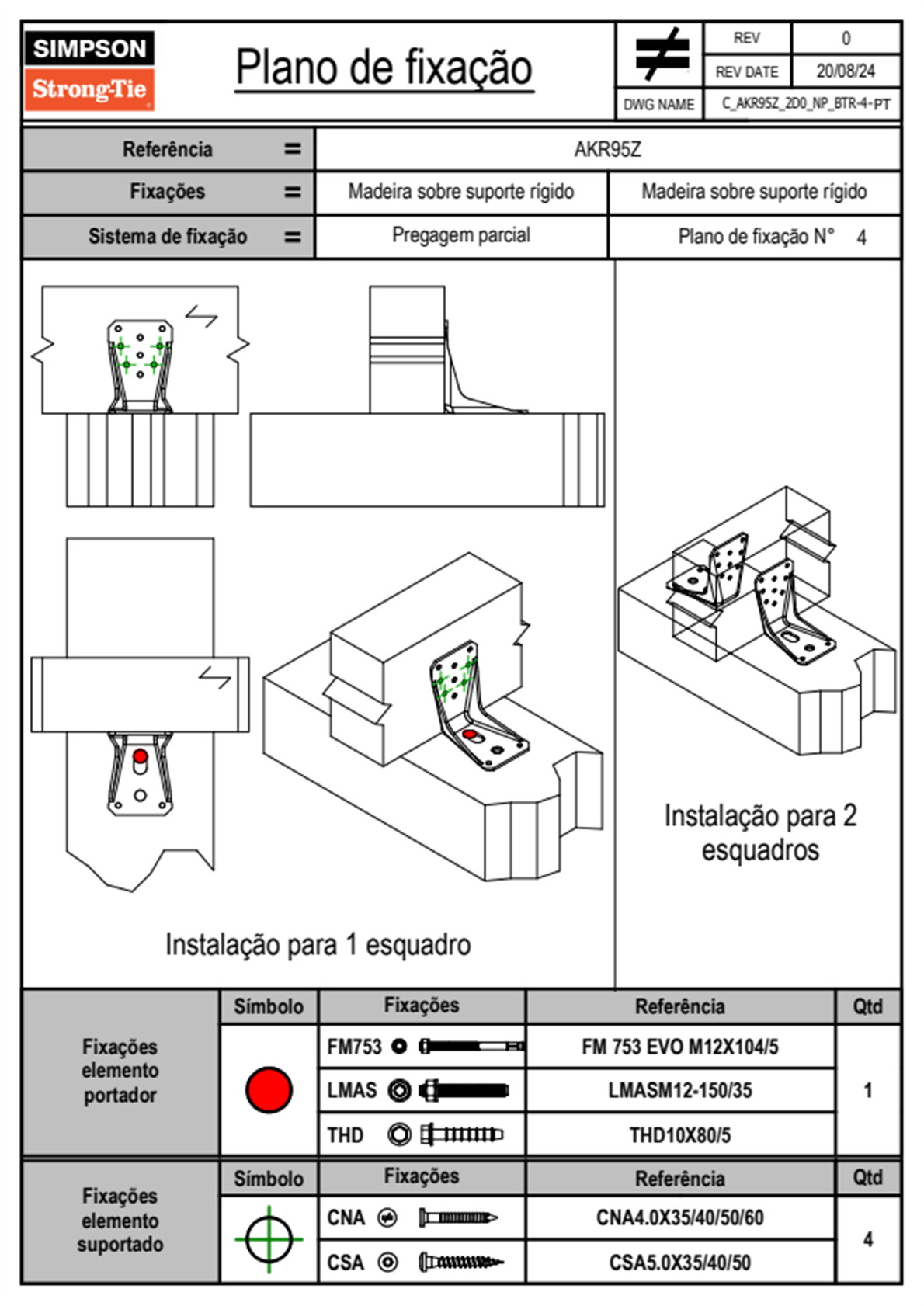 SIMPSON
Strong-Tie

Plano de fixação

| REV | 0 |
|---|---|
| REV DATE | 20/08/24 |
| DWG NAME | C_AKR95Z_2D0_NP_BTR-4-PT |

| Referência = | AKR95Z | |
|---|---|---|
| Fixações = | Madeira sobre suporte rígido | Madeira sobre suporte rígido |
| Sistema de fixação = | Pregagem parcial | Plano de fixação N° 4 |

Instalação para 1 esquadro

Instalação para 2 esquadros

| | Símbolo | Fixações | Referência | Qtd |
|---|---|---|---|---|
| Fixações elemento portador | | FM753 | FM 753 EVO M12X104/5 | 1 |
| | | LMAS | LMASM12-150/35 | |
| | | THD | THD10X80/5 | |

| | Símbolo | Fixações | Referência | Qtd |
|---|---|---|---|---|
| Fixações elemento suportado | | CNA | CNA4.0X35/40/50/60 | 4 |
| | | CSA | CSA5.0X35/40/50 | |