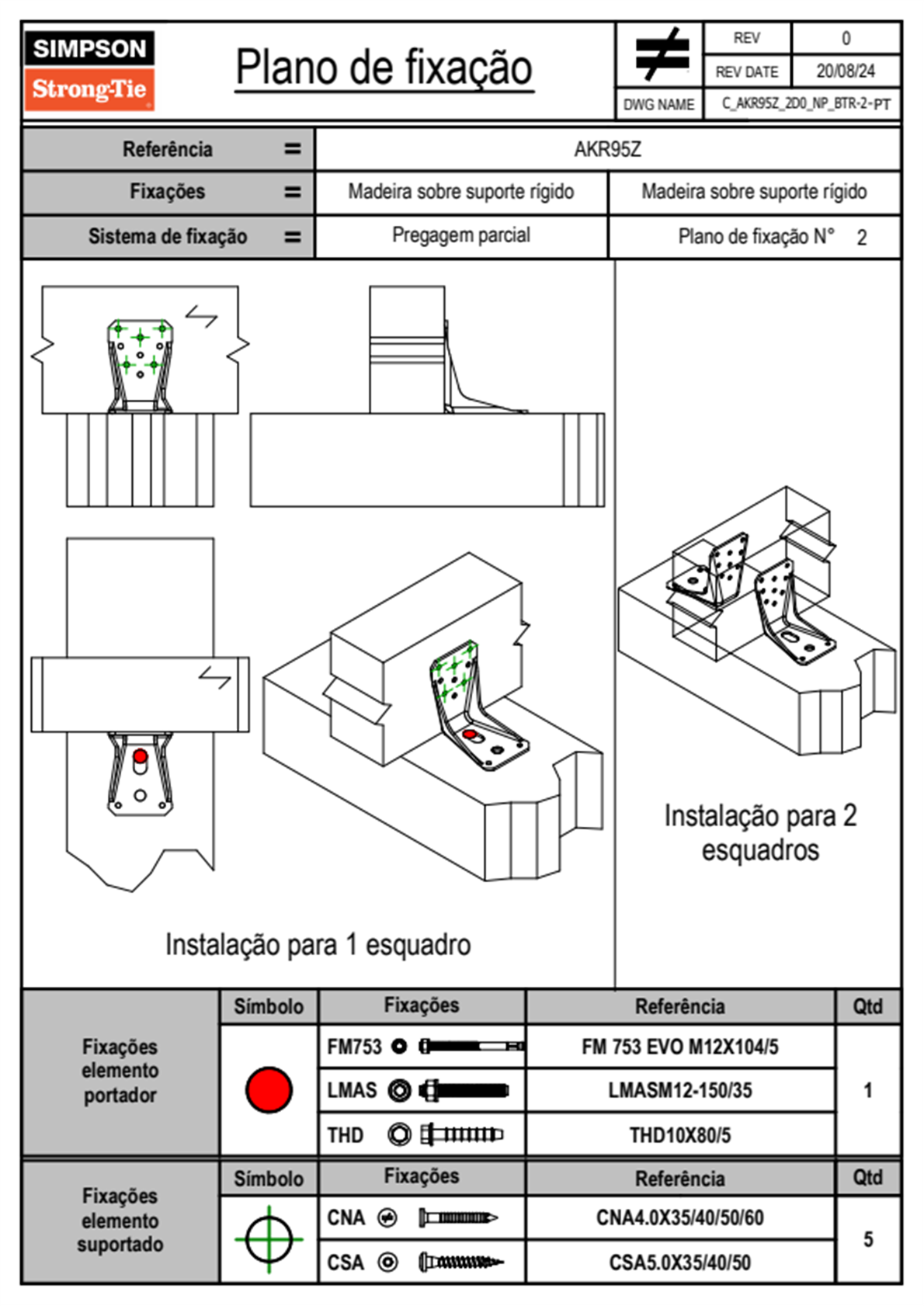 SIMPSON Strong-Tie

Plano de fixação

| REV | 0 |
|---|---|
| REV DATE | 20/08/24 |
| DWG NAME | C_AKR95Z_2D0_NP_BTR-2-PT |

| Referência = | AKR95Z | |
|---|---|---|
| Fixações = | Madeira sobre suporte rígido | Madeira sobre suporte rígido |
| Sistema de fixação = | Pregagem parcial | Plano de fixação N° 2 |

Instalação para 1 esquadro

Instalação para 2 esquadros

| | Símbolo | Fixações | Referência | Qtd |
|---|---|---|---|---|
| Fixações elemento portador | | FM753 | FM 753 EVO M12X104/5 | 1 |
| | | LMAS | LMASM12-150/35 | |
| | | THD | THD10X80/5 | |

| | Símbolo | Fixações | Referência | Qtd |
|---|---|---|---|---|
| Fixações elemento suportado | | CNA | CNA4.0X35/40/50/60 | 5 |
| | | CSA | CSA5.0X35/40/50 | |