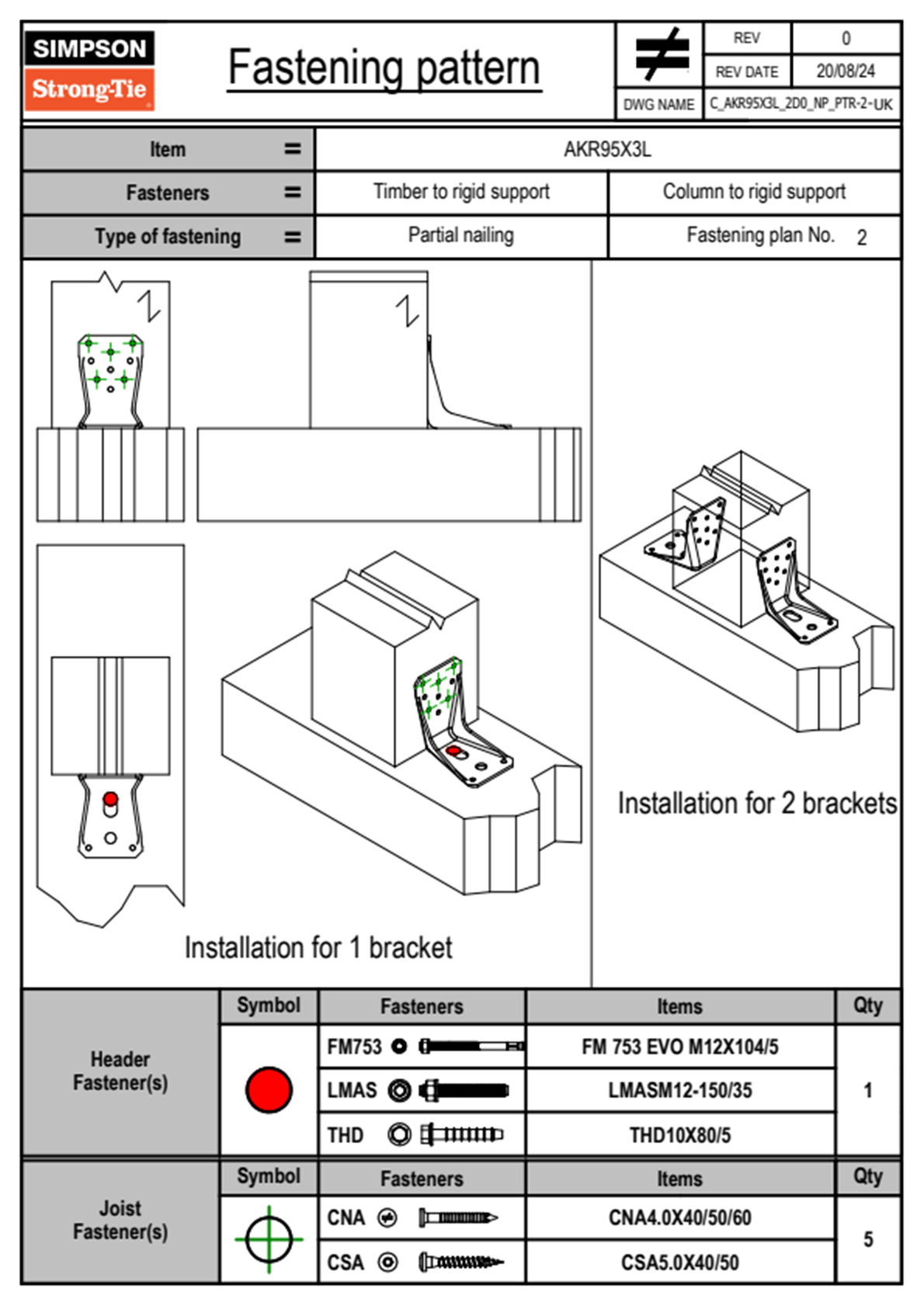 SIMPSON
Strong-Tie

Fastening pattern

| REV | 0 |
|---|---|
| REV DATE | 20/08/24 |
| DWG NAME | C_AKR95X3L_2D0_NP_PTR-2-UK |

| Item = | AKR95X3L | |
|---|---|---|
| Fasteners = | Timber to rigid support | Column to rigid support |
| Type of fastening = | Partial nailing | Fastening plan No. 2 |

Installation for 1 bracket

Installation for 2 brackets

| | Symbol | Fasteners | Items | Qty |
|---|---|---|---|---|
| Header Fastener(s) | | FM753 | FM 753 EVO M12X104/5 | 1 |
| | | LMAS | LMASM12-150/35 | |
| | | THD | THD10X80/5 | |

| | Symbol | Fasteners | Items | Qty |
|---|---|---|---|---|
| Joist Fastener(s) | | CNA | CNA4.0X40/50/60 | 5 |
| | | CSA | CSA5.0X40/50 | |