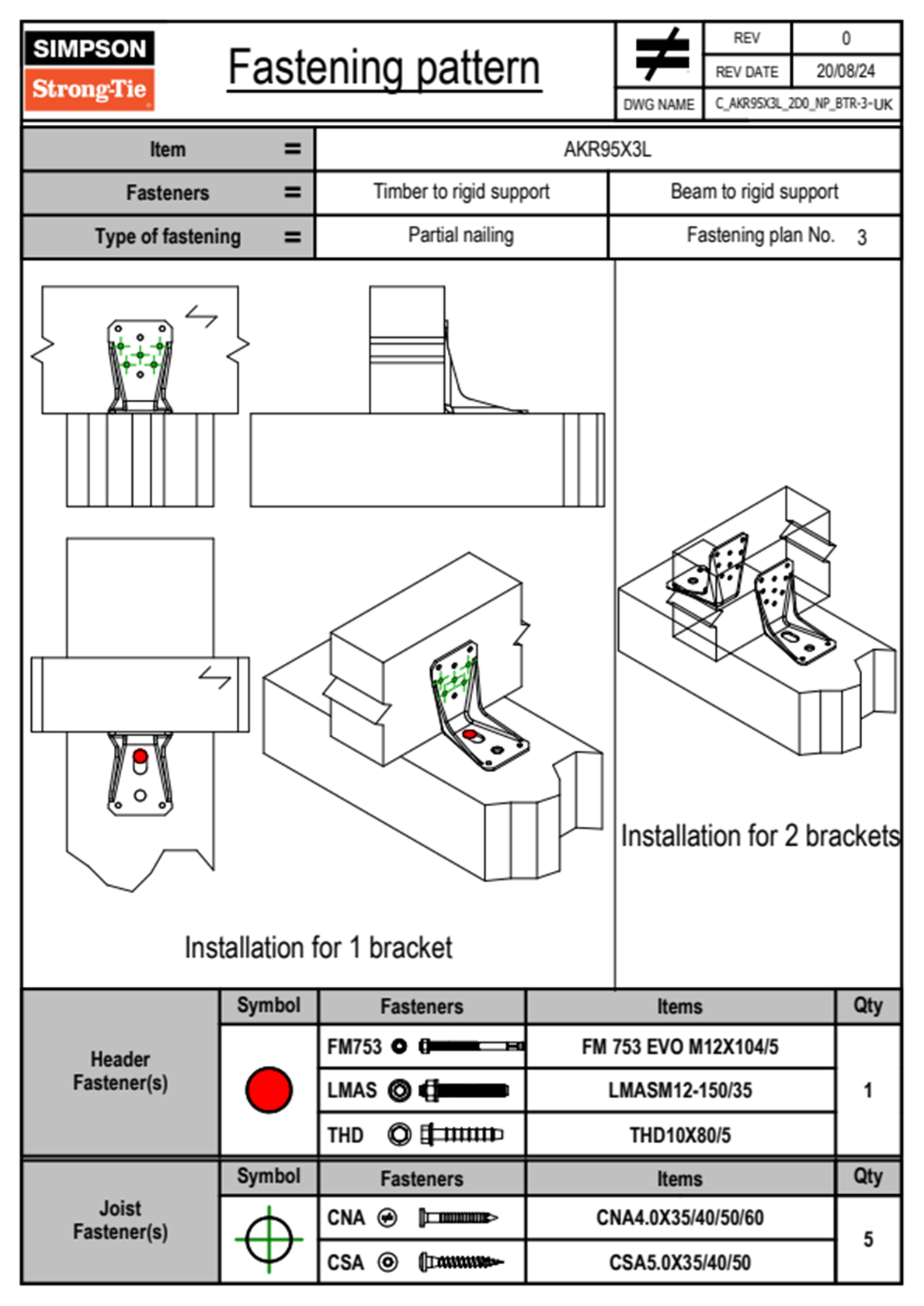 SIMPSON
Strong-Tie

Fastening pattern

| REV | 0 |
|---|---|
| REV DATE | 20/08/24 |
| DWG NAME | C_AKR95X3L_2D0_NP_BTR-3-UK |

| Item = | AKR95X3L | |
|---|---|---|
| Fasteners = | Timber to rigid support | Beam to rigid support |
| Type of fastening = | Partial nailing | Fastening plan No. 3 |

Installation for 1 bracket

Installation for 2 brackets

| | Symbol | Fasteners | Items | Qty |
|---|---|---|---|---|
| Header Fastener(s) | | FM753 | FM 753 EVO M12X104/5 | 1 |
| | | LMAS | LMASM12-150/35 | |
| | | THD | THD10X80/5 | |

| | Symbol | Fasteners | Items | Qty |
|---|---|---|---|---|
| Joist Fastener(s) | | CNA | CNA4.0X35/40/50/60 | 5 |
| | | CSA | CSA5.0X35/40/50 | |