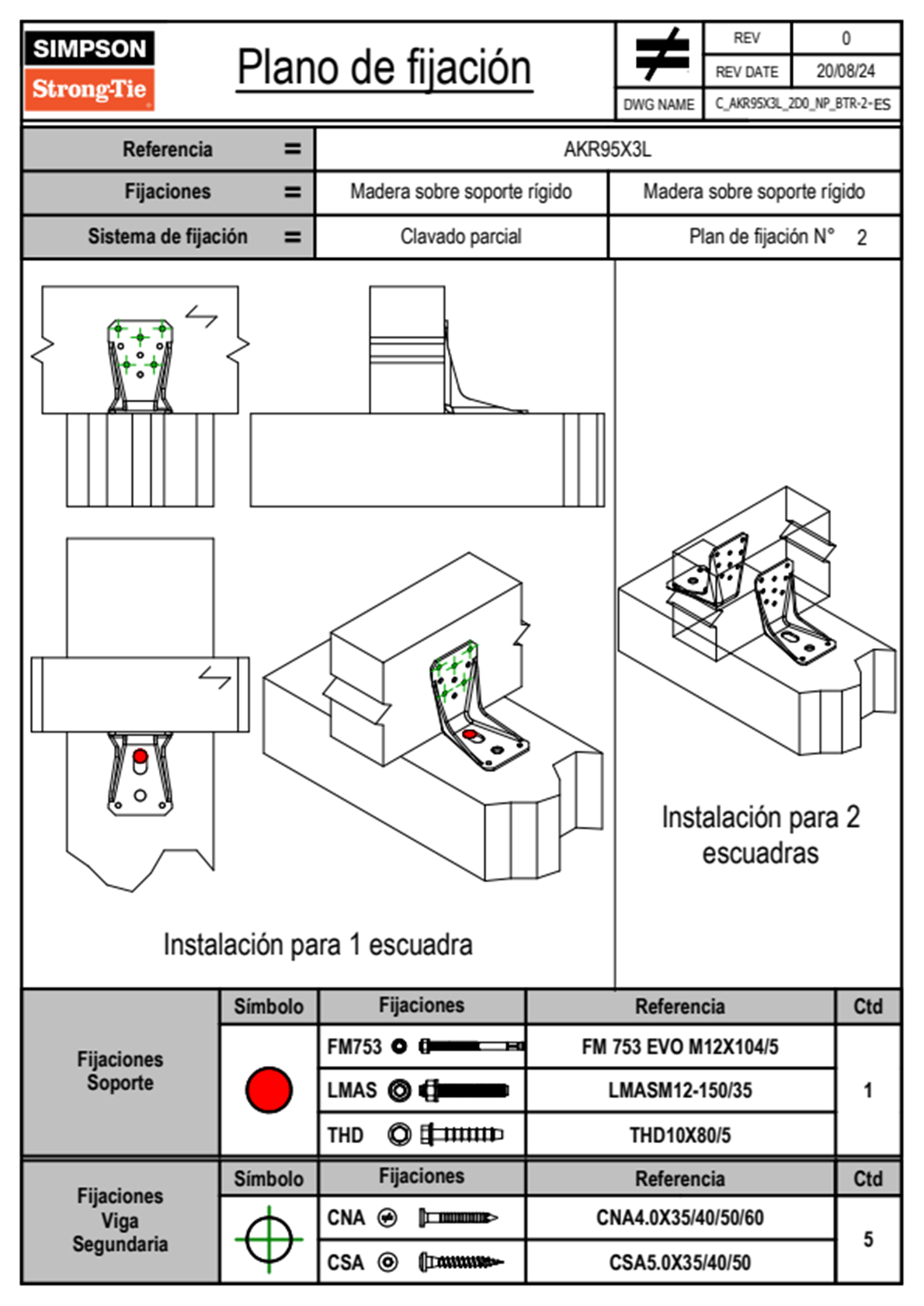 SIMPSON Strong-Tie

Plano de fijación

| REV | 0 |
|---|---|
| REV DATE | 20/08/24 |
| DWG NAME | C_AKR95X3L_2D0_NP_BTR-2-ES |

| Referencia = | AKR95X3L | |
|---|---|---|
| Fijaciones = | Madera sobre soporte rígido | Madera sobre soporte rígido |
| Sistema de fijación = | Clavado parcial | Plan de fijación N° 2 |

Instalación para 1 escuadra

Instalación para 2 escuadras

| | Símbolo | Fijaciones | Referencia | Ctd |
|---|---|---|---|---|
| Fijaciones Soporte | | FM753 | FM 753 EVO M12X104/5 | 1 |
| | | LMAS | LMASM12-150/35 | |
| | | THD | THD10X80/5 | |

| | Símbolo | Fijaciones | Referencia | Ctd |
|---|---|---|---|---|
| Fijaciones Viga Segundaria | | CNA | CNA4.0X35/40/50/60 | 5 |
| | | CSA | CSA5.0X35/40/50 | |