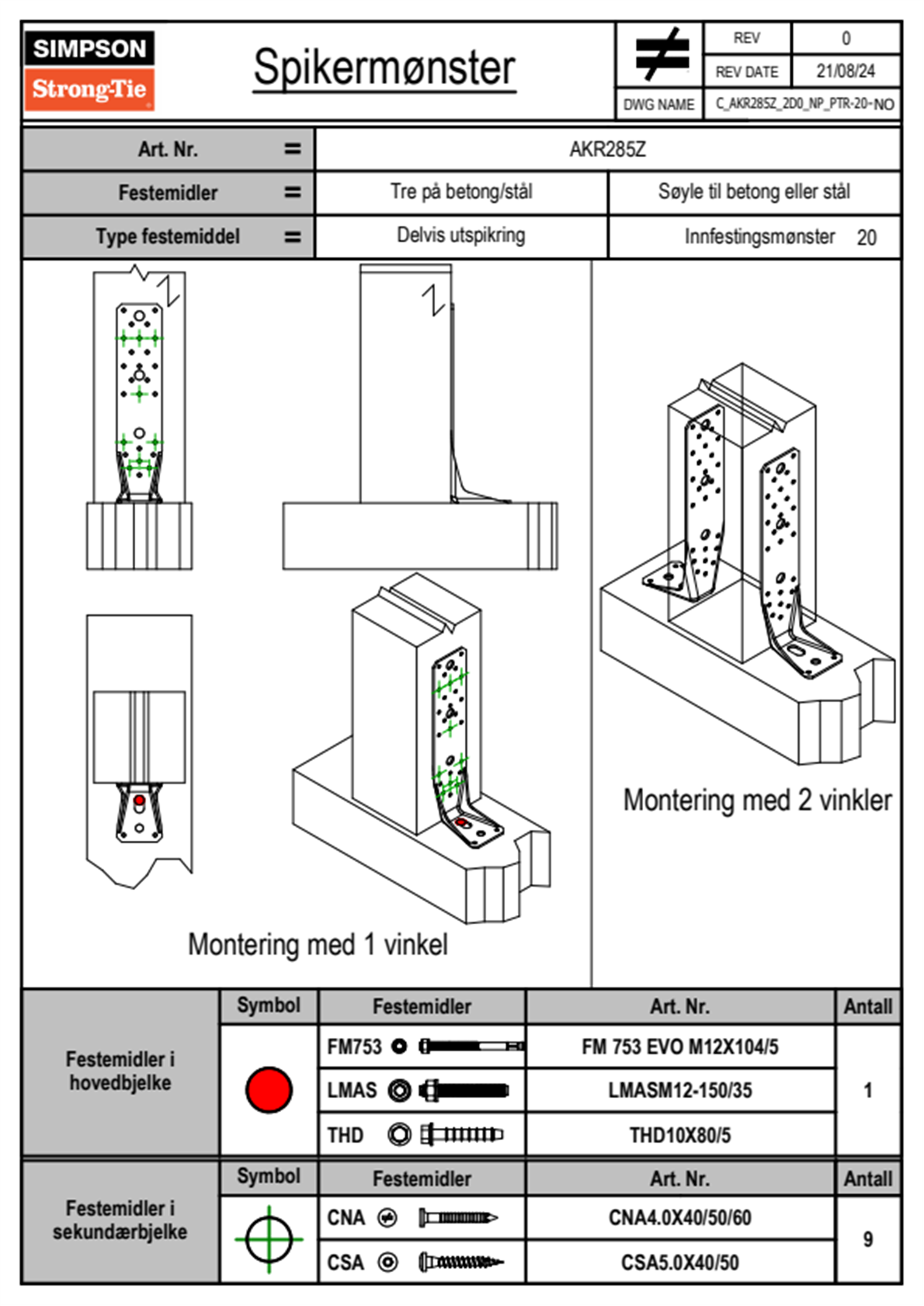 SIMPSON
Strong-Tie

Spikermønster

| REV | 0 |
|---|---|
| REV DATE | 21/08/24 |
| DWG NAME | C_AKR285Z_2D0_NP_PTR-20-NO |

| Art. Nr. = | AKR285Z | |
|---|---|---|
| Festemidler = | Tre på betong/stål | Søyle til betong eller stål |
| Type festemiddel = | Delvis utspikring | Innfestingsmønster 20 |

Montering med 1 vinkel

Montering med 2 vinkler

| | Symbol | Festemidler | Art. Nr. | Antall |
|---|---|---|---|---|
| Festemidler i hovedbjelke | | FM753 | FM 753 EVO M12X104/5 | 1 |
| | | LMAS | LMASM12-150/35 | |
| | | THD | THD10X80/5 | |

| | Symbol | Festemidler | Art. Nr. | Antall |
|---|---|---|---|---|
| Festemidler i sekundærbjelke | | CNA | CNA4.0X40/50/60 | 9 |
| | | CSA | CSA5.0X40/50 | |