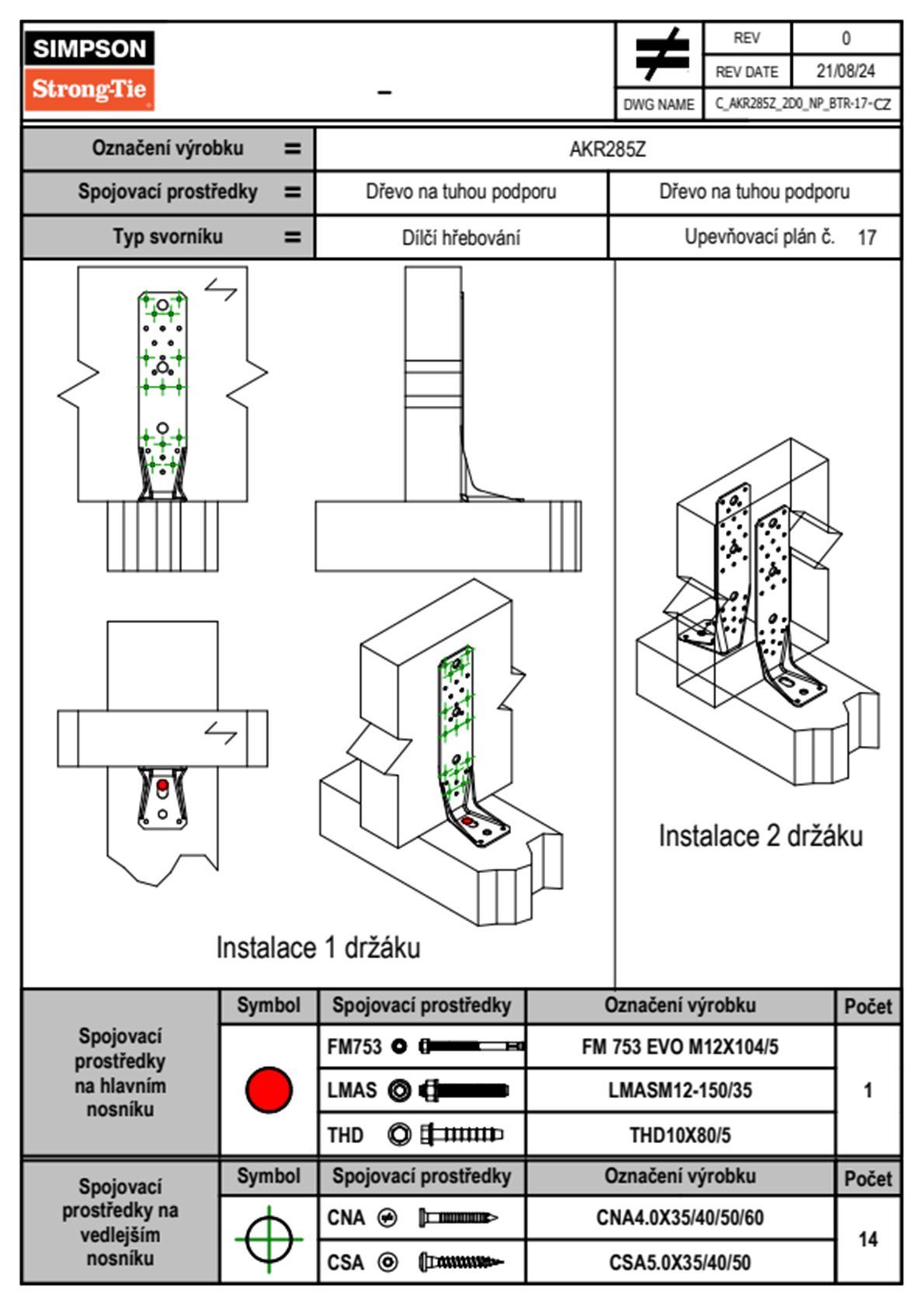 SIMPSON
Strong-Tie

–

| REV | 0 |
|---|---|
| REV DATE | 21/08/24 |
| DWG NAME | C_AKR285Z_2D0_NP_BTR-17-CZ |

| Označení výrobku = | AKR285Z | |
|---|---|---|
| Spojovací prostředky = | Dřevo na tuhou podporu | Dřevo na tuhou podporu |
| Typ svorníku = | Dílčí hřebování | Upevňovací plán č. 17 |

Instalace 1 držáku

Instalace 2 držáku

| Spojovací prostředky na hlavním nosníku | Symbol | Spojovací prostředky | Označení výrobku | Počet |
|---|---|---|---|---|
| | | FM753 | FM 753 EVO M12X104/5 | 1 |
| | | LMAS | LMASM12-150/35 | |
| | | THD | THD10X80/5 | |

| Spojovací prostředky na vedlejším nosníku | Symbol | Spojovací prostředky | Označení výrobku | Počet |
|---|---|---|---|---|
| | | CNA | CNA4.0X35/40/50/60 | 14 |
| | | CSA | CSA5.0X35/40/50 | |